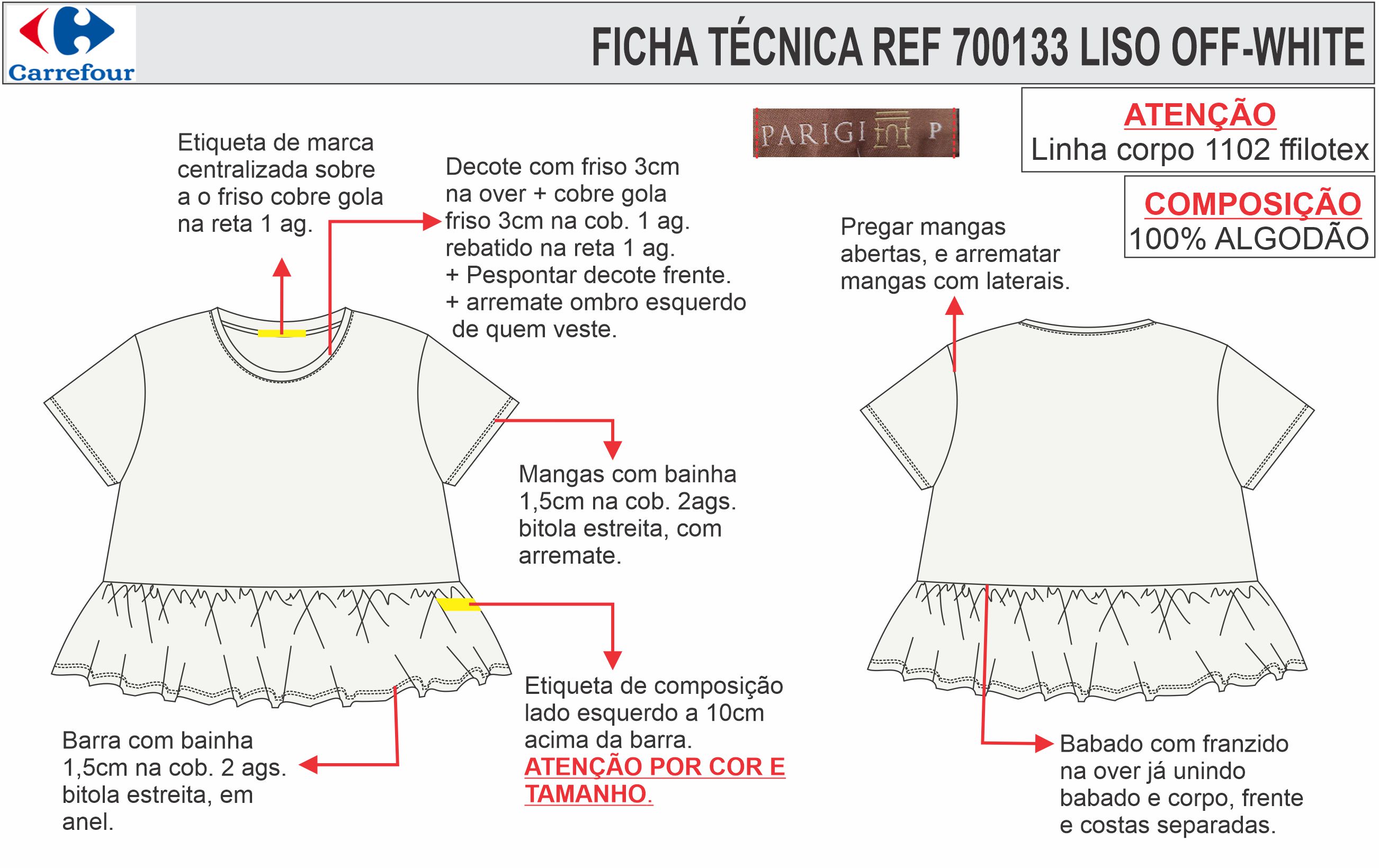 Carrefour

FICHA TÉCNICA REF 700133 LISO OFF-WHITE

PARIGI P

ATENÇÃO
Linha corpo 1102 ffilotex

COMPOSIÇÃO
100% ALGODÃO

Etiqueta de marca centralizada sobre a o friso cobre gola na reta 1 ag.

Decote com friso 3cm na over + cobre gola friso 3cm na cob. 1 ag. rebatido na reta 1 ag. + Pespontar decote frente. + arremate ombro esquerdo de quem veste.

Pregar mangas abertas, e arrematar mangas com laterais.

Mangas com bainha 1,5cm na cob. 2ags. bitola estreita, com arremate.

Etiqueta de composição lado esquerdo a 10cm acima da barra.
ATENÇÃO POR COR E TAMANHO.

Barra com bainha 1,5cm na cob. 2 ags. bitola estreita, em anel.

Babado com franzido na over já unindo babado e corpo, frente e costas separadas.