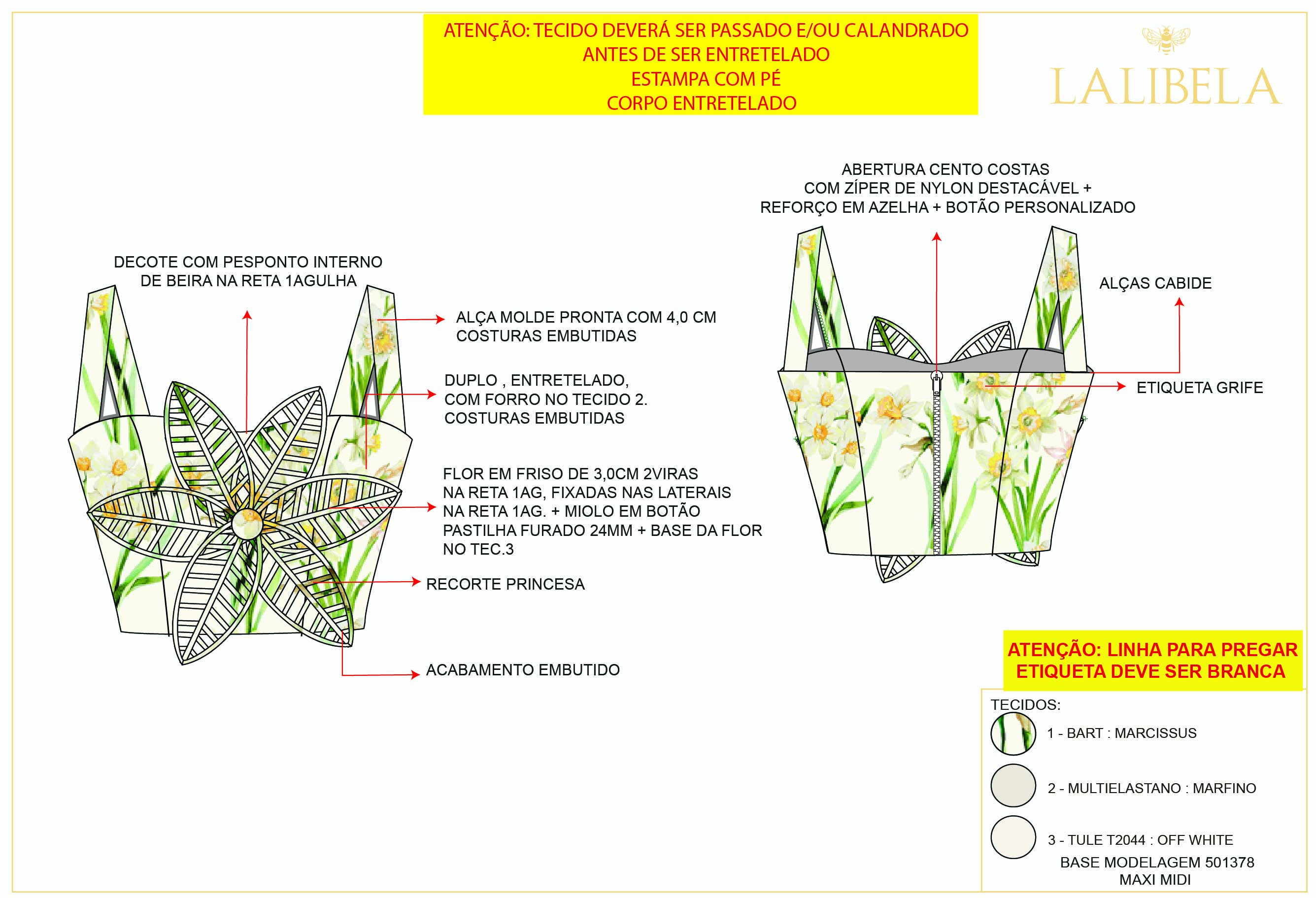 ATENÇÃO: TECIDO DEVERÁ SER PASSADO E/OU CALANDRADO
ANTES DE SER ENTRETELADO
ESTAMPA COM PÉ
CORPO ENTRETELADO

LALIBELA

DECOTE COM PESPONTO INTERNO DE BEIRA NA RETA 1AGULHA

ALÇA MOLDE PRONTA COM 4,0 CM COSTURAS EMBUTIDAS

DUPLO , ENTRETELADO, COM FORRO NO TECIDO 2. COSTURAS EMBUTIDAS

FLOR EM FRISO DE 3,0CM 2VIRAS NA RETA 1AG, FIXADAS NAS LATERAIS NA RETA 1AG. + MIOLO EM BOTÃO PASTILHA FURADO 24MM + BASE DA FLOR NO TEC.3

RECORTE PRINCESA

ACABAMENTO EMBUTIDO

ABERTURA CENTO COSTAS COM ZÍPER DE NYLON DESTACÁVEL + REFORÇO EM AZELHA + BOTÃO PERSONALIZADO

ALÇAS CABIDE

ETIQUETA GRIFE

ATENÇÃO: LINHA PARA PREGAR ETIQUETA DEVE SER BRANCA

TECIDOS:
1 - BART : MARCISSUS
2 - MULTIELASTANO : MARFINO
3 - TULE T2044 : OFF WHITE
BASE MODELAGEM 501378
MAXI MIDI