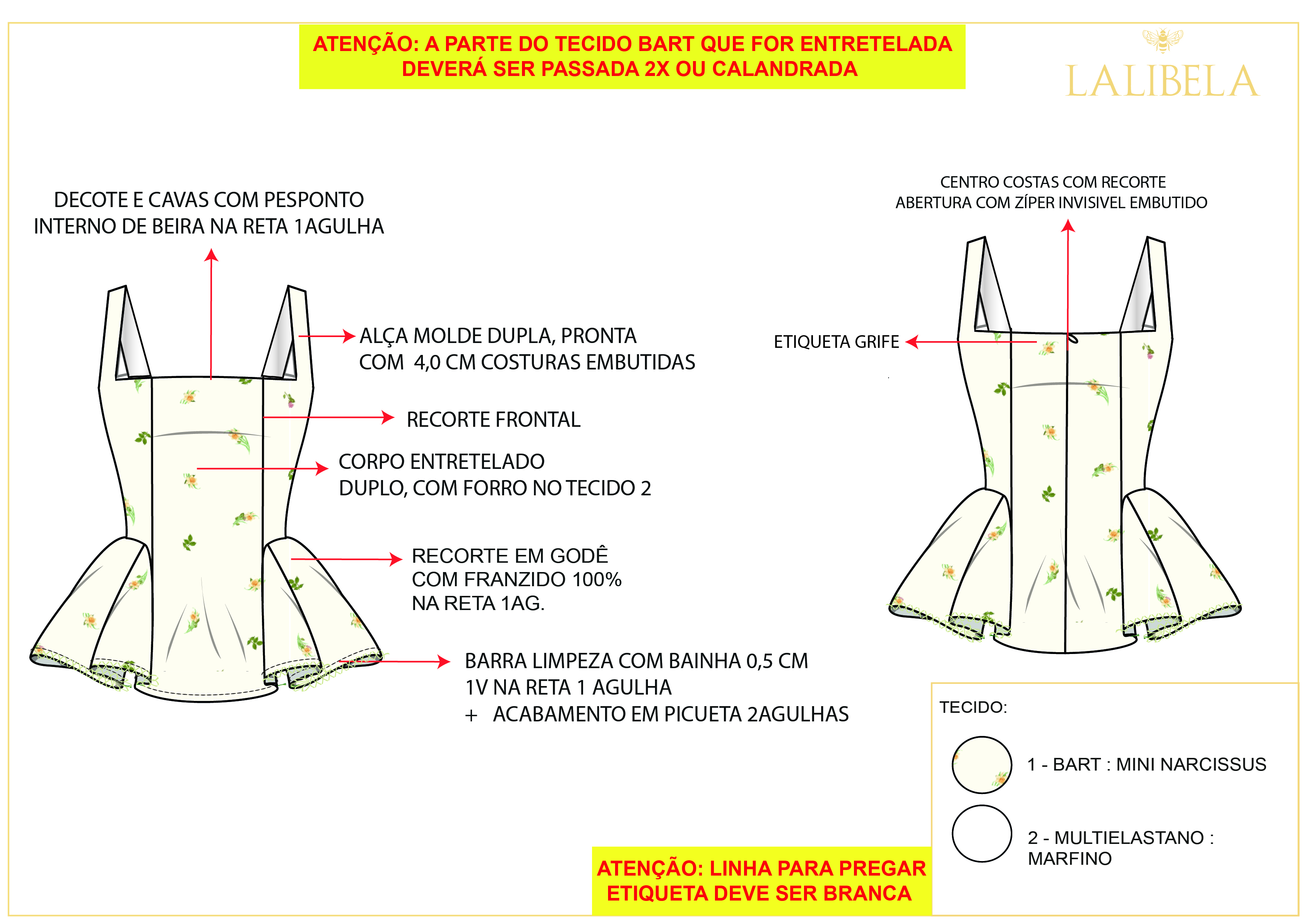 ATENÇÃO: A PARTE DO TECIDO BART QUE FOR ENTRETELADA DEVERÁ SER PASSADA 2X OU CALANDRADA

LALIBELA

DECOTE E CAVAS COM PESPONTO INTERNO DE BEIRA NA RETA 1AGULHA

ALÇA MOLDE DUPLA, PRONTA COM 4,0 CM COSTURAS EMBUTIDAS

RECORTE FRONTAL

CORPO ENTRETELADO DUPLO, COM FORRO NO TECIDO 2

RECORTE EM GODÊ COM FRANZIDO 100% NA RETA 1AG.

BARRA LIMPEZA COM BAINHA 0,5 CM 1V NA RETA 1 AGULHA + ACABAMENTO EM PICUETA 2AGULHAS

CENTRO COSTAS COM RECORTE ABERTURA COM ZÍPER INVISIVEL EMBUTIDO

ETIQUETA GRIFE

TECIDO:

1 - BART : MINI NARCISSUS

2 - MULTIELASTANO : MARFINO

ATENÇÃO: LINHA PARA PREGAR ETIQUETA DEVE SER BRANCA