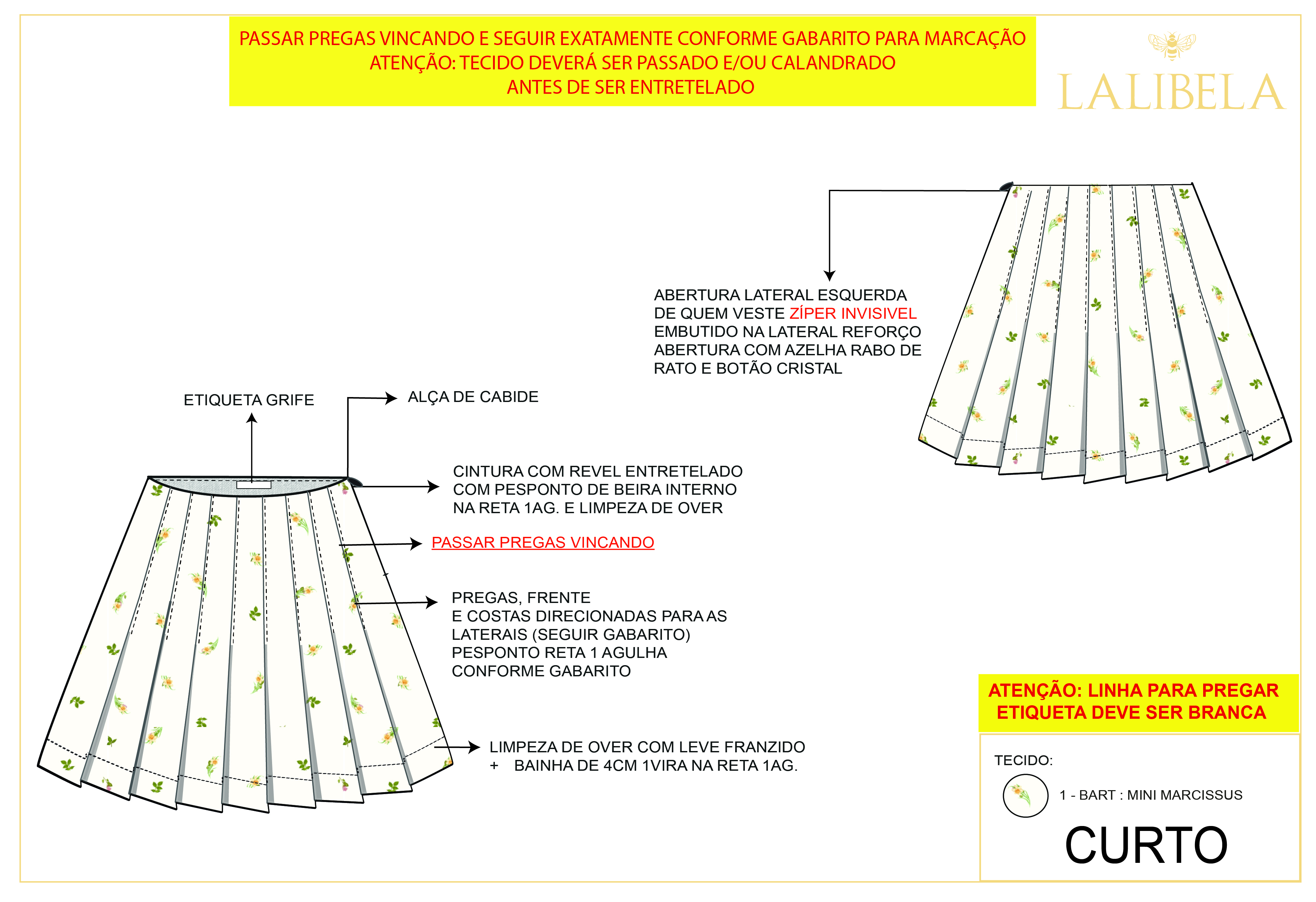 PASSAR PREGAS VINCANDO E SEGUIR EXATAMENTE CONFORME GABARITO PARA MARCAÇÃO
ATENÇÃO: TECIDO DEVERÁ SER PASSADO E/OU CALANDRADO
ANTES DE SER ENTRETELADO

LALIBELA

ABERTURA LATERAL ESQUERDA DE QUEM VESTE ZÍPER INVISIVEL EMBUTIDO NA LATERAL REFORÇO ABERTURA COM AZELHA RABO DE RATO E BOTÃO CRISTAL

ETIQUETA GRIFE

ALÇA DE CABIDE

CINTURA COM REVEL ENTRETELADO COM PESPONTO DE BEIRA INTERNO NA RETA 1AG. E LIMPEZA DE OVER

PASSAR PREGAS VINCANDO

PREGAS, FRENTE E COSTAS DIRECIONADAS PARA AS LATERAIS (SEGUIR GABARITO) PESPONTO RETA 1 AGULHA CONFORME GABARITO

LIMPEZA DE OVER COM LEVE FRANZIDO
+ BAINHA DE 4CM 1VIRA NA RETA 1AG.

ATENÇÃO: LINHA PARA PREGAR ETIQUETA DEVE SER BRANCA

TECIDO:

1 - BART : MINI MARCISSUS

CURTO