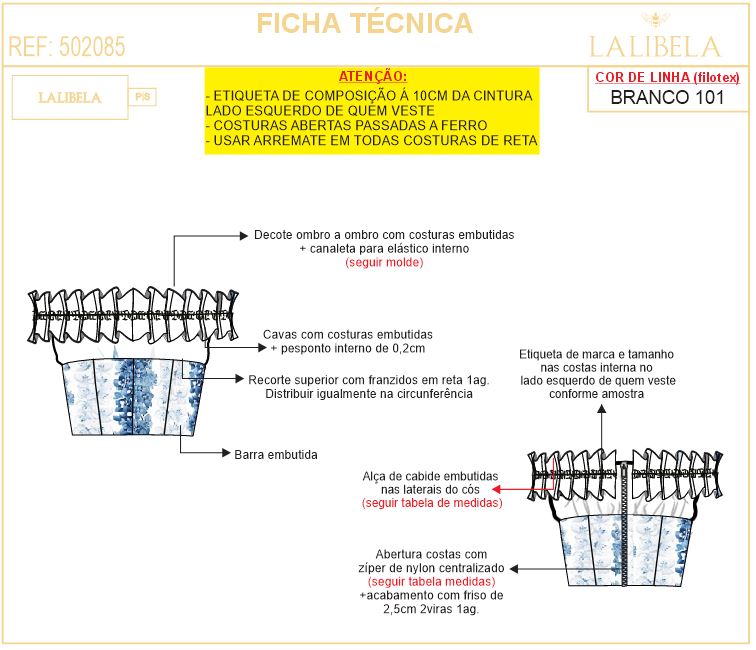 FICHA TÉCNICA

REF: 502085

LALIBELA

LALIBELA P/S

ATENÇÃO:
- ETIQUETA DE COMPOSIÇÃO Á 10CM DA CINTURA LADO ESQUERDO DE QUEM VESTE
- COSTURAS ABERTAS PASSADAS A FERRO
- USAR ARREMATE EM TODAS COSTURAS DE RETA

COR DE LINHA (filotex)
BRANCO 101

Decote ombro a ombro com costuras embutidas + canaleta para elástico interno
(seguir molde)

Cavas com costuras embutidas + pesponto interno de 0,2cm

Recorte superior com franzidos em reta 1ag. Distribuir igualmente na circunferência

Barra embutida

Etiqueta de marca e tamanho nas costas interna no lado esquerdo de quem veste conforme amostra

Alça de cabide embutidas nas laterais do cós
(seguir tabela de medidas)

Abertura costas com zíper de nylon centralizado
(seguir tabela medidas)
+acabamento com friso de 2,5cm 2viras 1ag.