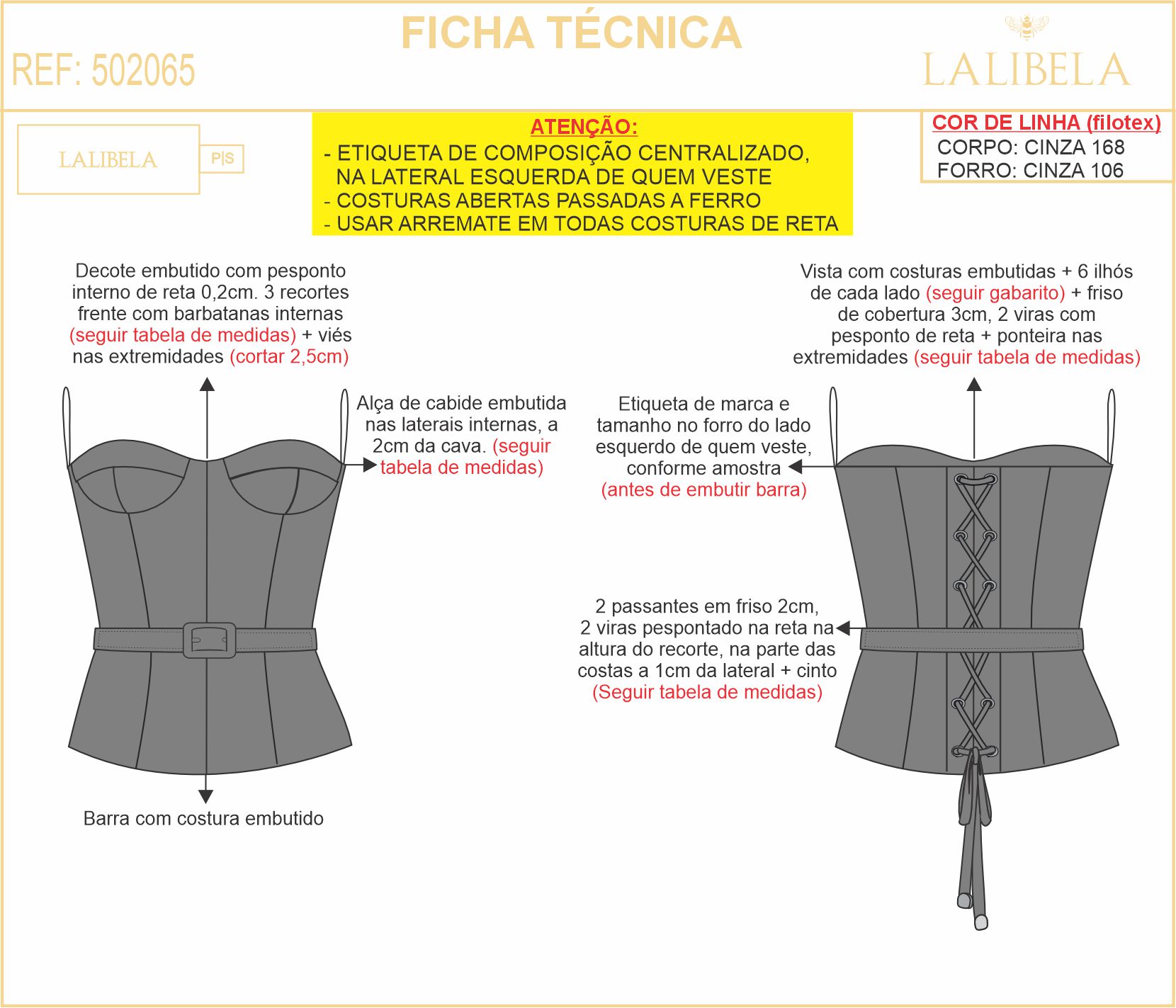 FICHA TÉCNICA

REF: 502065

LALIBELA

LALIBELA

P|S

ATENÇÃO:
- ETIQUETA DE COMPOSIÇÃO CENTRALIZADO, NA LATERAL ESQUERDA DE QUEM VESTE
- COSTURAS ABERTAS PASSADAS A FERRO
- USAR ARREMATE EM TODAS COSTURAS DE RETA

COR DE LINHA (filotex)
CORPO: CINZA 168
FORRO: CINZA 106

Decote embutido com pesponto interno de reta 0,2cm. 3 recortes frente com barbatanas internas (seguir tabela de medidas) + viés nas extremidades (cortar 2,5cm)

Alça de cabide embutida nas laterais internas, a 2cm da cava. (seguir tabela de medidas)

Barra com costura embutido

Vista com costuras embutidas + 6 ilhós de cada lado (seguir gabarito) + friso de cobertura 3cm, 2 viras com pesponto de reta + ponteira nas extremidades (seguir tabela de medidas)

Etiqueta de marca e tamanho no forro do lado esquerdo de quem veste, conforme amostra (antes de embutir barra)

2 passantes em friso 2cm, 2 viras pespontado na reta na altura do recorte, na parte das costas a 1cm da lateral + cinto (Seguir tabela de medidas)