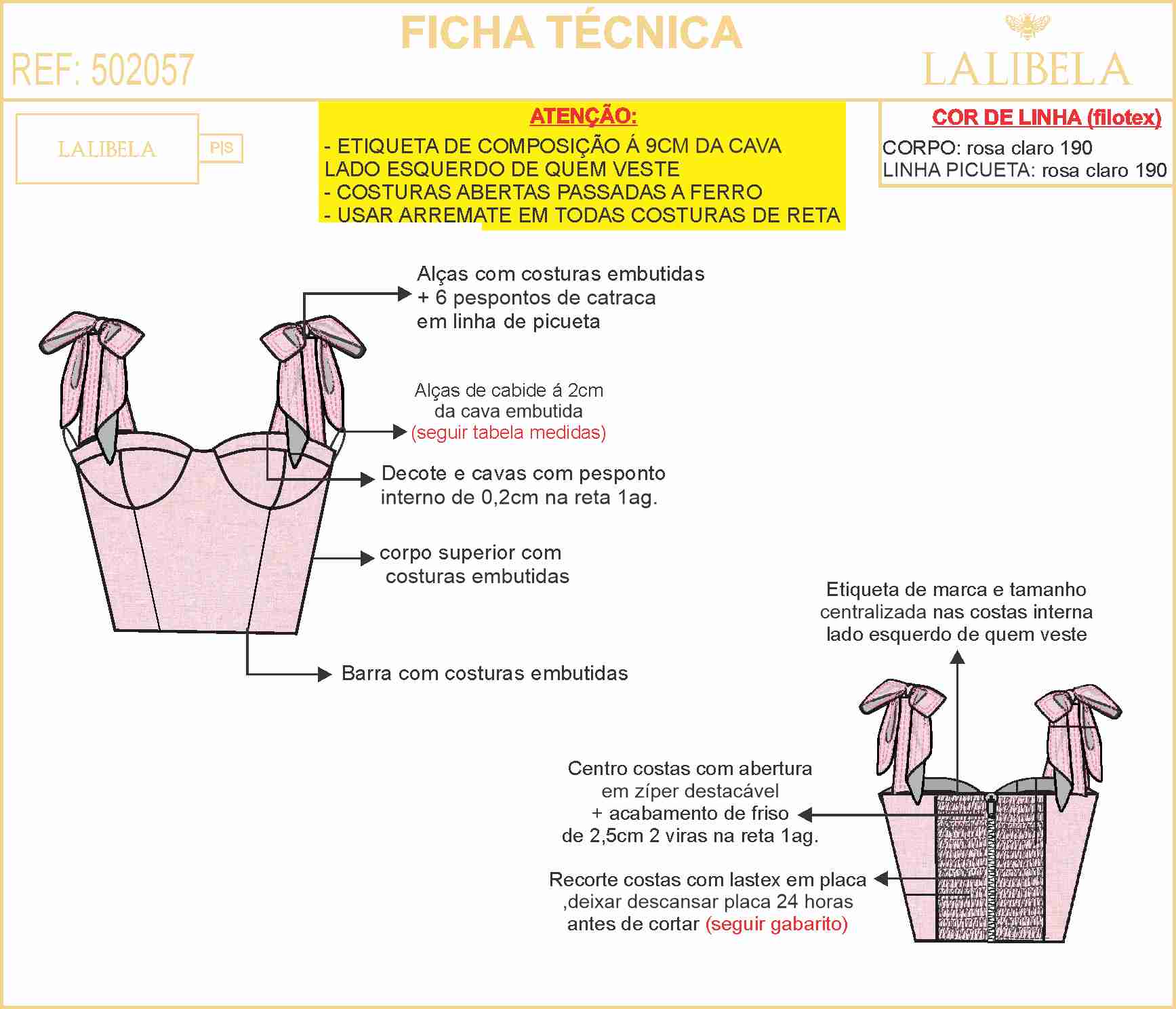 FICHA TÉCNICA

REF: 502057

LALIBELA

LALIBELA P|S

ATENÇÃO:
- ETIQUETA DE COMPOSIÇÃO Á 9CM DA CAVA LADO ESQUERDO DE QUEM VESTE
- COSTURAS ABERTAS PASSADAS A FERRO
- USAR ARREMATE EM TODAS COSTURAS DE RETA

COR DE LINHA (filotex)
CORPO: rosa claro 190
LINHA PICUETA: rosa claro 190

Alças com costuras embutidas
+ 6 pespontos de catraca
em linha de picueta

Alças de cabide á 2cm
da cava embutida
(seguir tabela medidas)

Decote e cavas com pesponto
interno de 0,2cm na reta 1ag.

corpo superior com
costuras embutidas

Barra com costuras embutidas

Etiqueta de marca e tamanho
centralizada nas costas interna
lado esquerdo de quem veste

Centro costas com abertura
em zíper destacável
+ acabamento de friso
de 2,5cm 2 viras na reta 1ag.

Recorte costas com lastex em placa
,deixar descansar placa 24 horas
antes de cortar (seguir gabarito)