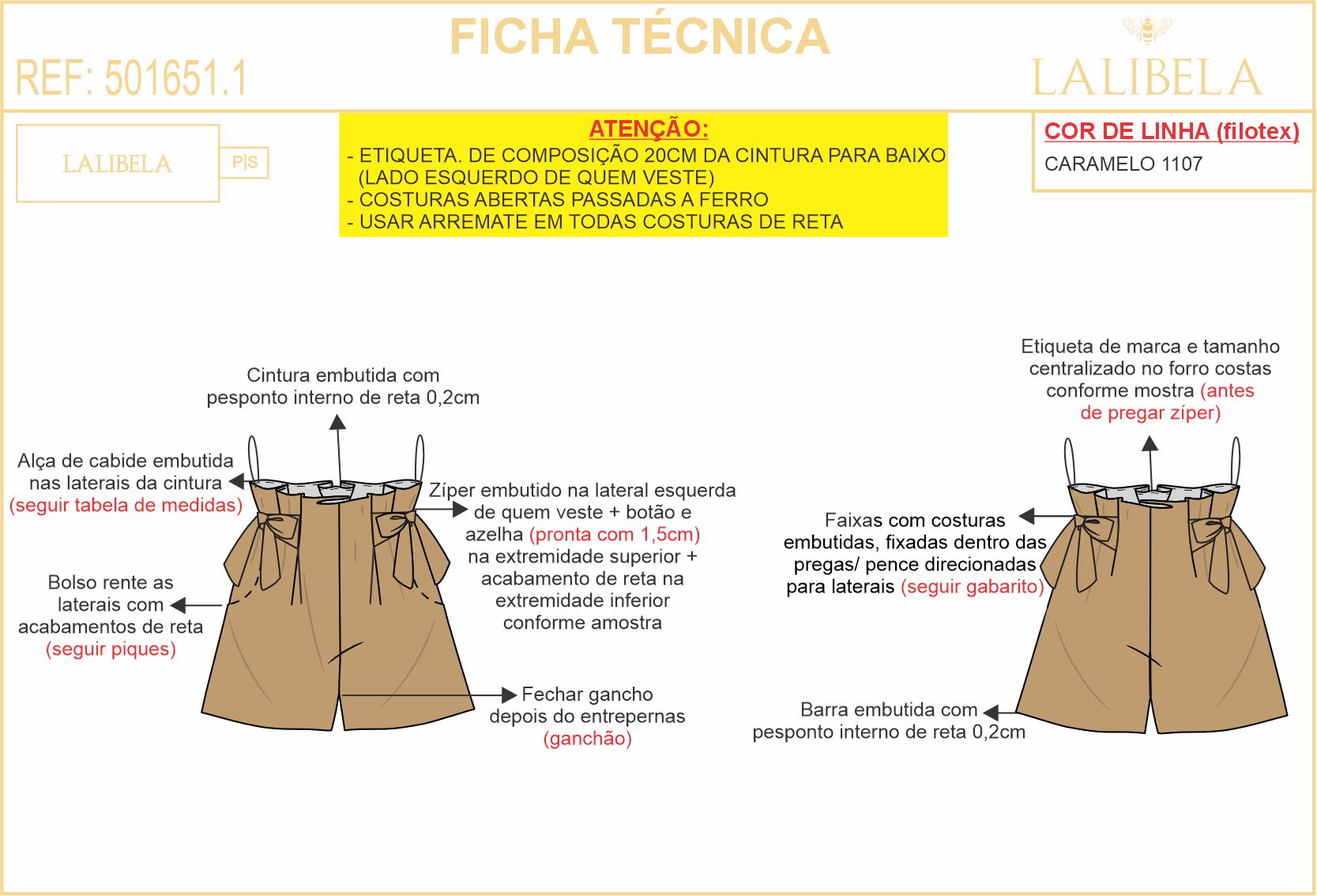 FICHA TÉCNICA

REF: 501651.1

LALIBELA

LALIBELA

P|S

ATENÇÃO:
- ETIQUETA. DE COMPOSIÇÃO 20CM DA CINTURA PARA BAIXO (LADO ESQUERDO DE QUEM VESTE)
- COSTURAS ABERTAS PASSADAS A FERRO
- USAR ARREMATE EM TODAS COSTURAS DE RETA

COR DE LINHA (filotex)
CARAMELO 1107

Cintura embutida com pesponto interno de reta 0,2cm

Alça de cabide embutida nas laterais da cintura (seguir tabela de medidas)

Zíper embutido na lateral esquerda de quem veste + botão e azelha (pronta com 1,5cm) na extremidade superior + acabamento de reta na extremidade inferior conforme amostra

Bolso rente as laterais com acabamentos de reta (seguir piques)

Fechar gancho depois do entrepernas (ganchão)

Etiqueta de marca e tamanho centralizado no forro costas conforme mostra (antes de pregar zíper)

Faixas com costuras embutidas, fixadas dentro das pregas/ pence direcionadas para laterais (seguir gabarito)

Barra embutida com pesponto interno de reta 0,2cm