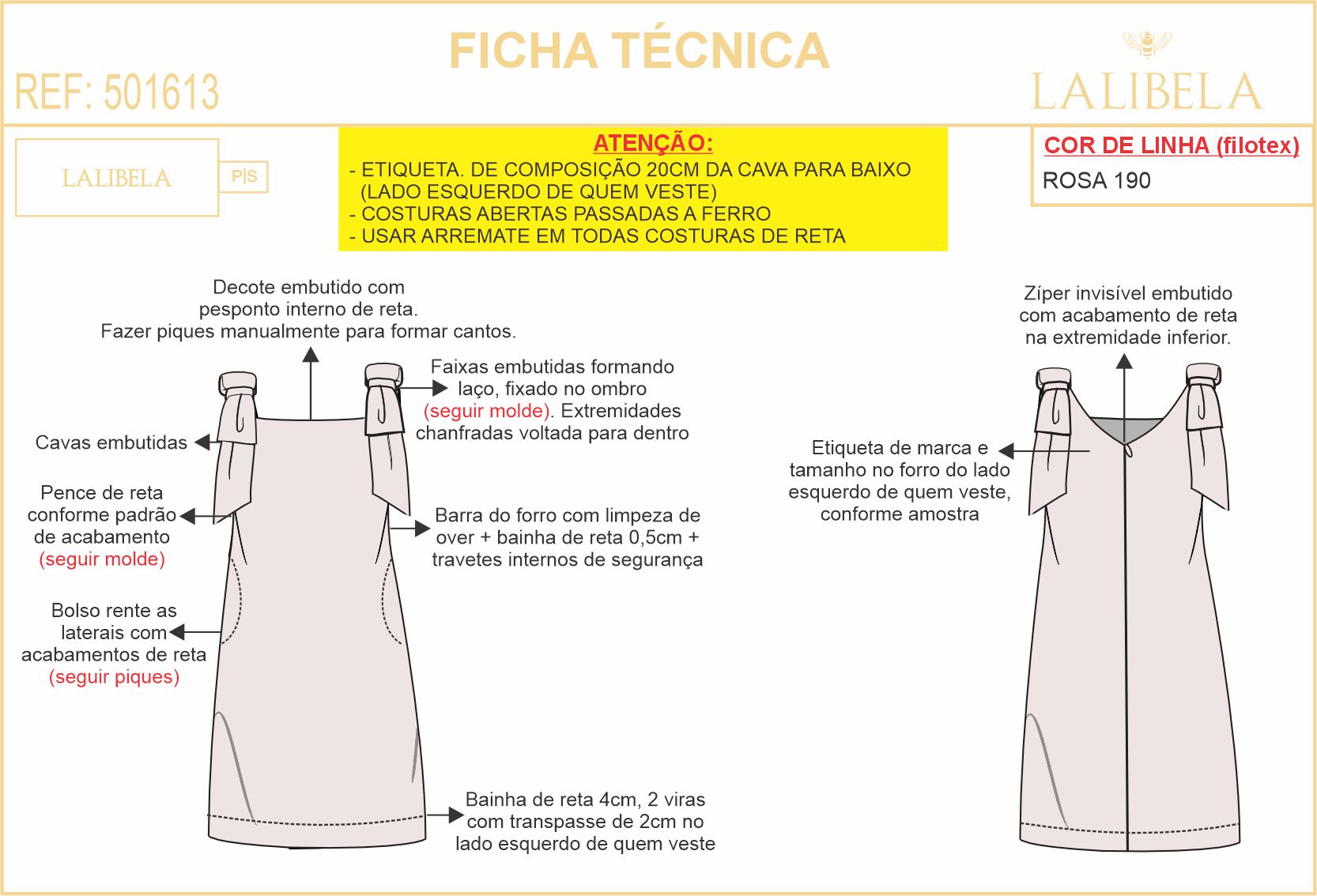 FICHA TÉCNICA

REF: 501613

LALIBELA

LALIBELA

P|S

ATENÇÃO:
- ETIQUETA. DE COMPOSIÇÃO 20CM DA CAVA PARA BAIXO (LADO ESQUERDO DE QUEM VESTE)
- COSTURAS ABERTAS PASSADAS A FERRO
- USAR ARREMATE EM TODAS COSTURAS DE RETA

COR DE LINHA (filotex)
ROSA 190

Decote embutido com pesponto interno de reta.
Fazer piques manualmente para formar cantos.

Faixas embutidas formando laço, fixado no ombro (seguir molde). Extremidades chanfradas voltada para dentro

Cavas embutidas

Pence de reta conforme padrão de acabamento (seguir molde)

Barra do forro com limpeza de over + bainha de reta 0,5cm + travetes internos de segurança

Bolso rente as laterais com acabamentos de reta (seguir piques)

Bainha de reta 4cm, 2 viras com transpasse de 2cm no lado esquerdo de quem veste

Zíper invisível embutido com acabamento de reta na extremidade inferior.

Etiqueta de marca e tamanho no forro do lado esquerdo de quem veste, conforme amostra