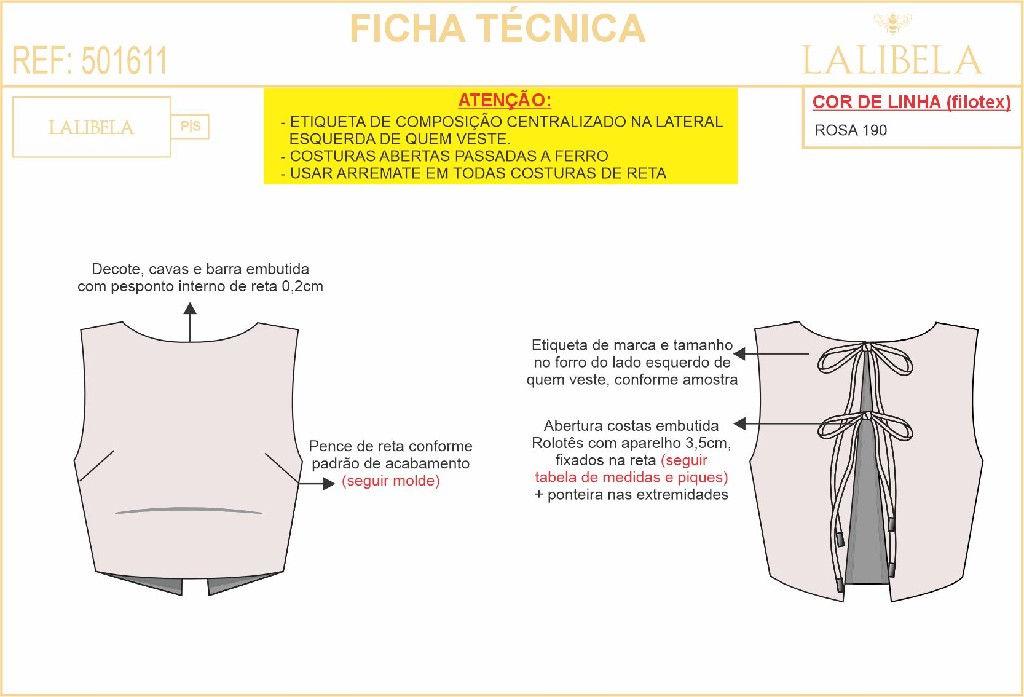 FICHA TÉCNICA

REF: 501611

LALIBELA

LALIBELA P|S

ATENÇÃO:
- ETIQUETA DE COMPOSIÇÃO CENTRALIZADO NA LATERAL ESQUERDA DE QUEM VESTE.
- COSTURAS ABERTAS PASSADAS A FERRO
- USAR ARREMATE EM TODAS COSTURAS DE RETA

COR DE LINHA (filotex)
ROSA 190

Decote, cavas e barra embutida com pesponto interno de reta 0,2cm

Pence de reta conforme padrão de acabamento (seguir molde)

Etiqueta de marca e tamanho no forro do lado esquerdo de quem veste, conforme amostra

Abertura costas embutida Rolotês com aparelho 3,5cm, fixados na reta (seguir tabela de medidas e piques) + ponteira nas extremidades