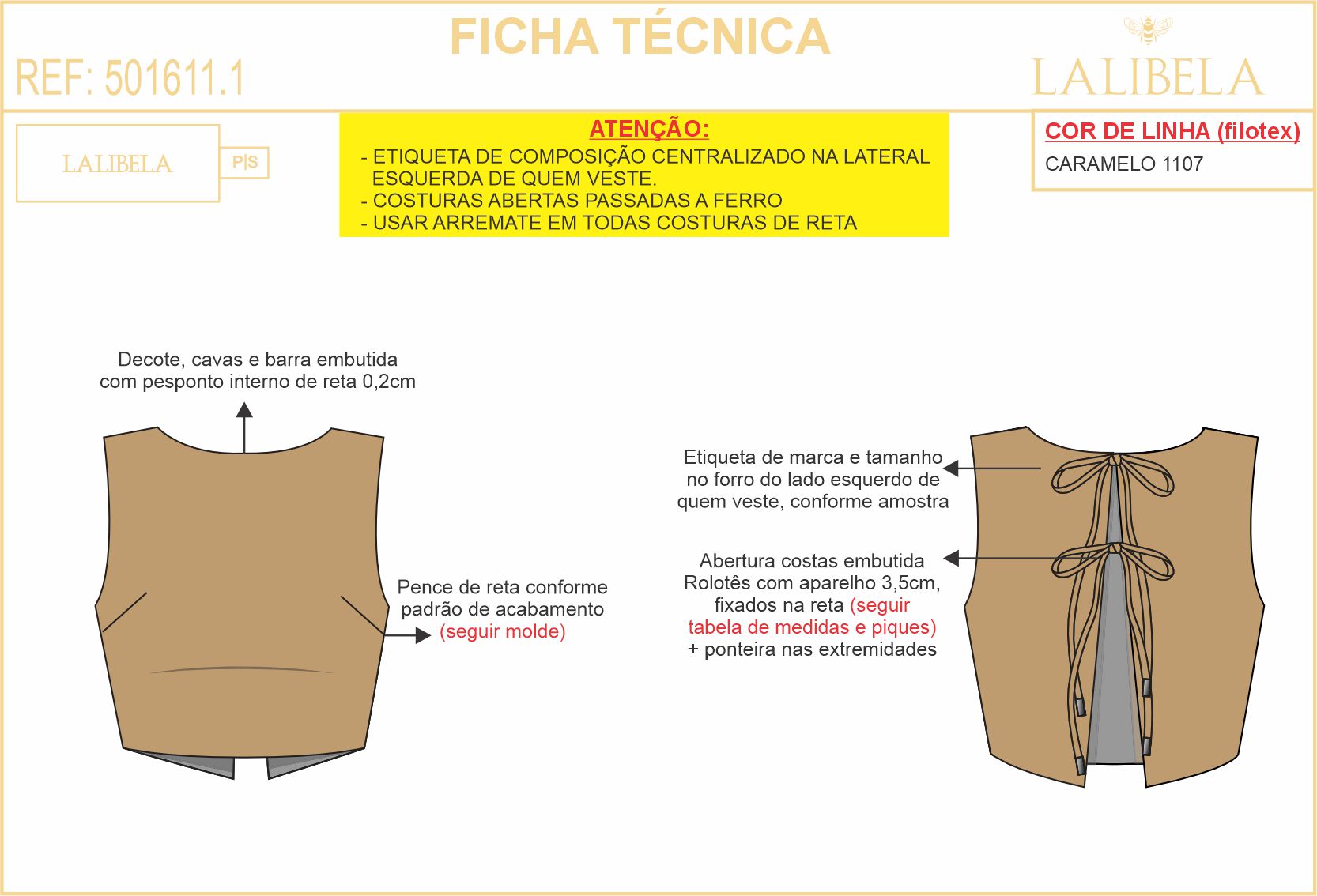 FICHA TÉCNICA

REF: 501611.1

LALIBELA

LALIBELA P|S

ATENÇÃO:
- ETIQUETA DE COMPOSIÇÃO CENTRALIZADO NA LATERAL ESQUERDA DE QUEM VESTE.
- COSTURAS ABERTAS PASSADAS A FERRO
- USAR ARREMATE EM TODAS COSTURAS DE RETA

COR DE LINHA (filotex)
CARAMELO 1107

Decote, cavas e barra embutida com pesponto interno de reta 0,2cm

Pence de reta conforme padrão de acabamento (seguir molde)

Etiqueta de marca e tamanho no forro do lado esquerdo de quem veste, conforme amostra

Abertura costas embutida Rolotês com aparelho 3,5cm, fixados na reta (seguir tabela de medidas e piques) + ponteira nas extremidades