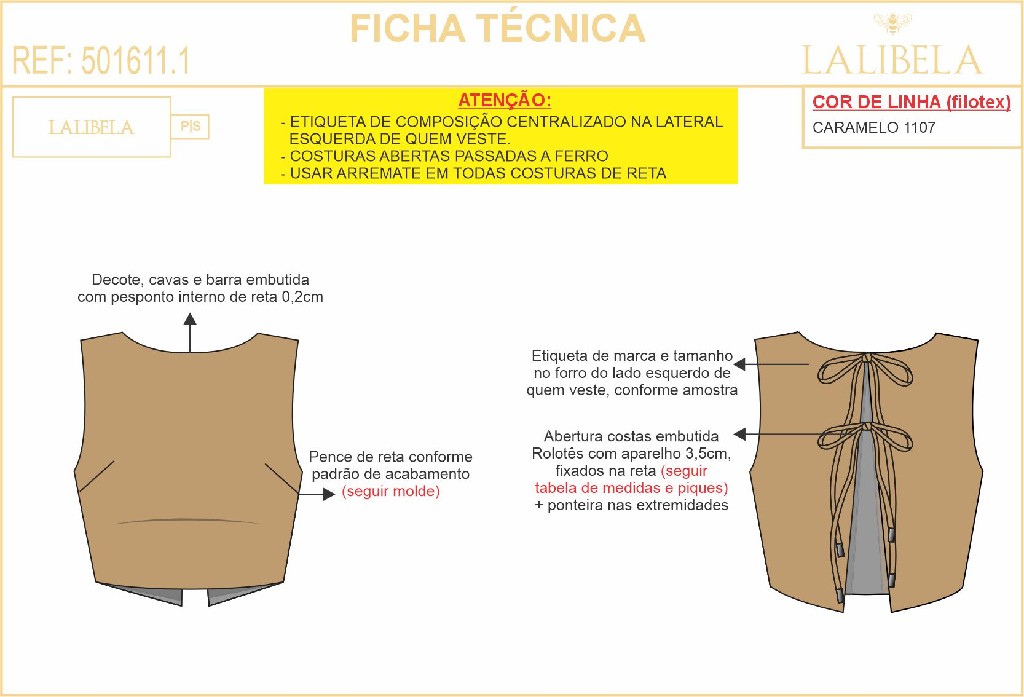 FICHA TÉCNICA

REF: 501611.1

LALIBELA

LALIBELA P|S

ATENÇÃO:
- ETIQUETA DE COMPOSIÇÃO CENTRALIZADO NA LATERAL ESQUERDA DE QUEM VESTE.
- COSTURAS ABERTAS PASSADAS A FERRO
- USAR ARREMATE EM TODAS COSTURAS DE RETA

COR DE LINHA (filotex)
CARAMELO 1107

Decote, cavas e barra embutida com pesponto interno de reta 0,2cm

Pence de reta conforme padrão de acabamento (seguir molde)

Etiqueta de marca e tamanho no forro do lado esquerdo de quem veste, conforme amostra

Abertura costas embutida Rolotês com aparelho 3,5cm, fixados na reta (seguir tabela de medidas e piques) + ponteira nas extremidades