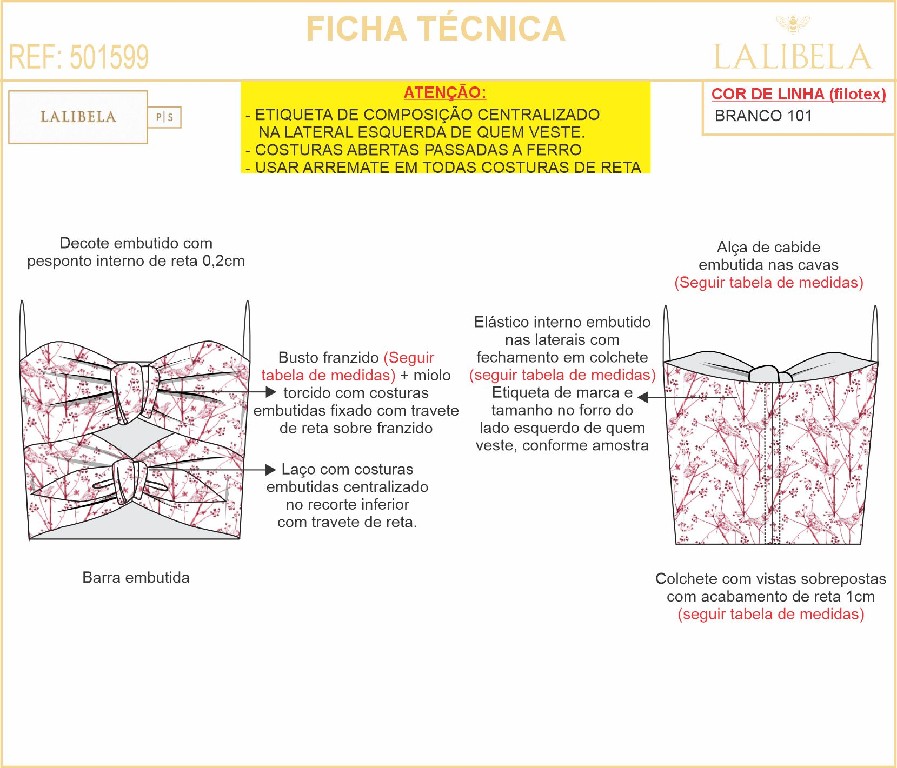 FICHA TÉCNICA

REF: 501599

LALIBELA

LALIBELA P|S

ATENÇÃO:
- ETIQUETA DE COMPOSIÇÃO CENTRALIZADO NA LATERAL ESQUERDA DE QUEM VESTE.
- COSTURAS ABERTAS PASSADAS A FERRO
- USAR ARREMATE EM TODAS COSTURAS DE RETA

COR DE LINHA (filotex)
BRANCO 101

Decote embutido com pesponto interno de reta 0,2cm

Busto franzido (Seguir tabela de medidas) + miolo torcido com costuras embutidas fixado com travete de reta sobre franzido

Laço com costuras embutidas centralizado no recorte inferior com travete de reta.

Barra embutida

Alça de cabide embutida nas cavas (Seguir tabela de medidas)

Elástico interno embutido nas laterais com fechamento em colchete (seguir tabela de medidas)

Etiqueta de marca e tamanho no forro do lado esquerdo de quem veste, conforme amostra

Colchete com vistas sobrepostas com acabamento de reta 1cm (seguir tabela de medidas)