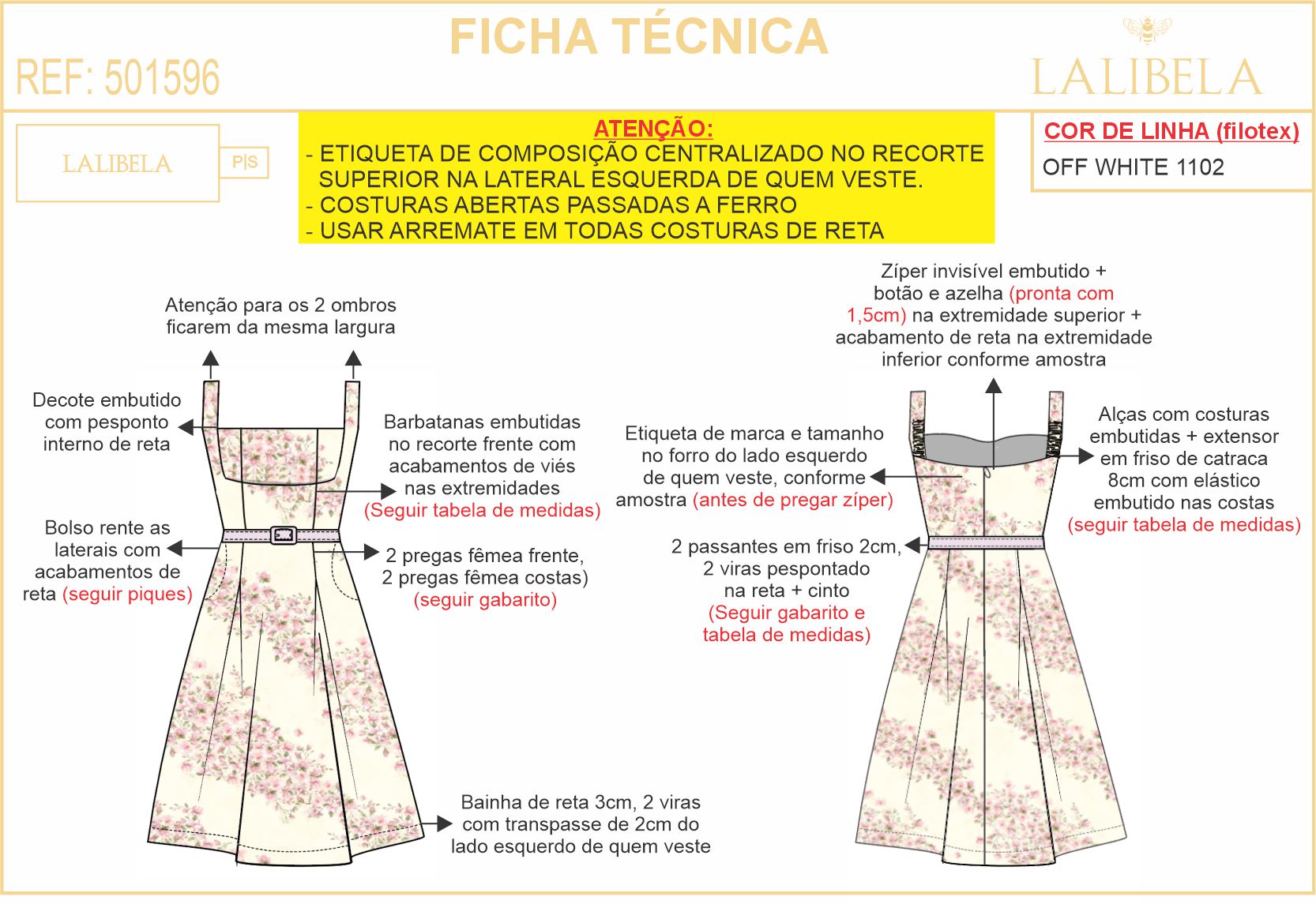 FICHA TÉCNICA

REF: 501596

LALIBELA

LALIBELA

P|S

ATENÇÃO:
- ETIQUETA DE COMPOSIÇÃO CENTRALIZADO NO RECORTE SUPERIOR NA LATERAL ESQUERDA DE QUEM VESTE.
- COSTURAS ABERTAS PASSADAS A FERRO
- USAR ARREMATE EM TODAS COSTURAS DE RETA

COR DE LINHA (filotex)
OFF WHITE 1102

Atenção para os 2 ombros ficarem da mesma largura

Decote embutido com pesponto interno de reta

Barbatanas embutidas no recorte frente com acabamentos de viés nas extremidades (Seguir tabela de medidas)

Bolso rente as laterais com acabamentos de reta (seguir piques)

2 pregas fêmea frente, 2 pregas fêmea costas) (seguir gabarito)

Bainha de reta 3cm, 2 viras com transpasse de 2cm do lado esquerdo de quem veste

Zíper invisível embutido + botão e azelha (pronta com 1,5cm) na extremidade superior + acabamento de reta na extremidade inferior conforme amostra

Etiqueta de marca e tamanho no forro do lado esquerdo de quem veste, conforme amostra (antes de pregar zíper)

Alças com costuras embutidas + extensor em friso de catraca 8cm com elástico embutido nas costas (seguir tabela de medidas)

2 passantes em friso 2cm, 2 viras pespontado na reta + cinto (Seguir gabarito e tabela de medidas)