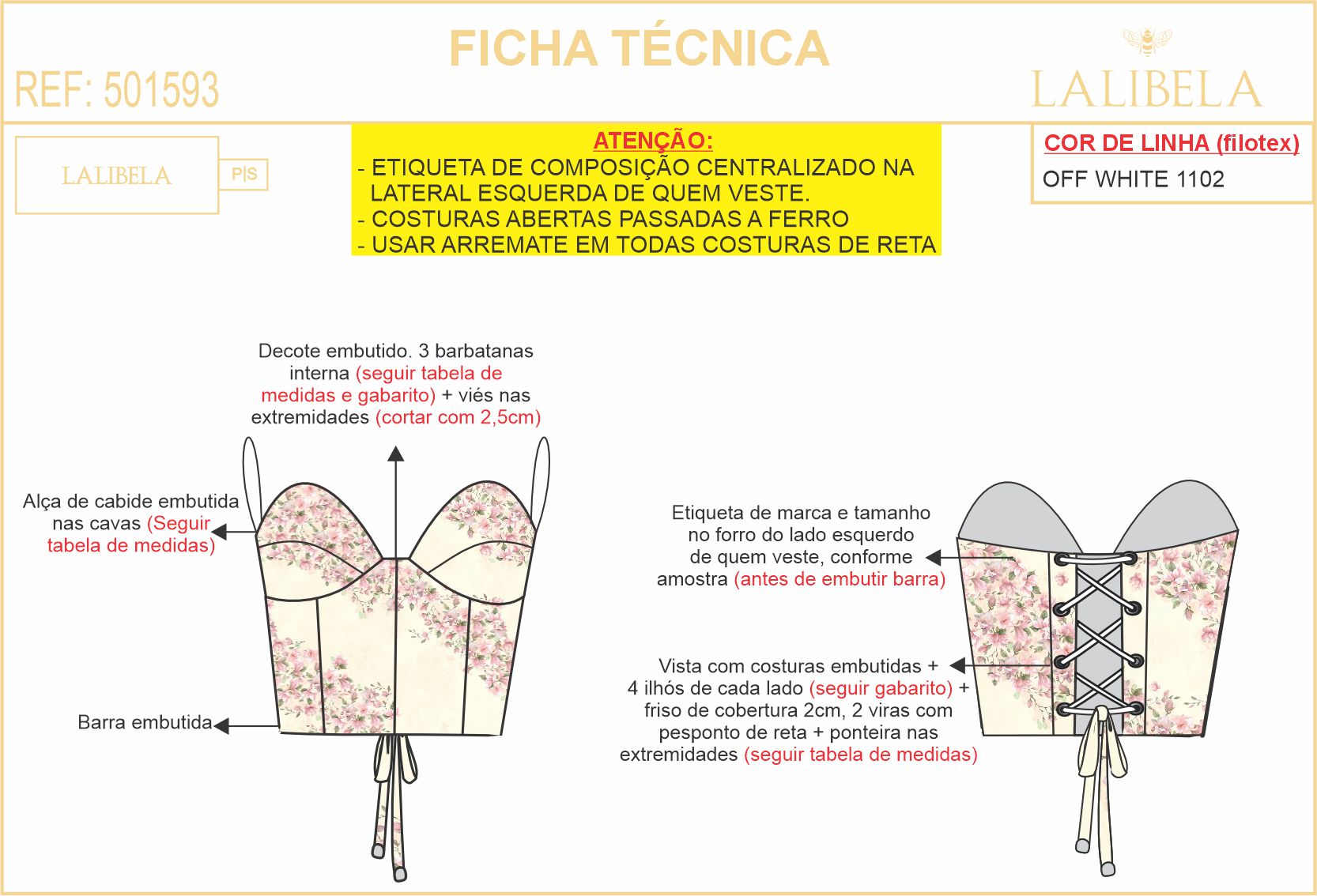 FICHA TÉCNICA

REF: 501593

LALIBELA

LALIBELA

P|S

ATENÇÃO:
- ETIQUETA DE COMPOSIÇÃO CENTRALIZADO NA LATERAL ESQUERDA DE QUEM VESTE.
- COSTURAS ABERTAS PASSADAS A FERRO
- USAR ARREMATE EM TODAS COSTURAS DE RETA

COR DE LINHA (filotex)
OFF WHITE 1102

Decote embutido. 3 barbatanas interna (seguir tabela de medidas e gabarito) + viés nas extremidades (cortar com 2,5cm)

Alça de cabide embutida nas cavas (Seguir tabela de medidas)

Barra embutida

Etiqueta de marca e tamanho no forro do lado esquerdo de quem veste, conforme amostra (antes de embutir barra)

Vista com costuras embutidas + 4 ilhós de cada lado (seguir gabarito) + friso de cobertura 2cm, 2 viras com pesponto de reta + ponteira nas extremidades (seguir tabela de medidas)