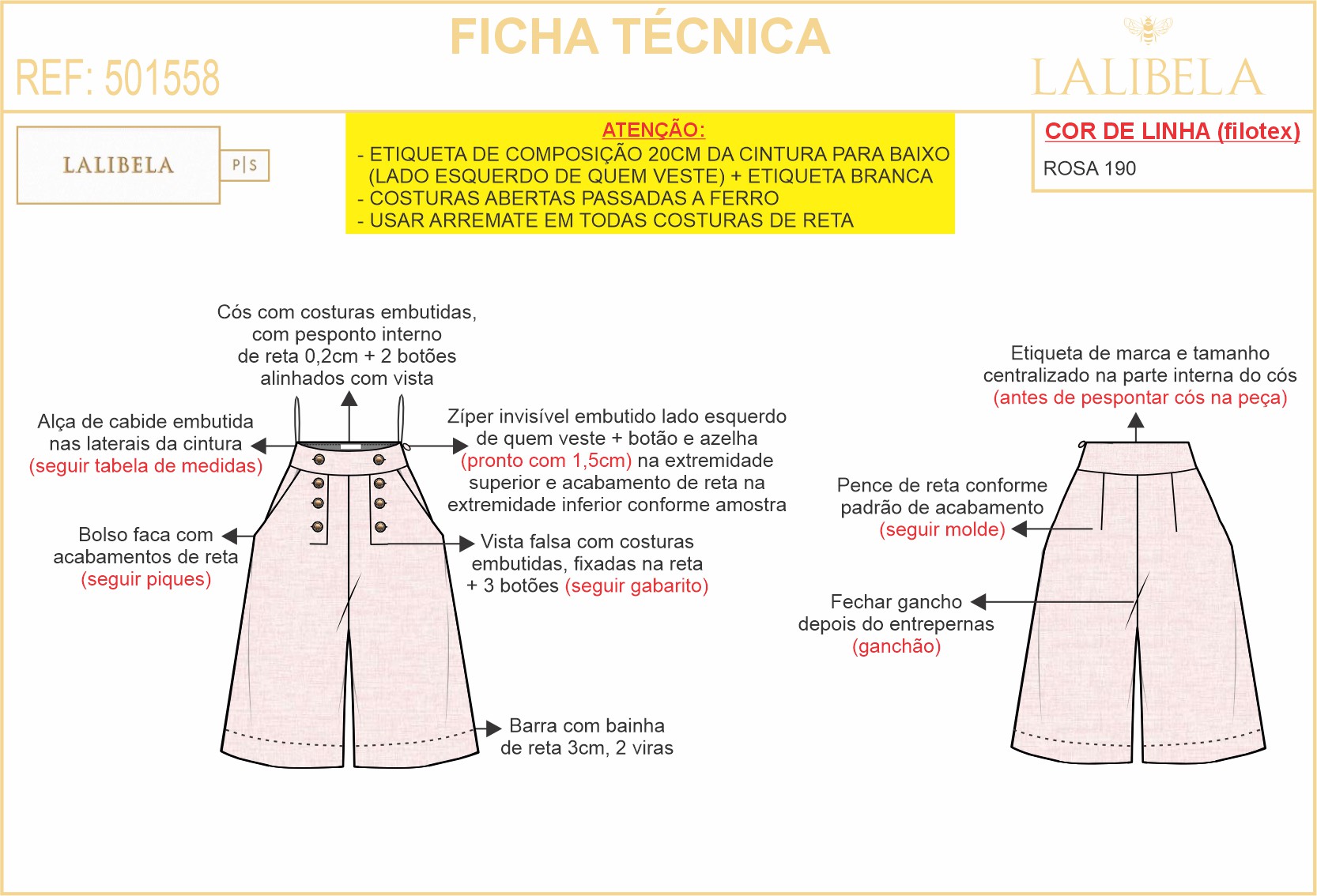 FICHA TÉCNICA

REF: 501558

LALIBELA

LALIBELA

P|S

ATENÇÃO:
- ETIQUETA DE COMPOSIÇÃO 20CM DA CINTURA PARA BAIXO (LADO ESQUERDO DE QUEM VESTE) + ETIQUETA BRANCA
- COSTURAS ABERTAS PASSADAS A FERRO
- USAR ARREMATE EM TODAS COSTURAS DE RETA

COR DE LINHA (filotex)
ROSA 190

Cós com costuras embutidas, com pesponto interno de reta 0,2cm + 2 botões alinhados com vista

Alça de cabide embutida nas laterais da cintura (seguir tabela de medidas)

Zíper invisível embutido lado esquerdo de quem veste + botão e azelha (pronto com 1,5cm) na extremidade superior e acabamento de reta na extremidade inferior conforme amostra

Bolso faca com acabamentos de reta (seguir piques)

Vista falsa com costuras embutidas, fixadas na reta + 3 botões (seguir gabarito)

Barra com bainha de reta 3cm, 2 viras

Etiqueta de marca e tamanho centralizado na parte interna do cós (antes de pespontar cós na peça)

Pence de reta conforme padrão de acabamento (seguir molde)

Fechar gancho depois do entrepernas (ganchão)