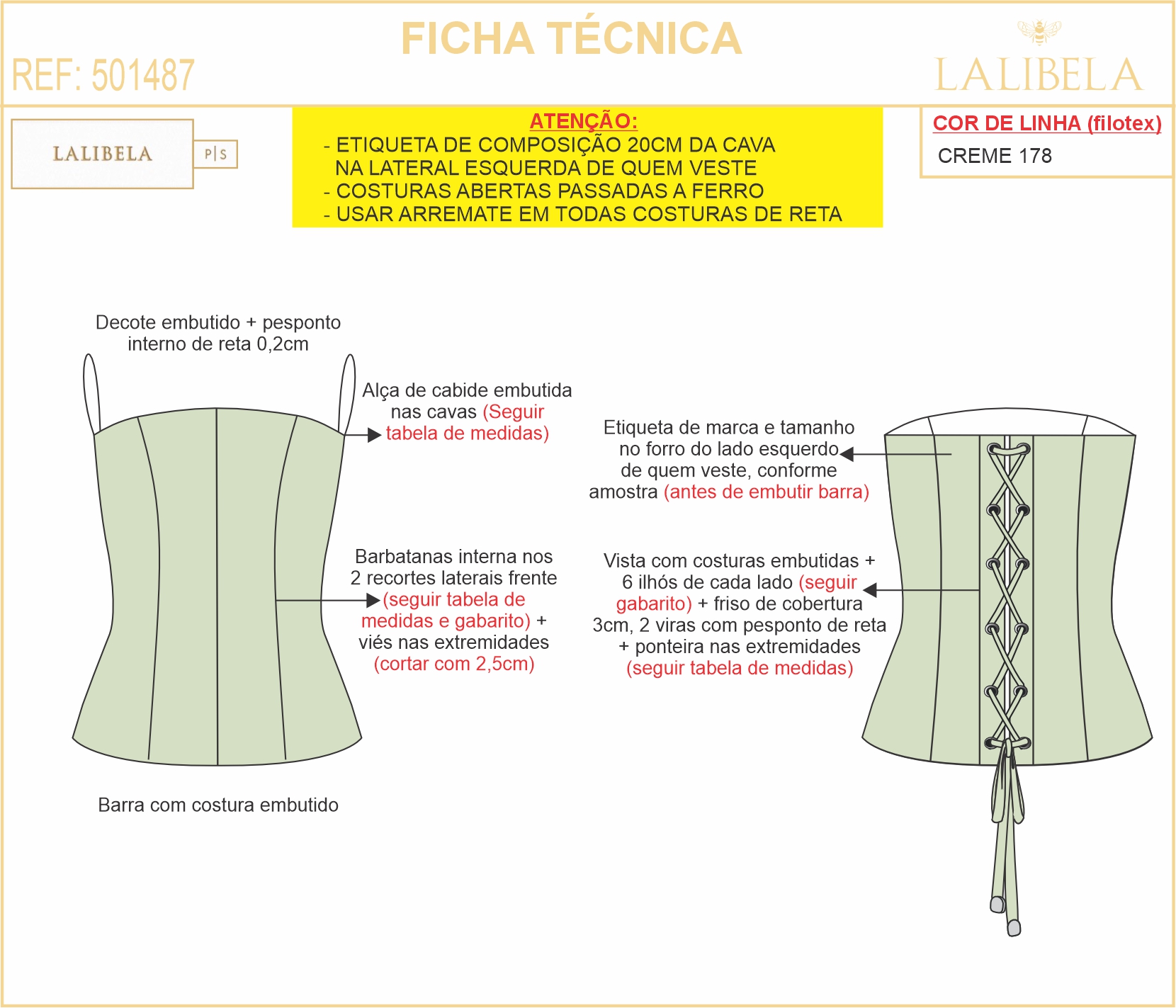 FICHA TÉCNICA

REF: 501487

LALIBELA

LALIBELA

P|S

ATENÇÃO:
- ETIQUETA DE COMPOSIÇÃO 20CM DA CAVA NA LATERAL ESQUERDA DE QUEM VESTE
- COSTURAS ABERTAS PASSADAS A FERRO
- USAR ARREMATE EM TODAS COSTURAS DE RETA

COR DE LINHA (filotex)
CREME 178

Decote embutido + pesponto interno de reta 0,2cm

Alça de cabide embutida nas cavas (Seguir tabela de medidas)

Barbatanas interna nos 2 recortes laterais frente (seguir tabela de medidas e gabarito) + viés nas extremidades (cortar com 2,5cm)

Barra com costura embutido

Etiqueta de marca e tamanho no forro do lado esquerdo de quem veste, conforme amostra (antes de embutir barra)

Vista com costuras embutidas + 6 ilhós de cada lado (seguir gabarito) + friso de cobertura 3cm, 2 viras com pesponto de reta + ponteira nas extremidades (seguir tabela de medidas)