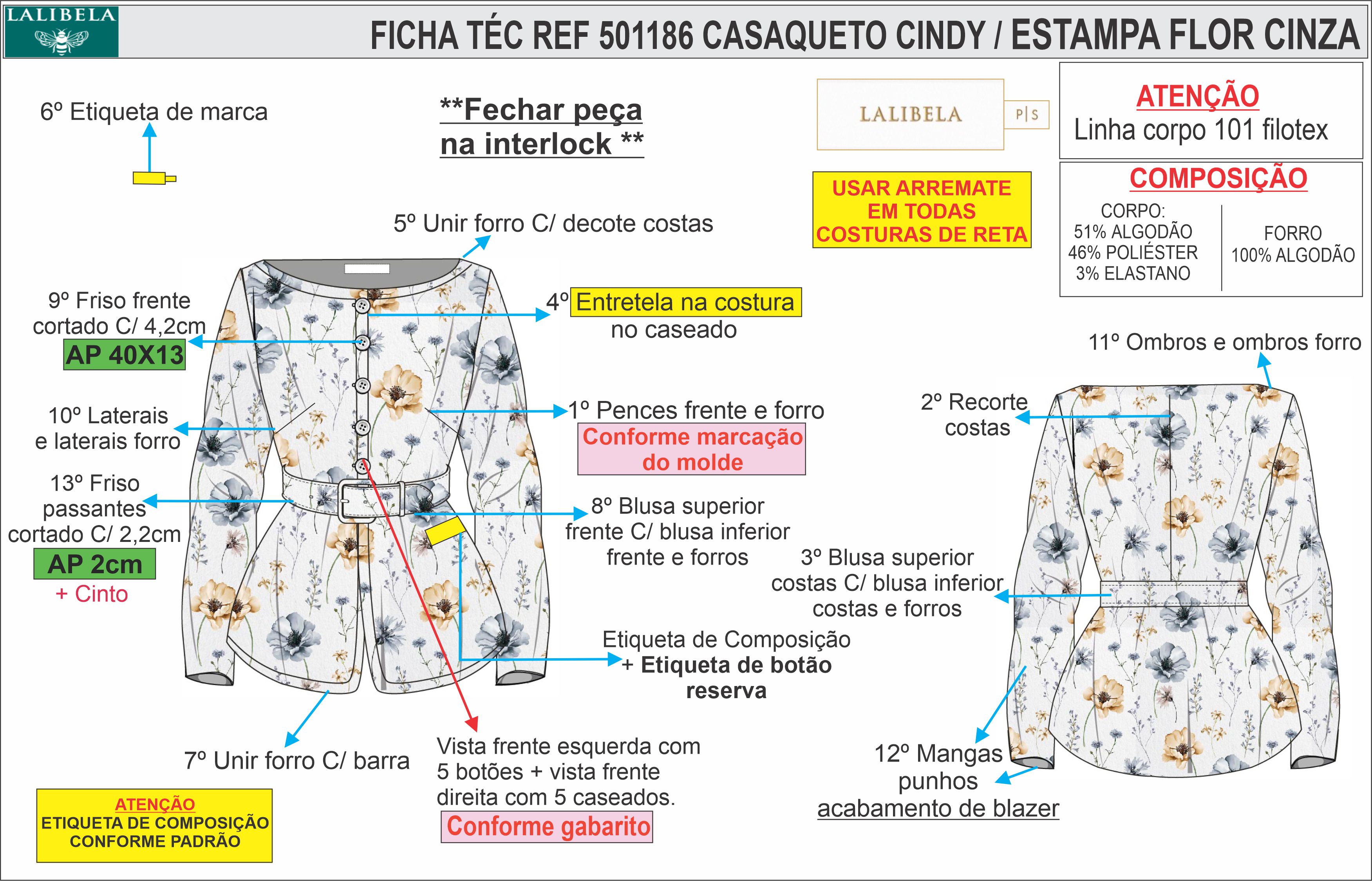 LALIBELA

FICHA TÉC REF 501186 CASAQUETO CINDY / ESTAMPA FLOR CINZA

6º Etiqueta de marca

**Fechar peça na interlock **

LALIBELA P|S

ATENÇÃO
Linha corpo 101 filotex

USAR ARREMATE EM TODAS COSTURAS DE RETA

COMPOSIÇÃO
CORPO: 51% ALGODÃO 46% POLIÉSTER 3% ELASTANO
FORRO 100% ALGODÃO

5º Unir forro C/ decote costas

9º Friso frente cortado C/ 4,2cm
AP 40X13

4º Entretela na costura no caseado

11º Ombros e ombros forro

10º Laterais e laterais forro

1º Pences frente e forro
Conforme marcação do molde

2º Recorte costas

13º Friso passantes cortado C/ 2,2cm
AP 2cm
+ Cinto

8º Blusa superior frente C/ blusa inferior frente e forros

3º Blusa superior costas C/ blusa inferior costas e forros

Etiqueta de Composição + Etiqueta de botão reserva

7º Unir forro C/ barra

Vista frente esquerda com 5 botões + vista frente direita com 5 caseados.
Conforme gabarito

12º Mangas punhos acabamento de blazer

ATENÇÃO
ETIQUETA DE COMPOSIÇÃO CONFORME PADRÃO