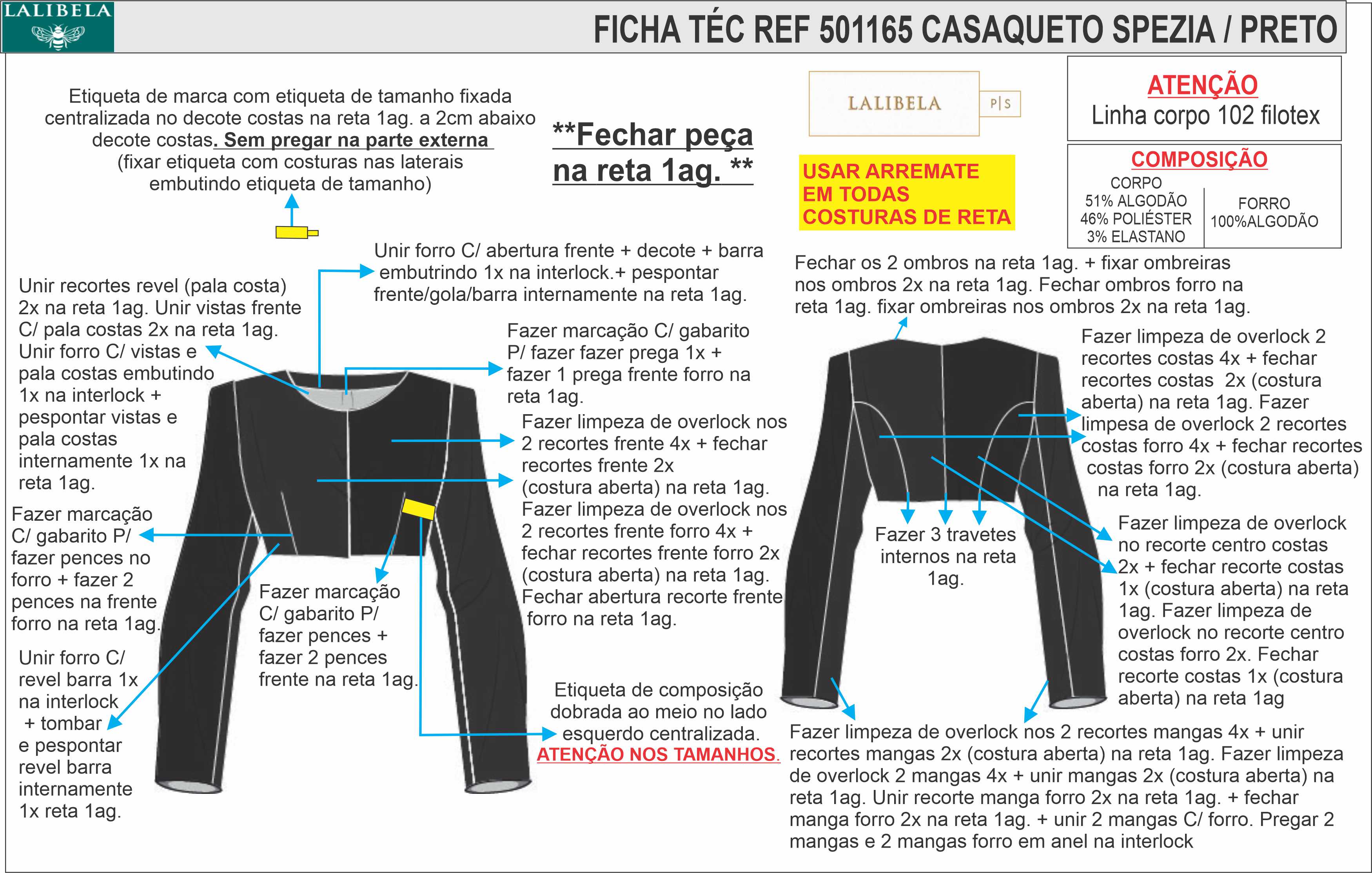 LALIBELA

FICHA TÉC REF 501165 CASAQUETO SPEZIA / PRETO

Etiqueta de marca com etiqueta de tamanho fixada centralizada no decote costas na reta 1ag. a 2cm abaixo decote costas. Sem pregar na parte externa (fixar etiqueta com costuras nas laterais embutindo etiqueta de tamanho)

**Fechar peça na reta 1ag. **

LALIBELA P|S

USAR ARREMATE EM TODAS COSTURAS DE RETA

ATENÇÃO
Linha corpo 102 filotex

COMPOSIÇÃO
CORPO
51% ALGODÃO
46% POLIÉSTER
3% ELASTANO

FORRO
100%ALGODÃO

Unir forro C/ abertura frente + decote + barra embutrindo 1x na interlock.+ pespontar frente/gola/barra internamente na reta 1ag.

Unir recortes revel (pala costa) 2x na reta 1ag. Unir vistas frente C/ pala costas 2x na reta 1ag. Unir forro C/ vistas e pala costas embutindo 1x na interlock + pespontar vistas e pala costas internamente 1x na reta 1ag.

Fazer marcação C/ gabarito P/ fazer fazer prega 1x + fazer 1 prega frente forro na reta 1ag.

Fazer limpeza de overlock nos 2 recortes frente 4x + fechar recortes frente 2x (costura aberta) na reta 1ag. Fazer limpeza de overlock nos 2 recortes frente forro 4x + fechar recortes frente forro 2x (costura aberta) na reta 1ag. Fechar abertura recorte frente forro na reta 1ag.

Fazer marcação C/ gabarito P/ fazer pences no forro + fazer 2 pences na frente forro na reta 1ag.

Fazer marcação C/ gabarito P/ fazer pences + fazer 2 pences frente na reta 1ag.

Unir forro C/ revel barra 1x na interlock + tombar e pespontar revel barra internamente 1x reta 1ag.

Etiqueta de composição dobrada ao meio no lado esquerdo centralizada.
ATENÇÃO NOS TAMANHOS.

Fechar os 2 ombros na reta 1ag. + fixar ombreiras nos ombros 2x na reta 1ag. Fechar ombros forro na reta 1ag. fixar ombreiras nos ombros 2x na reta 1ag.

Fazer limpeza de overlock 2 recortes costas 4x + fechar recortes costas 2x (costura aberta) na reta 1ag. Fazer limpesa de overlock 2 recortes costas forro 4x + fechar recortes costas forro 2x (costura aberta) na reta 1ag.

Fazer 3 travetes internos na reta 1ag.

Fazer limpeza de overlock no recorte centro costas 2x + fechar recorte costas 1x (costura aberta) na reta 1ag. Fazer limpeza de overlock no recorte centro costas forro 2x. Fechar recorte costas 1x (costura aberta) na reta 1ag

Fazer limpeza de overlock nos 2 recortes mangas 4x + unir recortes mangas 2x (costura aberta) na reta 1ag. Fazer limpeza de overlock 2 mangas 4x + unir mangas 2x (costura aberta) na reta 1ag. Unir recorte manga forro 2x na reta 1ag. + fechar manga forro 2x na reta 1ag. + unir 2 mangas C/ forro. Pregar 2 mangas e 2 mangas forro em anel na interlock