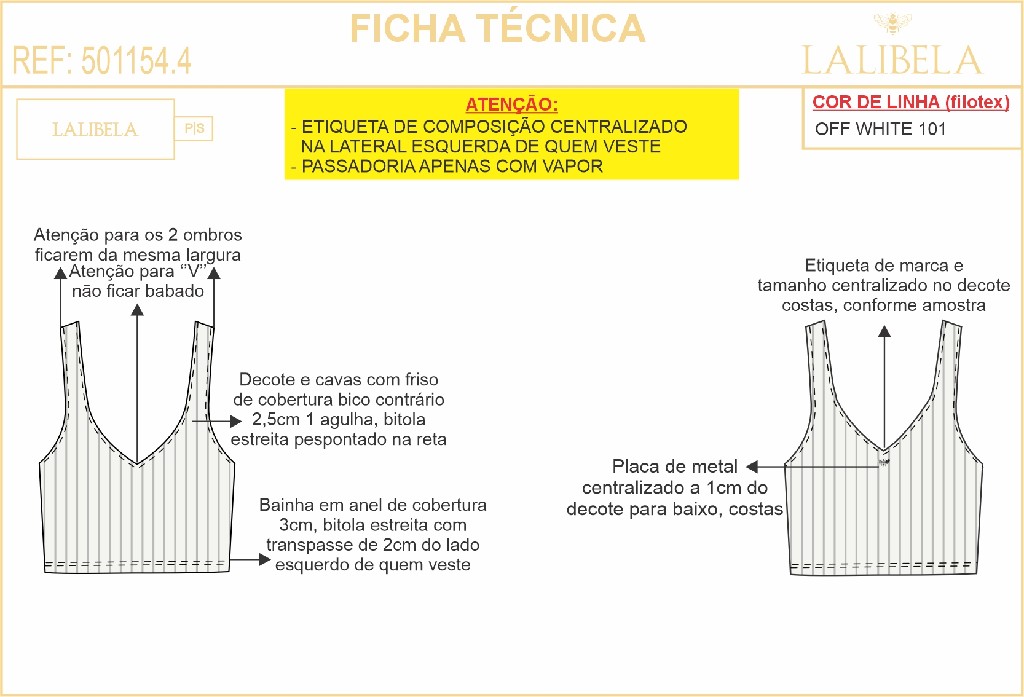 FICHA TÉCNICA

REF: 501154.4

LALIBELA

LALIBELA

P|S

ATENÇÃO:
- ETIQUETA DE COMPOSIÇÃO CENTRALIZADO NA LATERAL ESQUERDA DE QUEM VESTE
- PASSADORIA APENAS COM VAPOR

COR DE LINHA (filotex)
OFF WHITE 101

Atenção para os 2 ombros ficarem da mesma largura

Atenção para "V" não ficar babado

Decote e cavas com friso de cobertura bico contrário 2,5cm 1 agulha, bitola estreita pespontado na reta

Bainha em anel de cobertura 3cm, bitola estreita com transpasse de 2cm do lado esquerdo de quem veste

Etiqueta de marca e tamanho centralizado no decote costas, conforme amostra

Placa de metal centralizado a 1cm do decote para baixo, costas