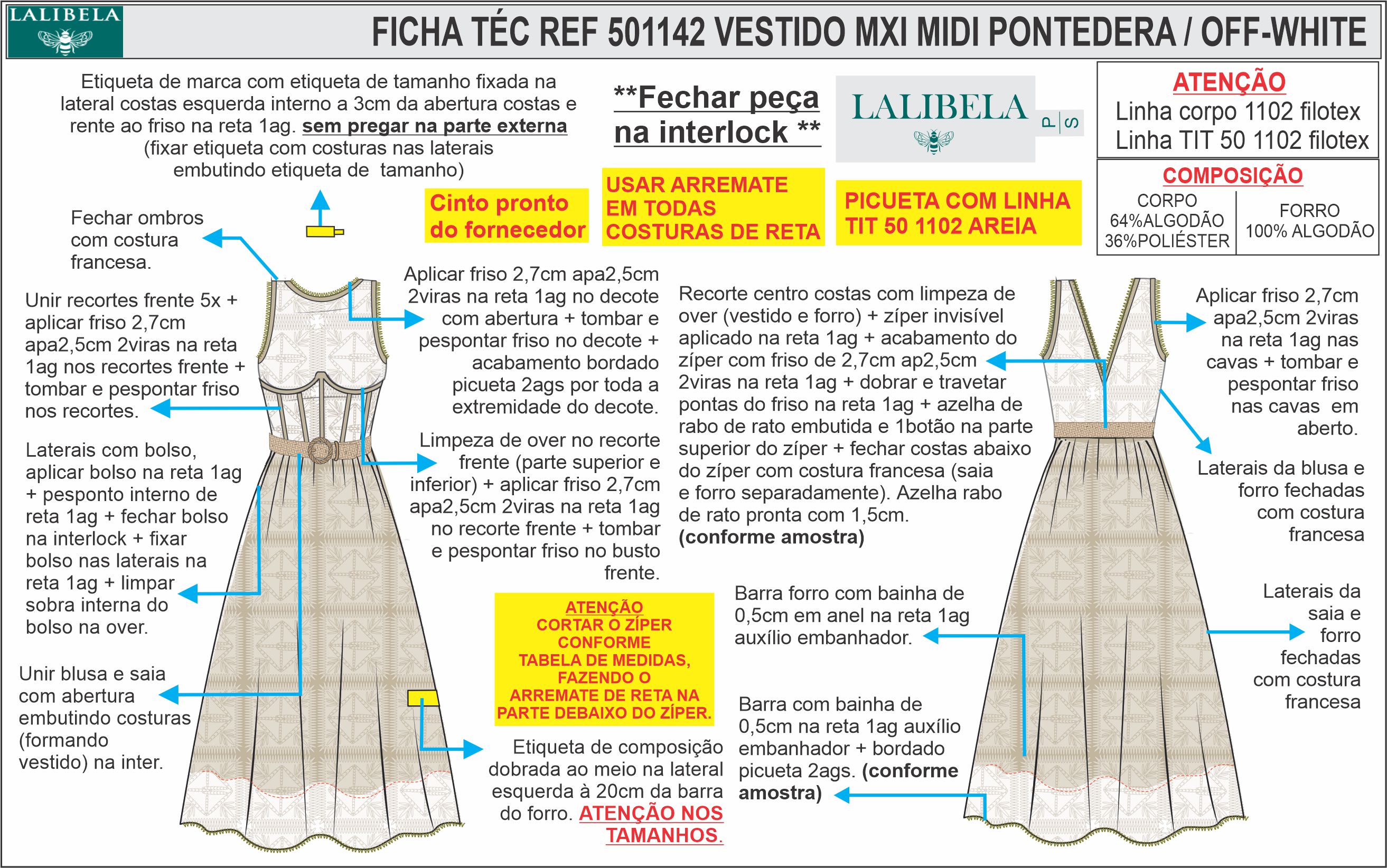 LALIBELA

FICHA TÉC REF 501142 VESTIDO MXI MIDI PONTEDERA / OFF-WHITE

Etiqueta de marca com etiqueta de tamanho fixada na lateral costas esquerda interno a 3cm da abertura costas e rente ao friso na reta 1ag. sem pregar na parte externa (fixar etiqueta com costuras nas laterais embutindo etiqueta de tamanho)

**Fechar peça na interlock **

LALIBELA

P | S

ATENÇÃO
Linha corpo 1102 filotex
Linha TIT 50 1102 filotex

COMPOSIÇÃO

| CORPO 64%ALGODÃO 36%POLIÉSTER | FORRO 100% ALGODÃO |
|---|---|

Cinto pronto do fornecedor

USAR ARREMATE EM TODAS COSTURAS DE RETA

PICUETA COM LINHA TIT 50 1102 AREIA

Fechar ombros com costura francesa.

Unir recortes frente 5x + aplicar friso 2,7cm apa2,5cm 2viras na reta 1ag nos recortes frente + tombar e pespontar friso nos recortes.

Laterais com bolso, aplicar bolso na reta 1ag + pesponto interno de reta 1ag + fechar bolso na interlock + fixar bolso nas laterais na reta 1ag + limpar sobra interna do bolso na over.

Unir blusa e saia com abertura embutindo costuras (formando vestido) na inter.

Aplicar friso 2,7cm apa2,5cm 2viras na reta 1ag no decote com abertura + tombar e pespontar friso no decote + acabamento bordado picueta 2ags por toda a extremidade do decote.

Limpeza de over no recorte frente (parte superior e inferior) + aplicar friso 2,7cm apa2,5cm 2viras na reta 1ag no recorte frente + tombar e pespontar friso no busto frente.

ATENÇÃO
CORTAR O ZÍPER CONFORME TABELA DE MEDIDAS, FAZENDO O ARREMATE DE RETA NA PARTE DEBAIXO DO ZÍPER.

Etiqueta de composição dobrada ao meio na lateral esquerda à 20cm da barra do forro. ATENÇÃO NOS TAMANHOS.

Recorte centro costas com limpeza de over (vestido e forro) + zíper invisível aplicado na reta 1ag + acabamento do zíper com friso de 2,7cm ap2,5cm 2viras na reta 1ag + dobrar e travetar pontas do friso na reta 1ag + azelha de rabo de rato embutida e 1botão na parte superior do zíper + fechar costas abaixo do zíper com costura francesa (saia e forro separadamente). Azelha rabo de rato pronta com 1,5cm. (conforme amostra)

Barra forro com bainha de 0,5cm em anel na reta 1ag auxílio embanhador.

Barra com bainha de 0,5cm na reta 1ag auxílio embanhador + bordado picueta 2ags. (conforme amostra)

Aplicar friso 2,7cm apa2,5cm 2viras na reta 1ag nas cavas + tombar e pespontar friso nas cavas em aberto.

Laterais da blusa e forro fechadas com costura francesa

Laterais da saia e forro fechadas com costura francesa