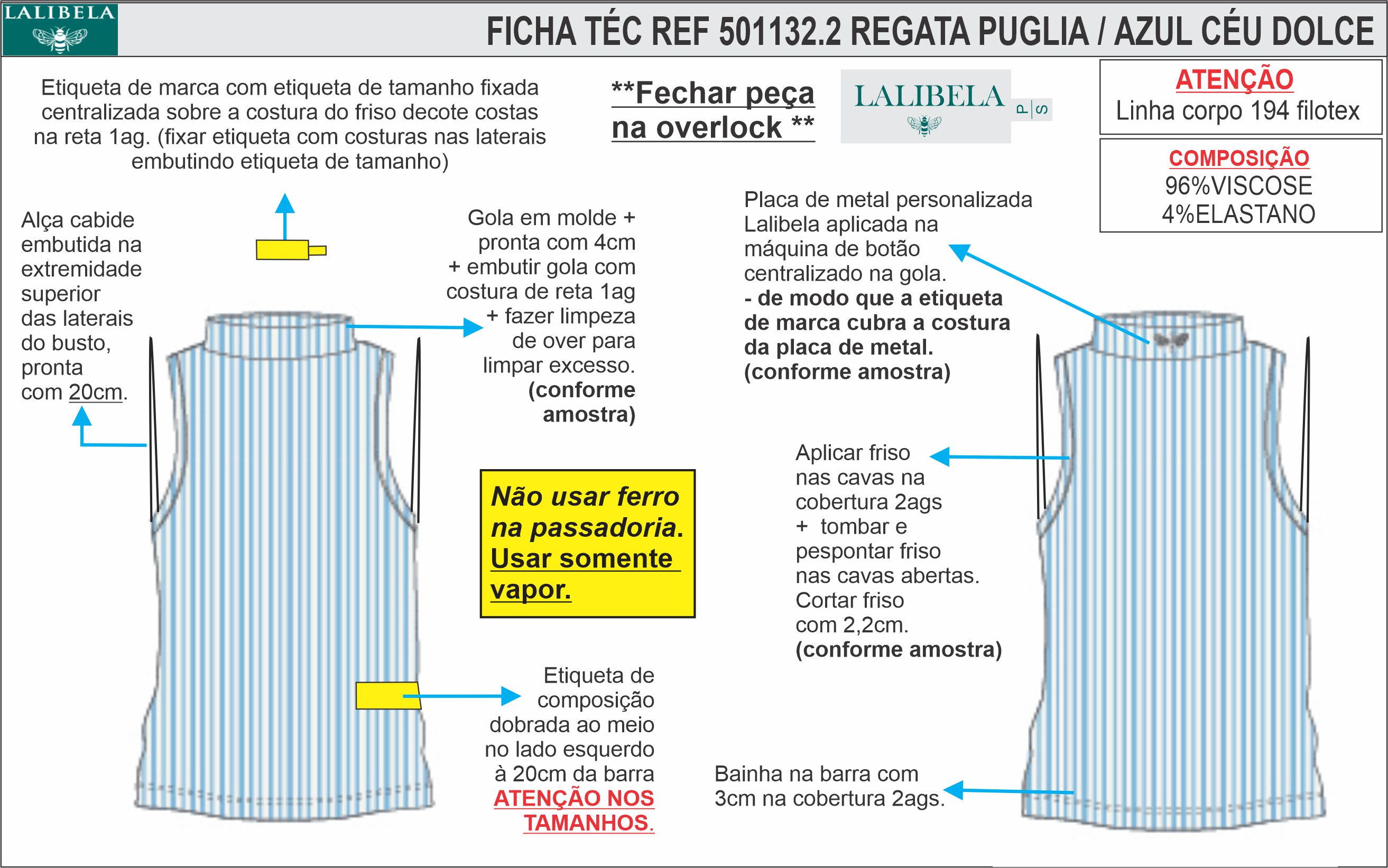 LALIBELA

FICHA TÉC REF 501132.2 REGATA PUGLIA / AZUL CÉU DOLCE

Etiqueta de marca com etiqueta de tamanho fixada centralizada sobre a costura do friso decote costas na reta 1ag. (fixar etiqueta com costuras nas laterais embutindo etiqueta de tamanho)

**Fechar peça na overlock **

LALIBELA
P S

ATENÇÃO
Linha corpo 194 filotex

COMPOSIÇÃO
96%VISCOSE
4%ELASTANO

Alça cabide embutida na extremidade superior das laterais do busto, pronta com 20cm.

Gola em molde + pronta com 4cm + embutir gola com costura de reta 1ag + fazer limpeza de over para limpar excesso. (conforme amostra)

Placa de metal personalizada Lalibela aplicada na máquina de botão centralizado na gola.
- de modo que a etiqueta de marca cubra a costura da placa de metal. (conforme amostra)

Não usar ferro na passadoria. Usar somente vapor.

Aplicar friso nas cavas na cobertura 2ags + tombar e pespontar friso nas cavas abertas. Cortar friso com 2,2cm. (conforme amostra)

Etiqueta de composição dobrada ao meio no lado esquerdo à 20cm da barra ATENÇÃO NOS TAMANHOS.

Bainha na barra com 3cm na cobertura 2ags.