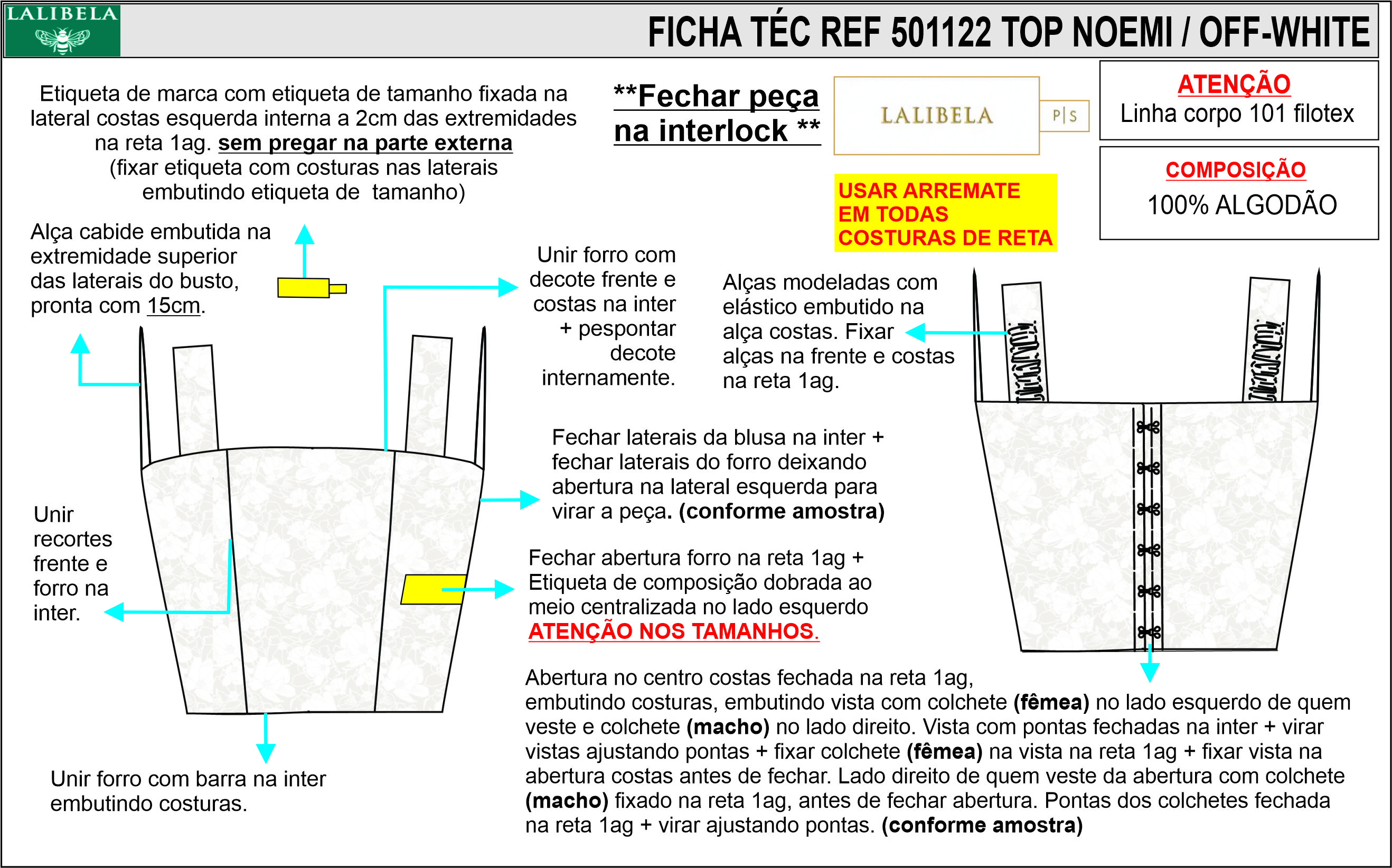 LALIBELA

FICHA TÉC REF 501122 TOP NOEMI / OFF-WHITE

Etiqueta de marca com etiqueta de tamanho fixada na lateral costas esquerda interna a 2cm das extremidades na reta 1ag. sem pregar na parte externa (fixar etiqueta com costuras nas laterais embutindo etiqueta de tamanho)

**Fechar peça na interlock **

LALIBELA

P|S

ATENÇÃO
Linha corpo 101 filotex

COMPOSIÇÃO
100% ALGODÃO

USAR ARREMATE EM TODAS COSTURAS DE RETA

Alça cabide embutida na extremidade superior das laterais do busto, pronta com 15cm.

Unir forro com decote frente e costas na inter + pespontar decote internamente.

Alças modeladas com elástico embutido na alça costas. Fixar alças na frente e costas na reta 1ag.

Fechar laterais da blusa na inter + fechar laterais do forro deixando abertura na lateral esquerda para virar a peça. (conforme amostra)

Unir recortes frente e forro na inter.

Fechar abertura forro na reta 1ag + Etiqueta de composição dobrada ao meio centralizada no lado esquerdo ATENÇÃO NOS TAMANHOS.

Abertura no centro costas fechada na reta 1ag, embutindo costuras, embutindo vista com colchete (fêmea) no lado esquerdo de quem veste e colchete (macho) no lado direito. Vista com pontas fechadas na inter + virar vistas ajustando pontas + fixar colchete (fêmea) na vista na reta 1ag + fixar vista na abertura costas antes de fechar. Lado direito de quem veste da abertura com colchete (macho) fixado na reta 1ag, antes de fechar abertura. Pontas dos colchetes fechada na reta 1ag + virar ajustando pontas. (conforme amostra)

Unir forro com barra na inter embutindo costuras.