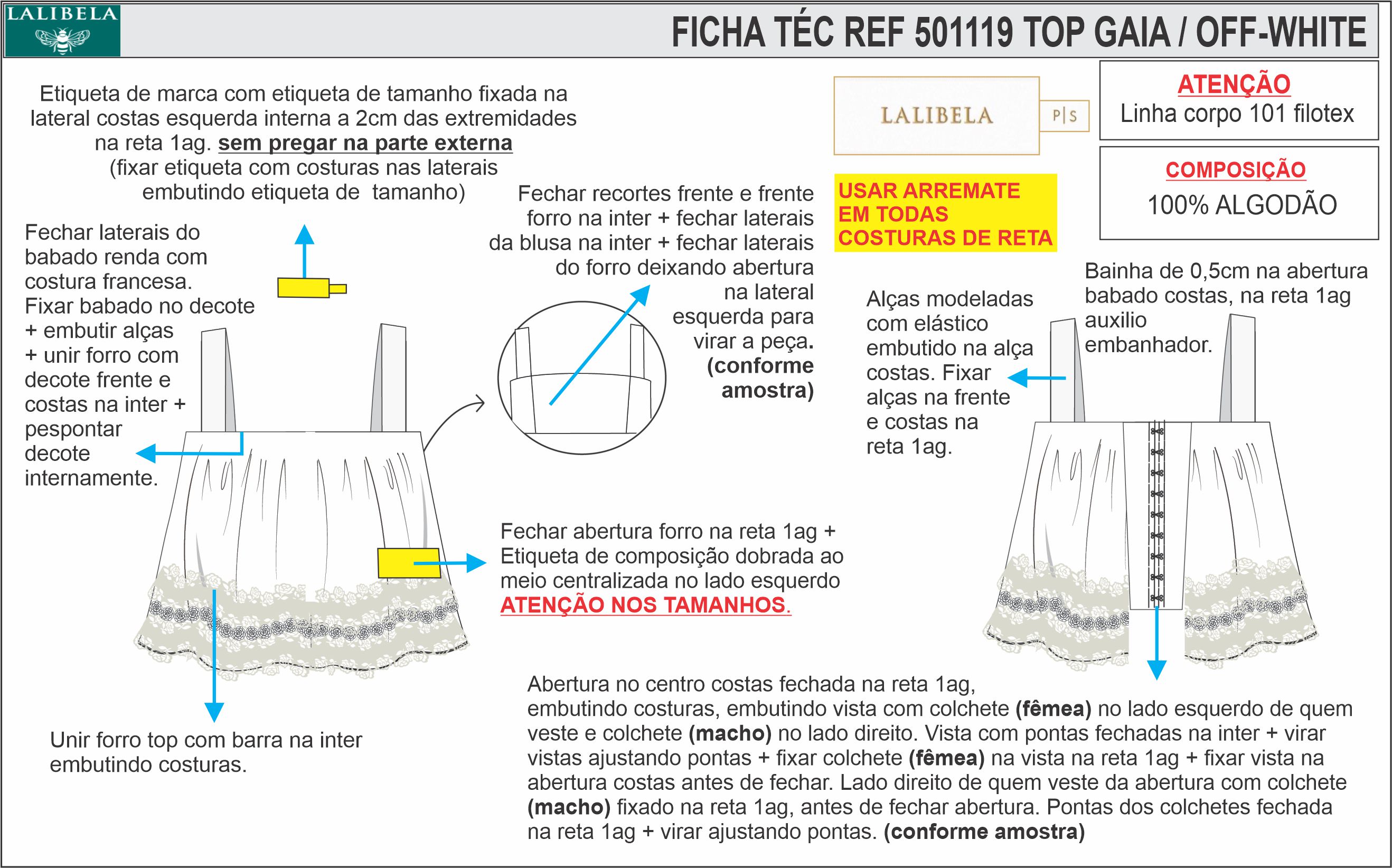 LALIBELA

FICHA TÉC REF 501119 TOP GAIA / OFF-WHITE

Etiqueta de marca com etiqueta de tamanho fixada na lateral costas esquerda interna a 2cm das extremidades na reta 1ag. sem pregar na parte externa (fixar etiqueta com costuras nas laterais embutindo etiqueta de tamanho)

LALIBELA P|S

ATENÇÃO
Linha corpo 101 filotex

COMPOSIÇÃO
100% ALGODÃO

USAR ARREMATE EM TODAS COSTURAS DE RETA

Fechar laterais do babado renda com costura francesa. Fixar babado no decote + embutir alças + unir forro com decote frente e costas na inter + pespontar decote internamente.

Fechar recortes frente e frente forro na inter + fechar laterais da blusa na inter + fechar laterais do forro deixando abertura na lateral esquerda para virar a peça. (conforme amostra)

Alças modeladas com elástico embutido na alça costas. Fixar alças na frente e costas na reta 1ag.

Bainha de 0,5cm na abertura babado costas, na reta 1ag auxilio embanhador.

Fechar abertura forro na reta 1ag + Etiqueta de composição dobrada ao meio centralizada no lado esquerdo ATENÇÃO NOS TAMANHOS.

Unir forro top com barra na inter embutindo costuras.

Abertura no centro costas fechada na reta 1ag, embutindo costuras, embutindo vista com colchete (fêmea) no lado esquerdo de quem veste e colchete (macho) no lado direito. Vista com pontas fechadas na inter + virar vistas ajustando pontas + fixar colchete (fêmea) na vista na reta 1ag + fixar vista na abertura costas antes de fechar. Lado direito de quem veste da abertura com colchete (macho) fixado na reta 1ag, antes de fechar abertura. Pontas dos colchetes fechada na reta 1ag + virar ajustando pontas. (conforme amostra)