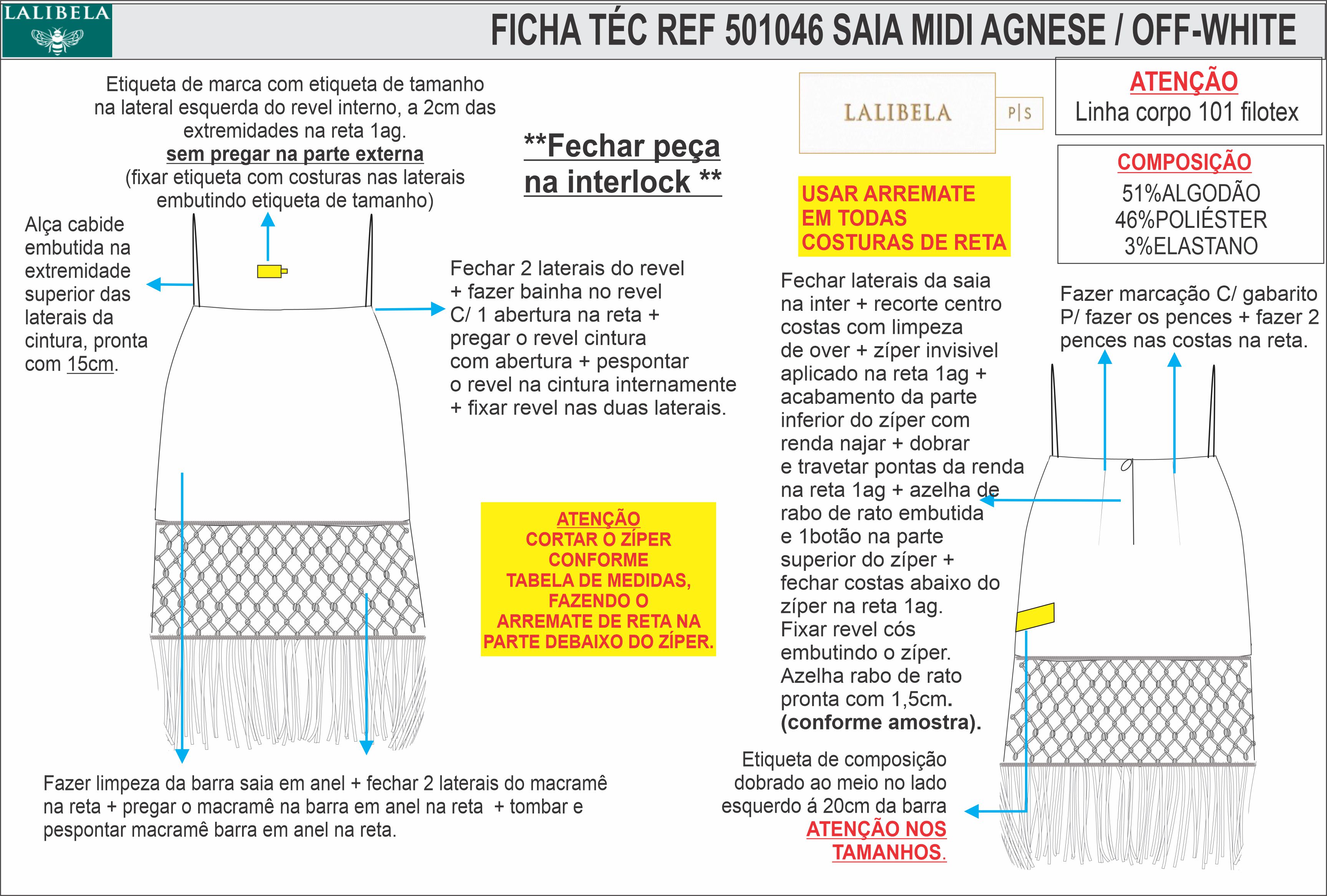 LALIBELA

FICHA TÉC REF 501046 SAIA MIDI AGNESE / OFF-WHITE

Etiqueta de marca com etiqueta de tamanho na lateral esquerda do revel interno, a 2cm das extremidades na reta 1ag.
sem pregar na parte externa
(fixar etiqueta com costuras nas laterais embutindo etiqueta de tamanho)

**Fechar peça na interlock **

LALIBELA P|S

ATENÇÃO
Linha corpo 101 filotex

COMPOSIÇÃO
51%ALGODÃO
46%POLIÉSTER
3%ELASTANO

USAR ARREMATE EM TODAS COSTURAS DE RETA

Alça cabide embutida na extremidade superior das laterais da cintura, pronta com 15cm.

Fechar 2 laterais do revel + fazer bainha no revel C/ 1 abertura na reta + pregar o revel cintura com abertura + pespontar o revel na cintura internamente + fixar revel nas duas laterais.

Fechar laterais da saia na inter + recorte centro costas com limpeza de over + zíper invisivel aplicado na reta 1ag + acabamento da parte inferior do zíper com renda najar + dobrar e travetar pontas da renda na reta 1ag + azelha de rabo de rato embutida e 1botão na parte superior do zíper + fechar costas abaixo do zíper na reta 1ag.
Fixar revel cós embutindo o zíper.
Azelha rabo de rato pronta com 1,5cm.
(conforme amostra).

Fazer marcação C/ gabarito P/ fazer os pences + fazer 2 pences nas costas na reta.

ATENÇÃO
CORTAR O ZÍPER CONFORME TABELA DE MEDIDAS, FAZENDO O ARREMATE DE RETA NA PARTE DEBAIXO DO ZÍPER.

Fazer limpeza da barra saia em anel + fechar 2 laterais do macramê na reta + pregar o macramê na barra em anel na reta + tombar e pespontar macramê barra em anel na reta.

Etiqueta de composição dobrado ao meio no lado esquerdo á 20cm da barra
ATENÇÃO NOS TAMANHOS.