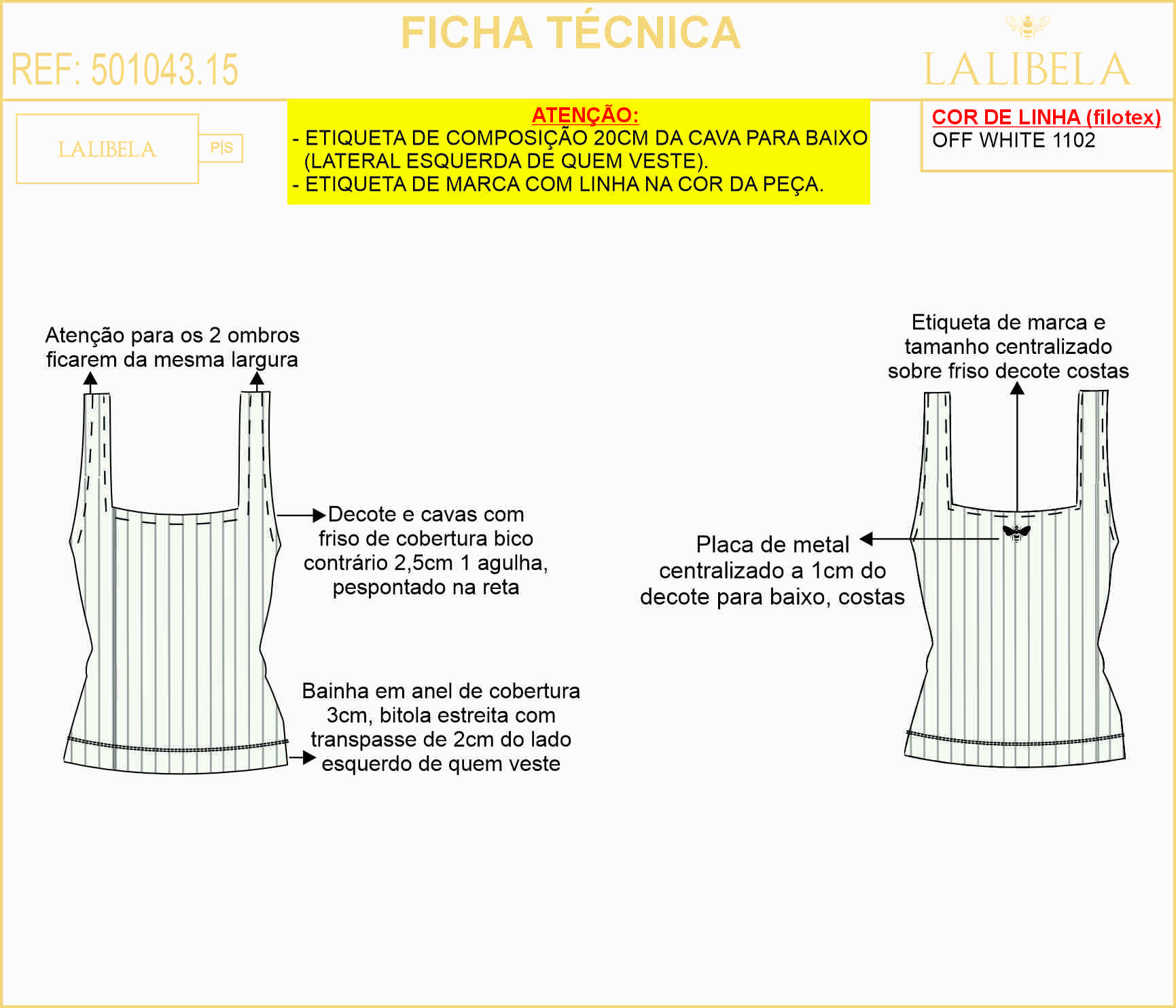 FICHA TÉCNICA

REF: 501043.15

LALIBELA

LALIBELA

P|S

ATENÇÃO:
- ETIQUETA DE COMPOSIÇÃO 20CM DA CAVA PARA BAIXO (LATERAL ESQUERDA DE QUEM VESTE).
- ETIQUETA DE MARCA COM LINHA NA COR DA PEÇA.

COR DE LINHA (filotex)
OFF WHITE 1102

Atenção para os 2 ombros ficarem da mesma largura

Decote e cavas com friso de cobertura bico contrário 2,5cm 1 agulha, pespontado na reta

Bainha em anel de cobertura 3cm, bitola estreita com transpasse de 2cm do lado esquerdo de quem veste

Etiqueta de marca e tamanho centralizado sobre friso decote costas

Placa de metal centralizado a 1cm do decote para baixo, costas