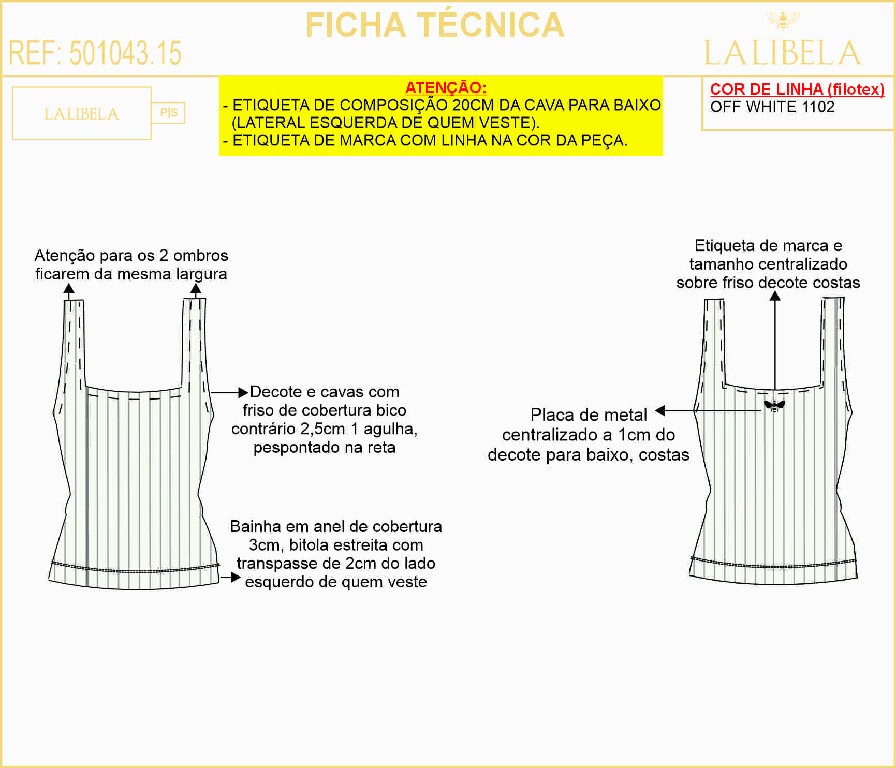 FICHA TÉCNICA

REF: 501043.15

LALIBELA

LALIBELA P|S

ATENÇÃO:
- ETIQUETA DE COMPOSIÇÃO 20CM DA CAVA PARA BAIXO (LATERAL ESQUERDA DE QUEM VESTE).
- ETIQUETA DE MARCA COM LINHA NA COR DA PEÇA.

COR DE LINHA (filotex)
OFF WHITE 1102

Atenção para os 2 ombros ficarem da mesma largura

Decote e cavas com friso de cobertura bico contrário 2,5cm 1 agulha, pespontado na reta

Bainha em anel de cobertura 3cm, bitola estreita com transpasse de 2cm do lado esquerdo de quem veste

Etiqueta de marca e tamanho centralizado sobre friso decote costas

Placa de metal centralizado a 1cm do decote para baixo, costas