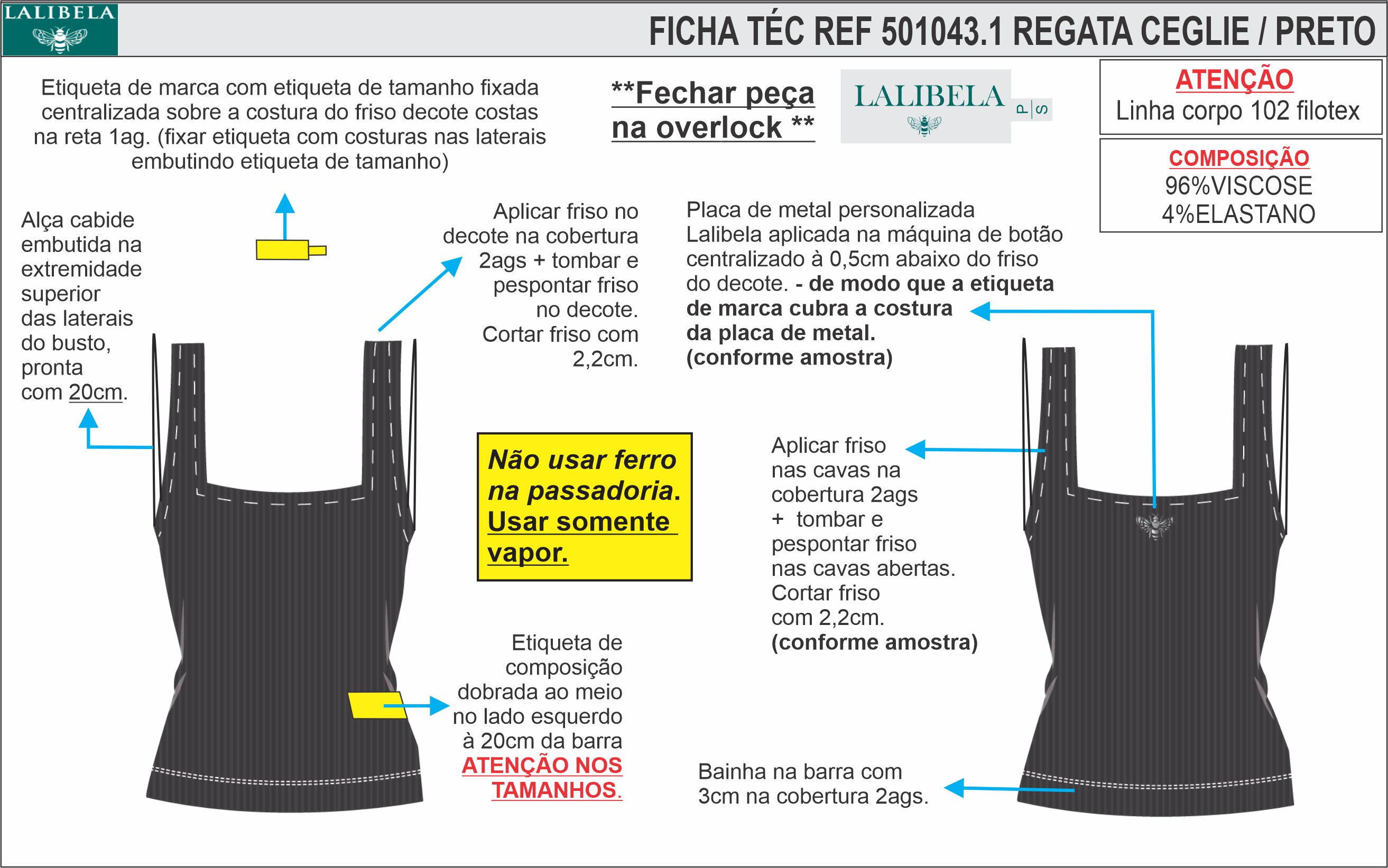 LALIBELA

FICHA TÉC REF 501043.1 REGATA CEGLIE / PRETO

Etiqueta de marca com etiqueta de tamanho fixada centralizada sobre a costura do friso decote costas na reta 1ag. (fixar etiqueta com costuras nas laterais embutindo etiqueta de tamanho)

**Fechar peça na overlock **

LALIBELA

P S

ATENÇÃO
Linha corpo 102 filotex

COMPOSIÇÃO
96%VISCOSE
4%ELASTANO

Alça cabide embutida na extremidade superior das laterais do busto, pronta com 20cm.

Aplicar friso no decote na cobertura 2ags + tombar e pespontar friso no decote. Cortar friso com 2,2cm.

Placa de metal personalizada Lalibela aplicada na máquina de botão centralizado à 0,5cm abaixo do friso do decote. - de modo que a etiqueta de marca cubra a costura da placa de metal. (conforme amostra)

Não usar ferro na passadoria. Usar somente vapor.

Aplicar friso nas cavas na cobertura 2ags + tombar e pespontar friso nas cavas abertas. Cortar friso com 2,2cm. (conforme amostra)

Etiqueta de composição dobrada ao meio no lado esquerdo à 20cm da barra ATENÇÃO NOS TAMANHOS.

Bainha na barra com 3cm na cobertura 2ags.