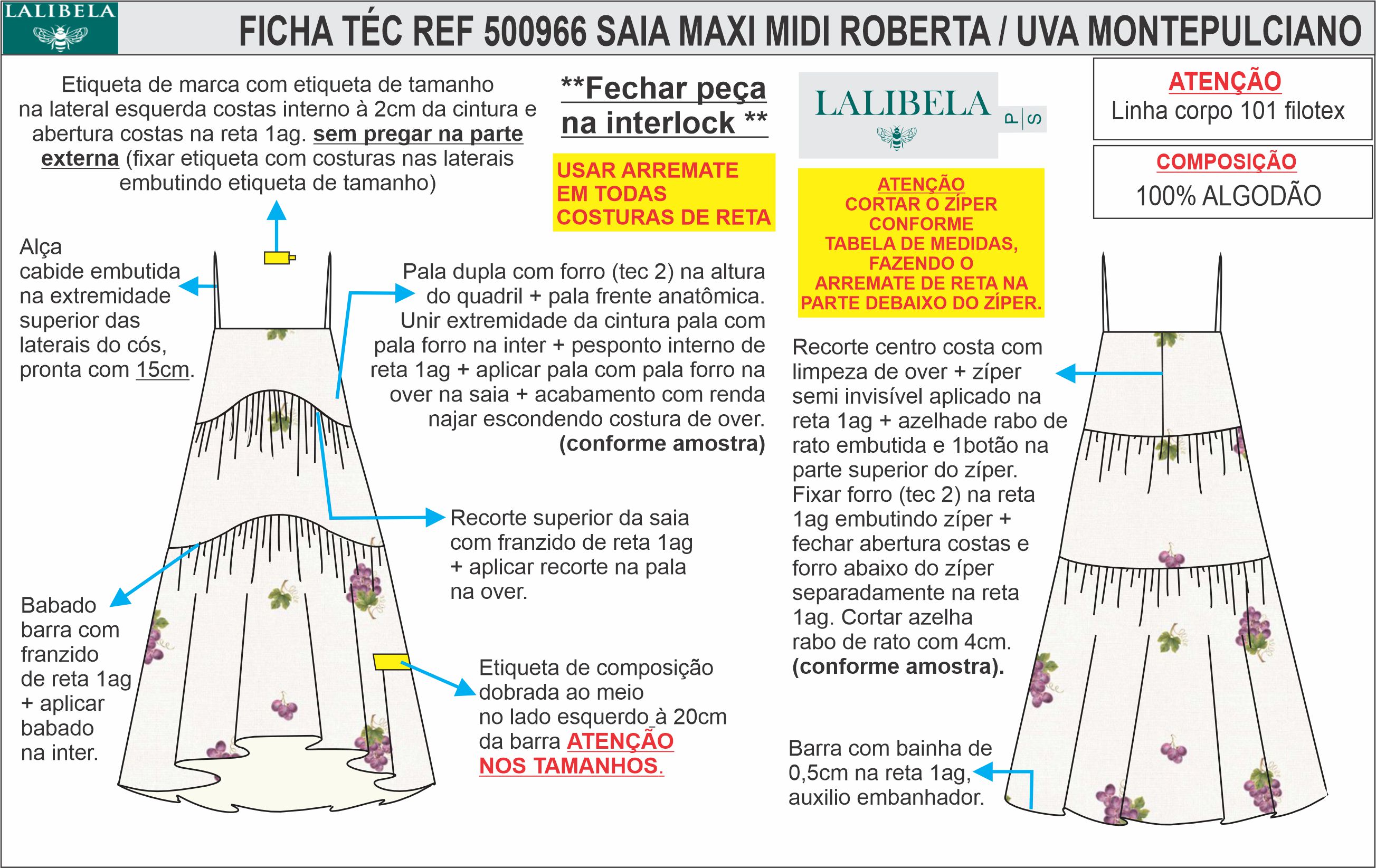 LALIBELA

FICHA TÉC REF 500966 SAIA MAXI MIDI ROBERTA / UVA MONTEPULCIANO

Etiqueta de marca com etiqueta de tamanho na lateral esquerda costas interno à 2cm da cintura e abertura costas na reta 1ag. sem pregar na parte externa (fixar etiqueta com costuras nas laterais embutindo etiqueta de tamanho)

**Fechar peça na interlock **

USAR ARREMATE EM TODAS COSTURAS DE RETA

LALIBELA P | S

ATENÇÃO CORTAR O ZÍPER CONFORME TABELA DE MEDIDAS, FAZENDO O ARREMATE DE RETA NA PARTE DEBAIXO DO ZÍPER.

ATENÇÃO
Linha corpo 101 filotex

COMPOSIÇÃO
100% ALGODÃO

Alça cabide embutida na extremidade superior das laterais do cós, pronta com 15cm.

Pala dupla com forro (tec 2) na altura do quadril + pala frente anatômica. Unir extremidade da cintura pala com pala forro na inter + pesponto interno de reta 1ag + aplicar pala com pala forro na over na saia + acabamento com renda najar escondendo costura de over. (conforme amostra)

Recorte superior da saia com franzido de reta 1ag + aplicar recorte na pala na over.

Babado barra com franzido de reta 1ag + aplicar babado na inter.

Etiqueta de composição dobrada ao meio no lado esquerdo à 20cm da barra ATENÇÃO NOS TAMANHOS.

Recorte centro costa com limpeza de over + zíper semi invisível aplicado na reta 1ag + azelhade rabo de rato embutida e 1botão na parte superior do zíper. Fixar forro (tec 2) na reta 1ag embutindo zíper + fechar abertura costas e forro abaixo do zíper separadamente na reta 1ag. Cortar azelha rabo de rato com 4cm. (conforme amostra).

Barra com bainha de 0,5cm na reta 1ag, auxilio embanhador.