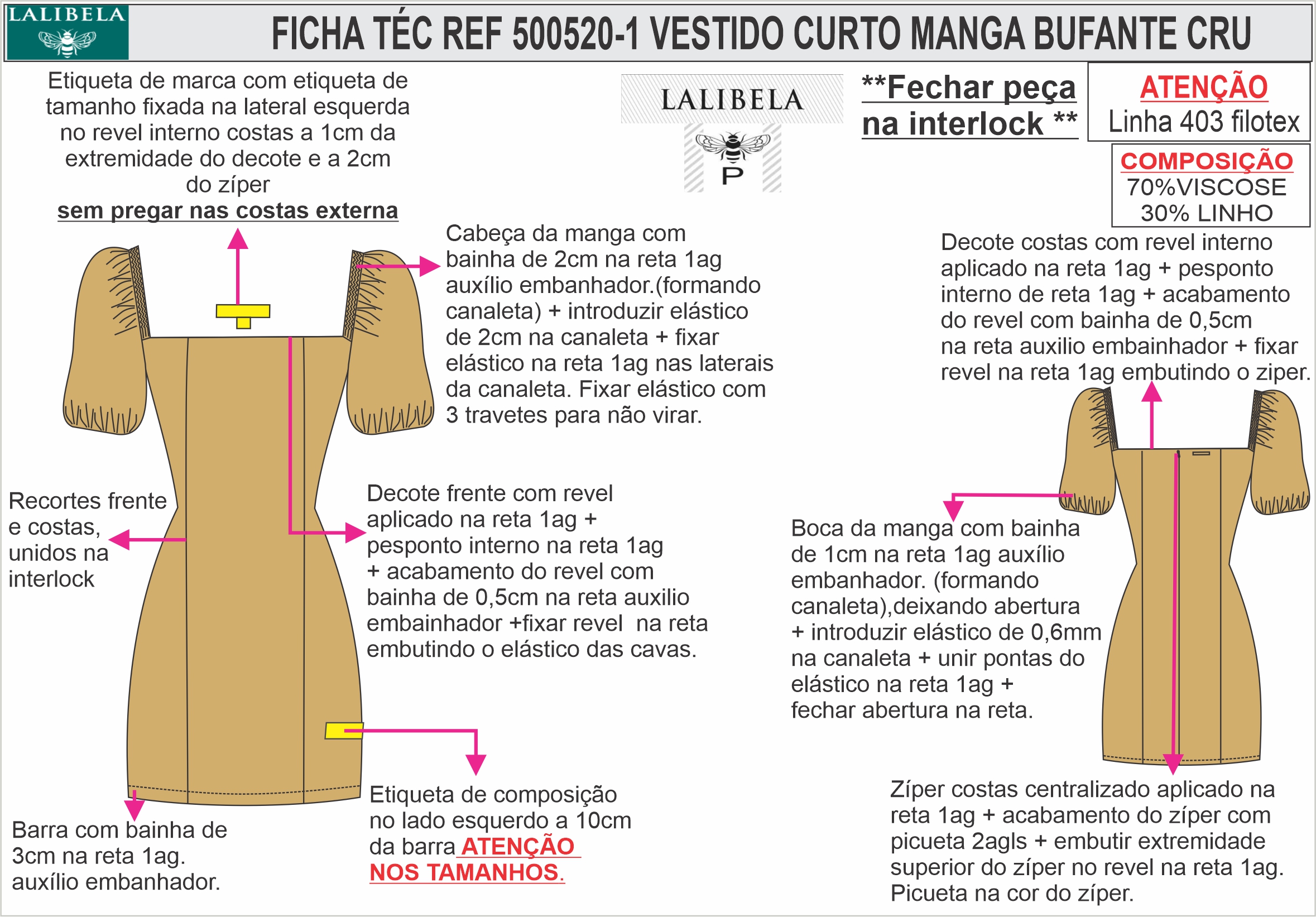 LALIBELA

FICHA TÉC REF 500520-1 VESTIDO CURTO MANGA BUFANTE CRU

Etiqueta de marca com etiqueta de tamanho fixada na lateral esquerda no revel interno costas a 1cm da extremidade do decote e a 2cm do zíper
sem pregar nas costas externa

LALIBELA
P

**Fechar peça na interlock **

ATENÇÃO
Linha 403 filotex

COMPOSIÇÃO
70%VISCOSE
30% LINHO

Cabeça da manga com bainha de 2cm na reta 1ag auxílio embanhador.(formando canaleta) + introduzir elástico de 2cm na canaleta + fixar elástico na reta 1ag nas laterais da canaleta. Fixar elástico com 3 travetes para não virar.

Decote costas com revel interno aplicado na reta 1ag + pesponto interno de reta 1ag + acabamento do revel com bainha de 0,5cm na reta auxilio embainhador + fixar revel na reta 1ag embutindo o ziper.

Recortes frente e costas, unidos na interlock

Decote frente com revel aplicado na reta 1ag + pesponto interno na reta 1ag + acabamento do revel com bainha de 0,5cm na reta auxilio embainhador +fixar revel na reta embutindo o elástico das cavas.

Boca da manga com bainha de 1cm na reta 1ag auxílio embanhador. (formando canaleta),deixando abertura + introduzir elástico de 0,6mm na canaleta + unir pontas do elástico na reta 1ag + fechar abertura na reta.

Barra com bainha de 3cm na reta 1ag. auxílio embanhador.

Etiqueta de composição no lado esquerdo a 10cm da barra ATENÇÃO NOS TAMANHOS.

Zíper costas centralizado aplicado na reta 1ag + acabamento do zíper com picueta 2agls + embutir extremidade superior do zíper no revel na reta 1ag. Picueta na cor do zíper.