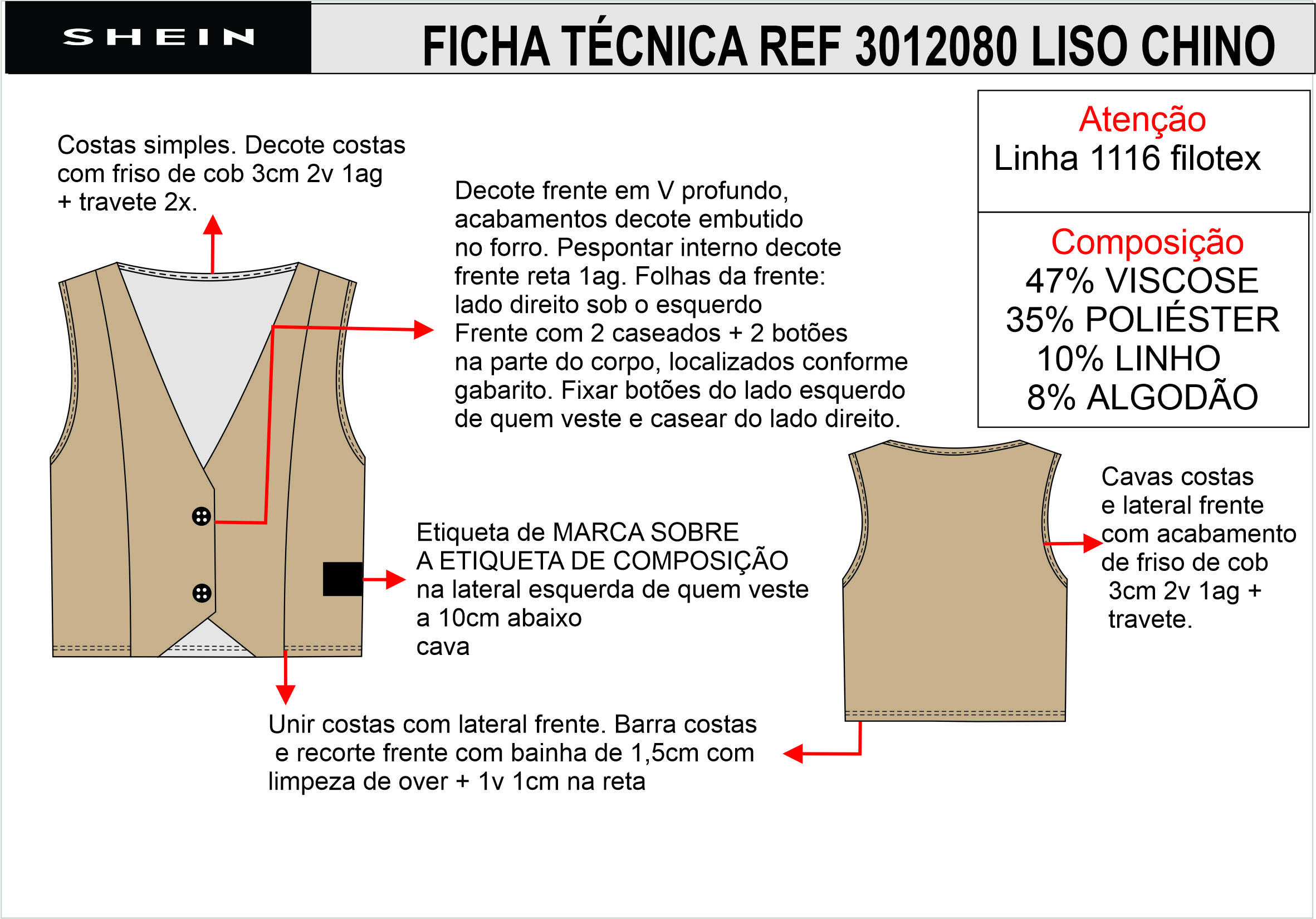 SHEIN

FICHA TÉCNICA REF 3012080 LISO CHINO

Atenção
Linha 1116 filotex

Composição
47% VISCOSE
35% POLIÉSTER
10% LINHO
8% ALGODÃO

Costas simples. Decote costas com friso de cob 3cm 2v 1ag + travete 2x.

Decote frente em V profundo, acabamentos decote embutido no forro. Pespontar interno decote frente reta 1ag. Folhas da frente: lado direito sob o esquerdo
Frente com 2 caseados + 2 botões na parte do corpo, localizados conforme gabarito. Fixar botões do lado esquerdo de quem veste e casear do lado direito.

Etiqueta de MARCA SOBRE A ETIQUETA DE COMPOSIÇÃO na lateral esquerda de quem veste a 10cm abaixo cava

Cavas costas e lateral frente com acabamento de friso de cob 3cm 2v 1ag + travete.

Unir costas com lateral frente. Barra costas e recorte frente com bainha de 1,5cm com limpeza de over + 1v 1cm na reta