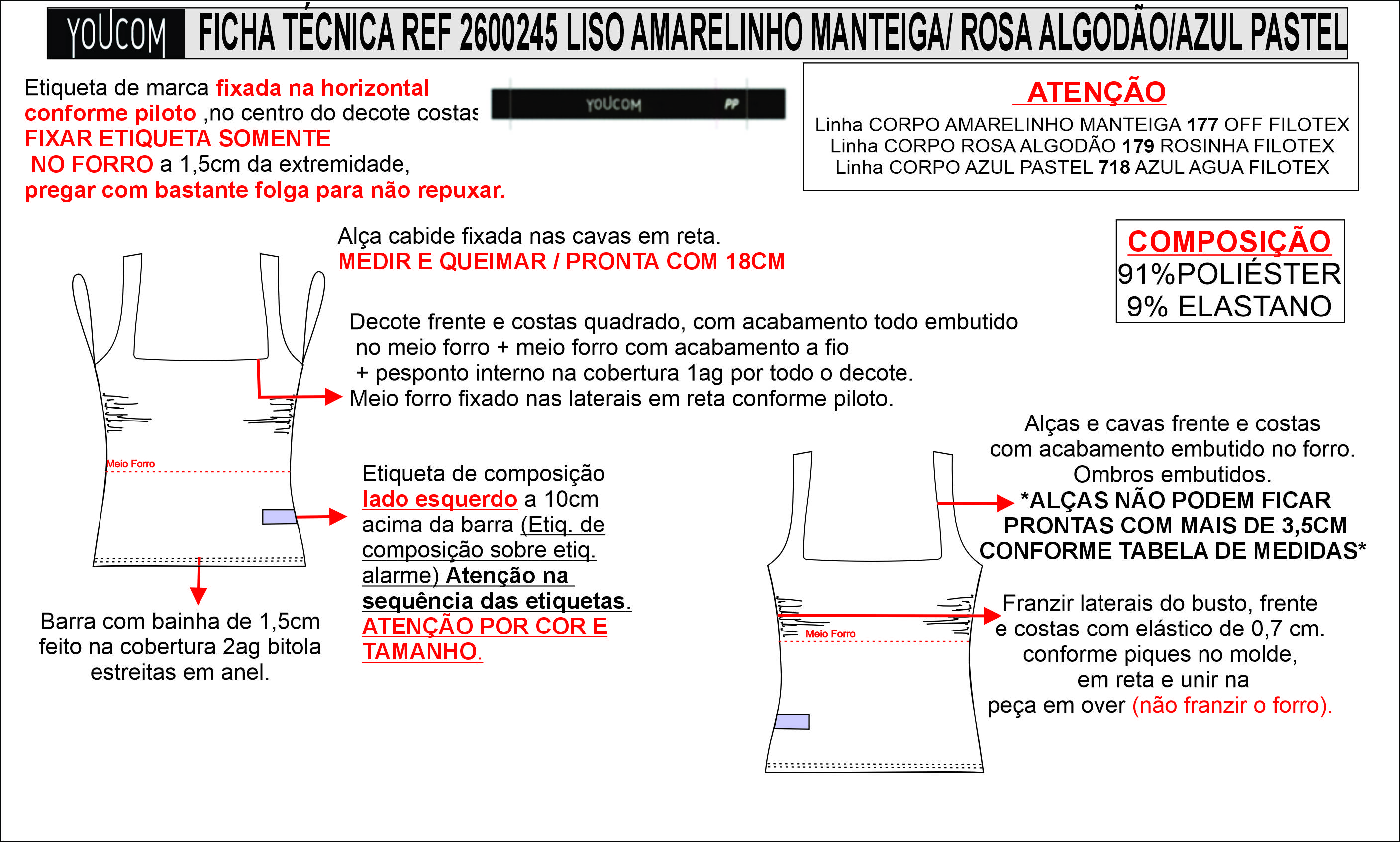 YOUCOM FICHA TÉCNICA REF 2600245 LISO AMARELINHO MANTEIGA/ ROSA ALGODÃO/AZUL PASTEL

Etiqueta de marca fixada na horizontal conforme piloto ,no centro do decote costas
FIXAR ETIQUETA SOMENTE
NO FORRO a 1,5cm da extremidade,
pregar com bastante folga para não repuxar.

YOUCOM PP

ATENÇÃO
Linha CORPO AMARELINHO MANTEIGA 177 OFF FILOTEX
Linha CORPO ROSA ALGODÃO 179 ROSINHA FILOTEX
Linha CORPO AZUL PASTEL 718 AZUL AGUA FILOTEX

Alça cabide fixada nas cavas em reta.
MEDIR E QUEIMAR / PRONTA COM 18CM

COMPOSIÇÃO
91%POLIÉSTER
9% ELASTANO

Decote frente e costas quadrado, com acabamento todo embutido no meio forro + meio forro com acabamento a fio
+ pesponto interno na cobertura 1ag por todo o decote.
Meio forro fixado nas laterais em reta conforme piloto.

Meio Forro

Etiqueta de composição lado esquerdo a 10cm acima da barra (Etiq. de composição sobre etiq. alarme) Atenção na sequência das etiquetas.
ATENÇÃO POR COR E TAMANHO.

Barra com bainha de 1,5cm feito na cobertura 2ag bitola estreitas em anel.

Alças e cavas frente e costas com acabamento embutido no forro.
Ombros embutidos.
*ALÇAS NÃO PODEM FICAR PRONTAS COM MAIS DE 3,5CM CONFORME TABELA DE MEDIDAS*

Meio Forro

Franzir laterais do busto, frente e costas com elástico de 0,7 cm.
conforme piques no molde,
em reta e unir na
peça em over (não franzir o forro).