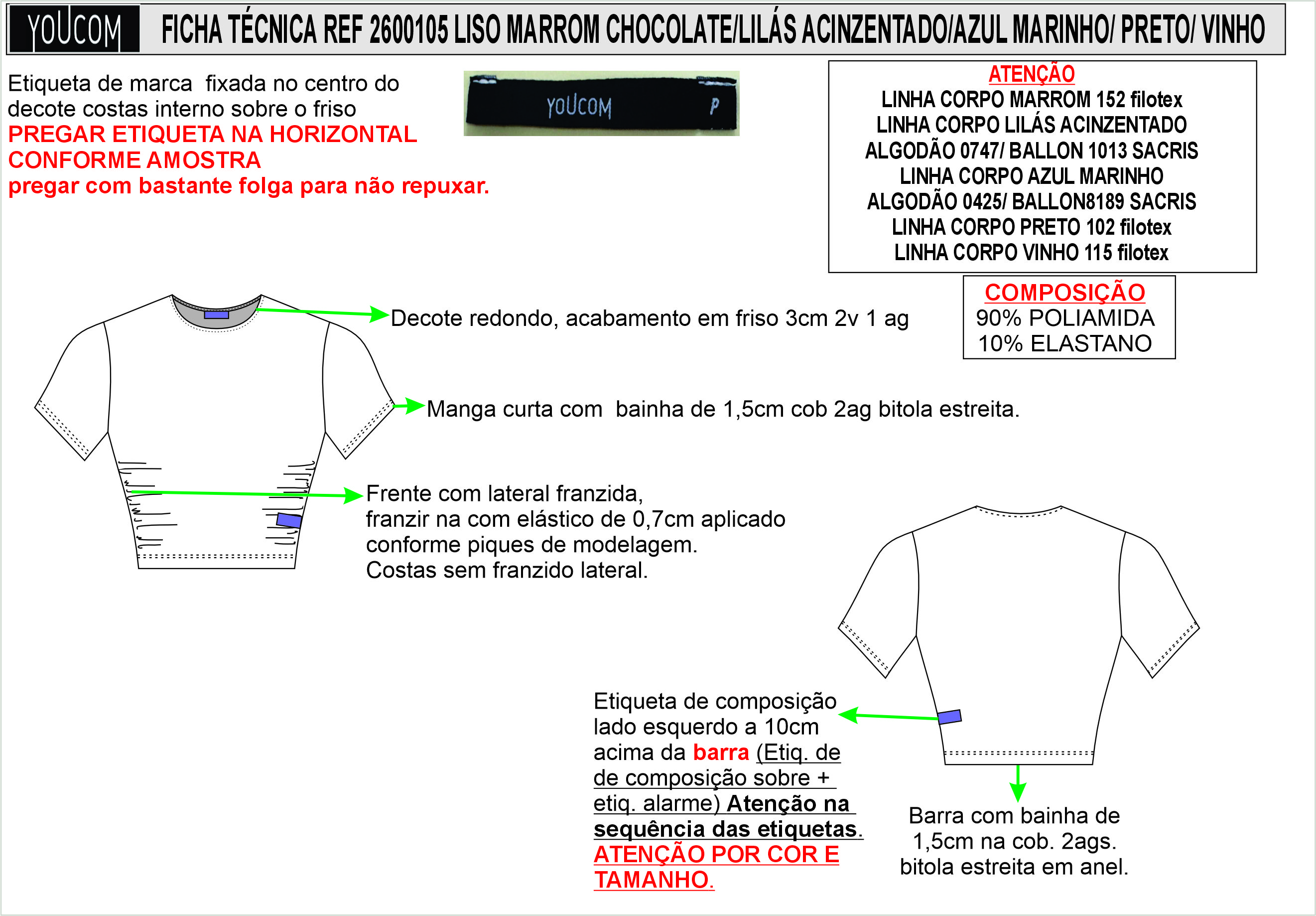 YOUCOM FICHA TÉCNICA REF 2600105 LISO MARROM CHOCOLATE/LILÁS ACINZENTADO/AZUL MARINHO/ PRETO/ VINHO

Etiqueta de marca fixada no centro do decote costas interno sobre o friso
PREGAR ETIQUETA NA HORIZONTAL CONFORME AMOSTRA
pregar com bastante folga para não repuxar.

YOUCOM P

ATENÇÃO
LINHA CORPO MARROM 152 filotex
LINHA CORPO LILÁS ACINZENTADO
ALGODÃO 0747/ BALLON 1013 SACRIS
LINHA CORPO AZUL MARINHO
ALGODÃO 0425/ BALLON8189 SACRIS
LINHA CORPO PRETO 102 filotex
LINHA CORPO VINHO 115 filotex

COMPOSIÇÃO
90% POLIAMIDA
10% ELASTANO

Decote redondo, acabamento em friso 3cm 2v 1 ag

Manga curta com bainha de 1,5cm cob 2ag bitola estreita.

Frente com lateral franzida,
franzir na com elástico de 0,7cm aplicado conforme piques de modelagem.
Costas sem franzido lateral.

Etiqueta de composição lado esquerdo a 10cm acima da barra (Etiq. de de composição sobre + etiq. alarme) Atenção na sequência das etiquetas.
ATENÇÃO POR COR E TAMANHO.

Barra com bainha de 1,5cm na cob. 2ags. bitola estreita em anel.