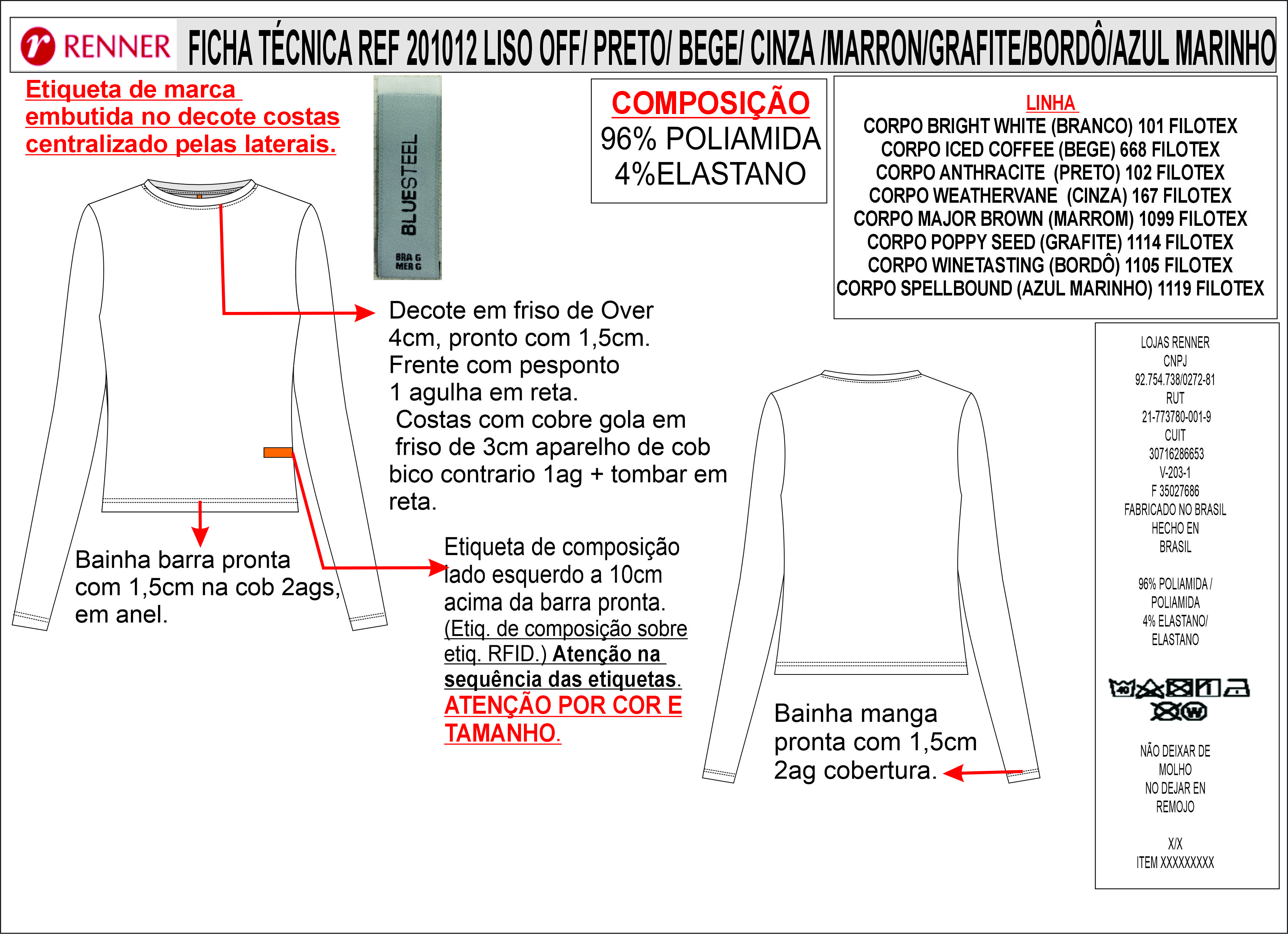 RENNER FICHA TÉCNICA REF 201012 LISO OFF/ PRETO/ BEGE/ CINZA /MARRON/GRAFITE/BORDÔ/AZUL MARINHO

Etiqueta de marca embutida no decote costas centralizado pelas laterais.

BLUESTEEL
BRA G
MER G

COMPOSIÇÃO
96% POLIAMIDA
4%ELASTANO

LINHA
CORPO BRIGHT WHITE (BRANCO) 101 FILOTEX
CORPO ICED COFFEE (BEGE) 668 FILOTEX
CORPO ANTHRACITE (PRETO) 102 FILOTEX
CORPO WEATHERVANE (CINZA) 167 FILOTEX
CORPO MAJOR BROWN (MARROM) 1099 FILOTEX
CORPO POPPY SEED (GRAFITE) 1114 FILOTEX
CORPO WINETASTING (BORDÔ) 1105 FILOTEX
CORPO SPELLBOUND (AZUL MARINHO) 1119 FILOTEX

Decote em friso de Over 4cm, pronto com 1,5cm. Frente com pesponto 1 agulha em reta.
Costas com cobre gola em friso de 3cm aparelho de cob bico contrario 1ag + tombar em reta.

Bainha barra pronta com 1,5cm na cob 2ags, em anel.

Etiqueta de composição lado esquerdo a 10cm acima da barra pronta. (Etiq. de composição sobre etiq. RFID.) Atenção na sequência das etiquetas. ATENÇÃO POR COR E TAMANHO.

Bainha manga pronta com 1,5cm 2ag cobertura.

LOJAS RENNER
CNPJ
92.754.738/0272-81
RUT
21-773780-001-9
CUIT
30716286653
V-203-1
F 35027686
FABRICADO NO BRASIL
HECHO EN
BRASIL

96% POLIAMIDA /
POLIAMIDA
4% ELASTANO/
ELASTANO

40

NÃO DEIXAR DE
MOLHO
NO DEJAR EN
REMOJO

X/X
ITEM XXXXXXXXX