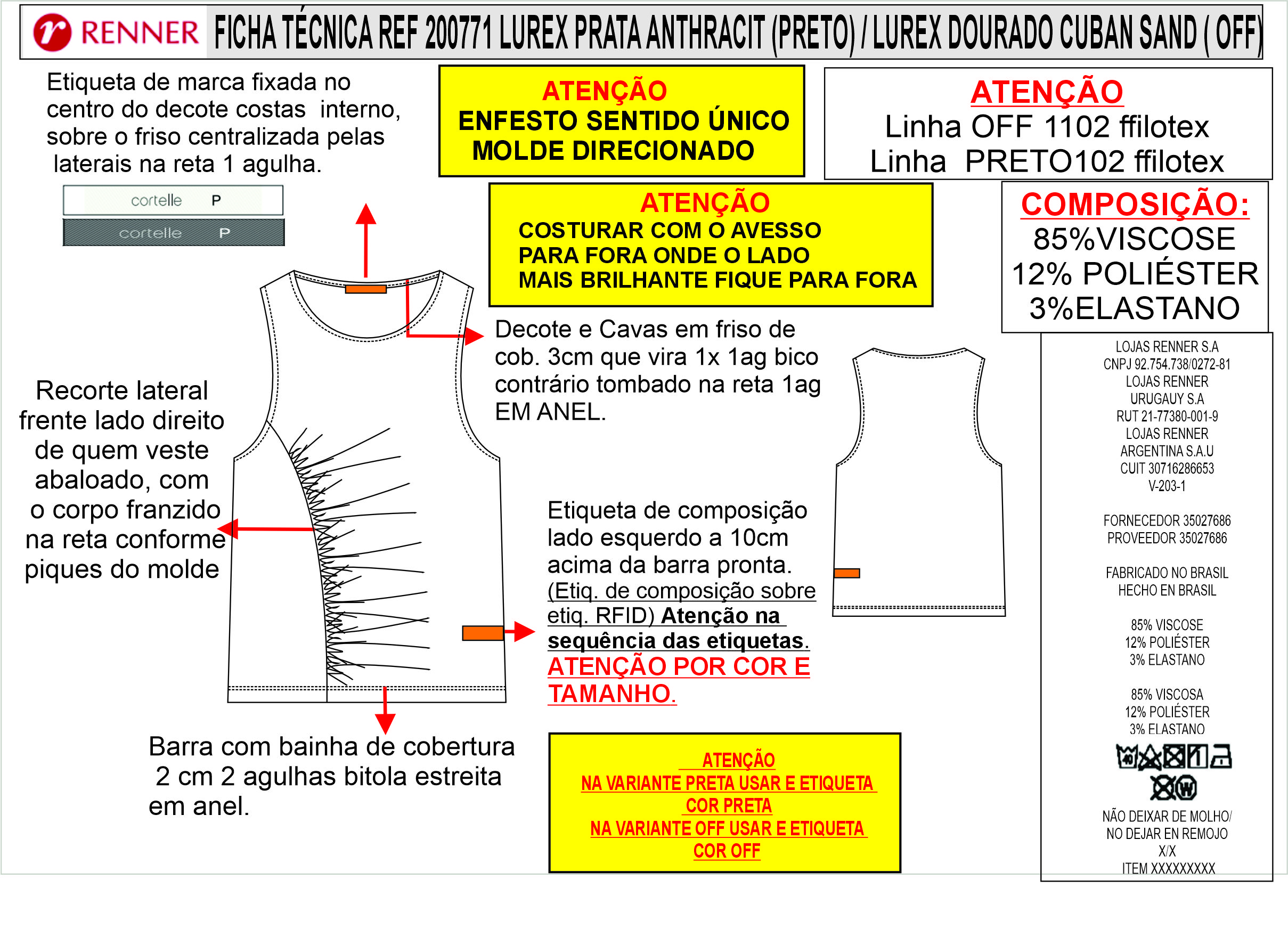 RENNER FICHA TÉCNICA REF 200771 LUREX PRATA ANTHRACIT (PRETO) / LUREX DOURADO CUBAN SAND ( OFF)

Etiqueta de marca fixada no centro do decote costas interno, sobre o friso centralizada pelas laterais na reta 1 agulha.

cortelle P

cortelle P

ATENÇÃO
ENFESTO SENTIDO ÚNICO
MOLDE DIRECIONADO

ATENÇÃO
Linha OFF 1102 ffilotex
Linha PRETO102 ffilotex

ATENÇÃO
COSTURAR COM O AVESSO PARA FORA ONDE O LADO MAIS BRILHANTE FIQUE PARA FORA

COMPOSIÇÃO:
85%VISCOSE
12% POLIÉSTER
3%ELASTANO

Decote e Cavas em friso de cob. 3cm que vira 1x 1ag bico contrário tombado na reta 1ag EM ANEL.

Recorte lateral frente lado direito de quem veste abaloado, com o corpo franzido na reta conforme piques do molde

Etiqueta de composição lado esquerdo a 10cm acima da barra pronta. (Etiq. de composição sobre etiq. RFID) Atenção na sequência das etiquetas. ATENÇÃO POR COR E TAMANHO.

Barra com bainha de cobertura 2 cm 2 agulhas bitola estreita em anel.

ATENÇÃO
NA VARIANTE PRETA USAR E ETIQUETA COR PRETA
NA VARIANTE OFF USAR E ETIQUETA COR OFF

LOJAS RENNER S.A
CNPJ 92.754.738/0272-81
LOJAS RENNER URUGAUY S.A
RUT 21-77380-001-9
LOJAS RENNER ARGENTINA S.A.U
CUIT 30716286653
V-203-1

FORNECEDOR 35027686
PROVEEDOR 35027686

FABRICADO NO BRASIL
HECHO EN BRASIL

85% VISCOSE
12% POLIÉSTER
3% ELASTANO

85% VISCOSA
12% POLIÉSTER
3% ELASTANO

NÃO DEIXAR DE MOLHO/
NO DEJAR EN REMOJO
X/X
ITEM XXXXXXXXX