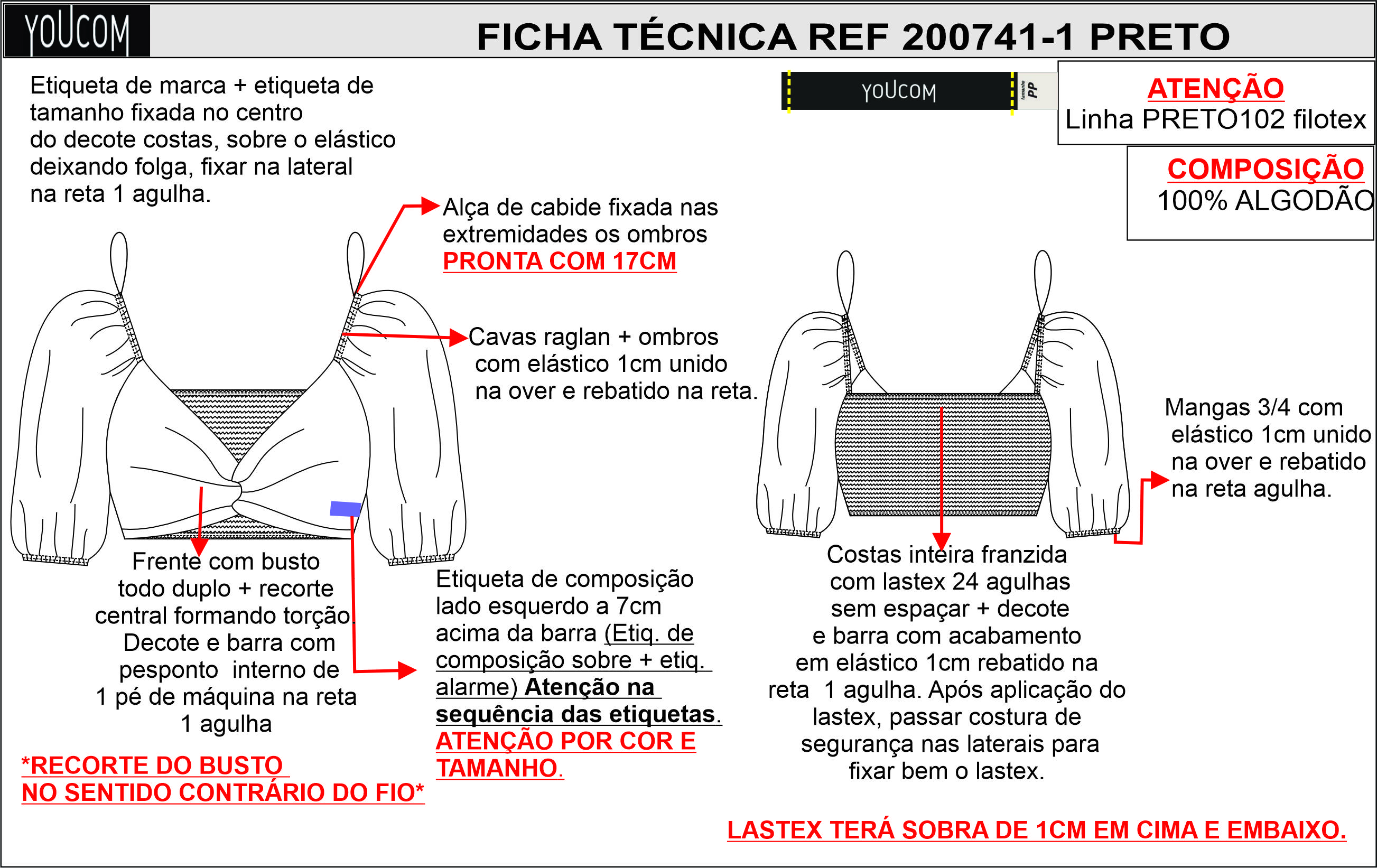 YOUCOM

FICHA TÉCNICA REF 200741-1 PRETO

Etiqueta de marca + etiqueta de tamanho fixada no centro do decote costas, sobre o elástico deixando folga, fixar na lateral na reta 1 agulha.

YOUCOM

tamanho PP

ATENÇÃO
Linha PRETO102 filotex

COMPOSIÇÃO
100% ALGODÃO

Alça de cabide fixada nas extremidades os ombros
PRONTA COM 17CM

Cavas raglan + ombros com elástico 1cm unido na over e rebatido na reta.

Mangas 3/4 com elástico 1cm unido na over e rebatido na reta agulha.

Frente com busto todo duplo + recorte central formando torção. Decote e barra com pesponto interno de 1 pé de máquina na reta 1 agulha

Etiqueta de composição lado esquerdo a 7cm acima da barra (Etiq. de composição sobre + etiq. alarme) Atenção na sequência das etiquetas.
ATENÇÃO POR COR E TAMANHO.

Costas inteira franzida com lastex 24 agulhas sem espaçar + decote e barra com acabamento em elástico 1cm rebatido na reta 1 agulha. Após aplicação do lastex, passar costura de segurança nas laterais para fixar bem o lastex.

*RECORTE DO BUSTO
NO SENTIDO CONTRÁRIO DO FIO*

LASTEX TERÁ SOBRA DE 1CM EM CIMA E EMBAIXO.