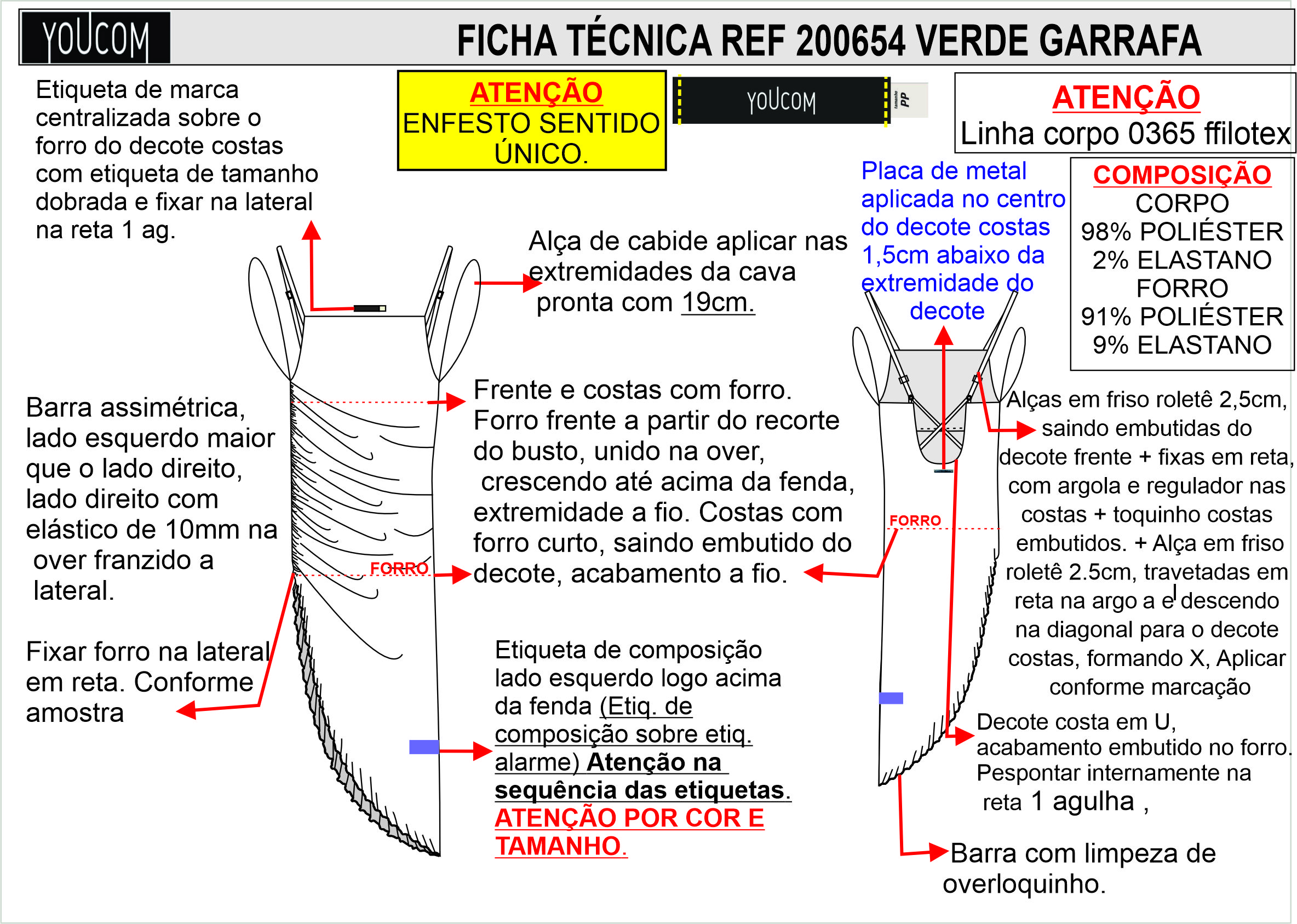 YOUCOM

FICHA TÉCNICA REF 200654 VERDE GARRAFA

Etiqueta de marca centralizada sobre o forro do decote costas com etiqueta de tamanho dobrada e fixar na lateral na reta 1 ag.

ATENÇÃO
ENFESTO SENTIDO ÚNICO.

YOUCOM

tamanho PP

ATENÇÃO
Linha corpo 0365 ffilotex

Placa de metal aplicada no centro do decote costas 1,5cm abaixo da extremidade do decote

COMPOSIÇÃO
CORPO
98% POLIÉSTER
2% ELASTANO
FORRO
91% POLIÉSTER
9% ELASTANO

Alça de cabide aplicar nas extremidades da cava pronta com 19cm.

Barra assimétrica, lado esquerdo maior que o lado direito, lado direito com elástico de 10mm na over franzido a lateral.

Frente e costas com forro. Forro frente a partir do recorte do busto, unido na over, crescendo até acima da fenda, extremidade a fio. Costas com forro curto, saindo embutido do decote, acabamento a fio.

FORRO

FORRO

Alças em friso roletê 2,5cm, saindo embutidas do decote frente + fixas em reta, com argola e regulador nas costas + toquinho costas embutidos. + Alça em friso roletê 2.5cm, travetadas em reta na argo a e descendo na diagonal para o decote costas, formando X, Aplicar conforme marcação

Fixar forro na lateral em reta. Conforme amostra

Etiqueta de composição lado esquerdo logo acima da fenda (Etiq. de composição sobre etiq. alarme) Atenção na sequência das etiquetas. ATENÇÃO POR COR E TAMANHO.

Decote costa em U, acabamento embutido no forro. Pespontar internamente na reta 1 agulha ,

Barra com limpeza de overloquinho.