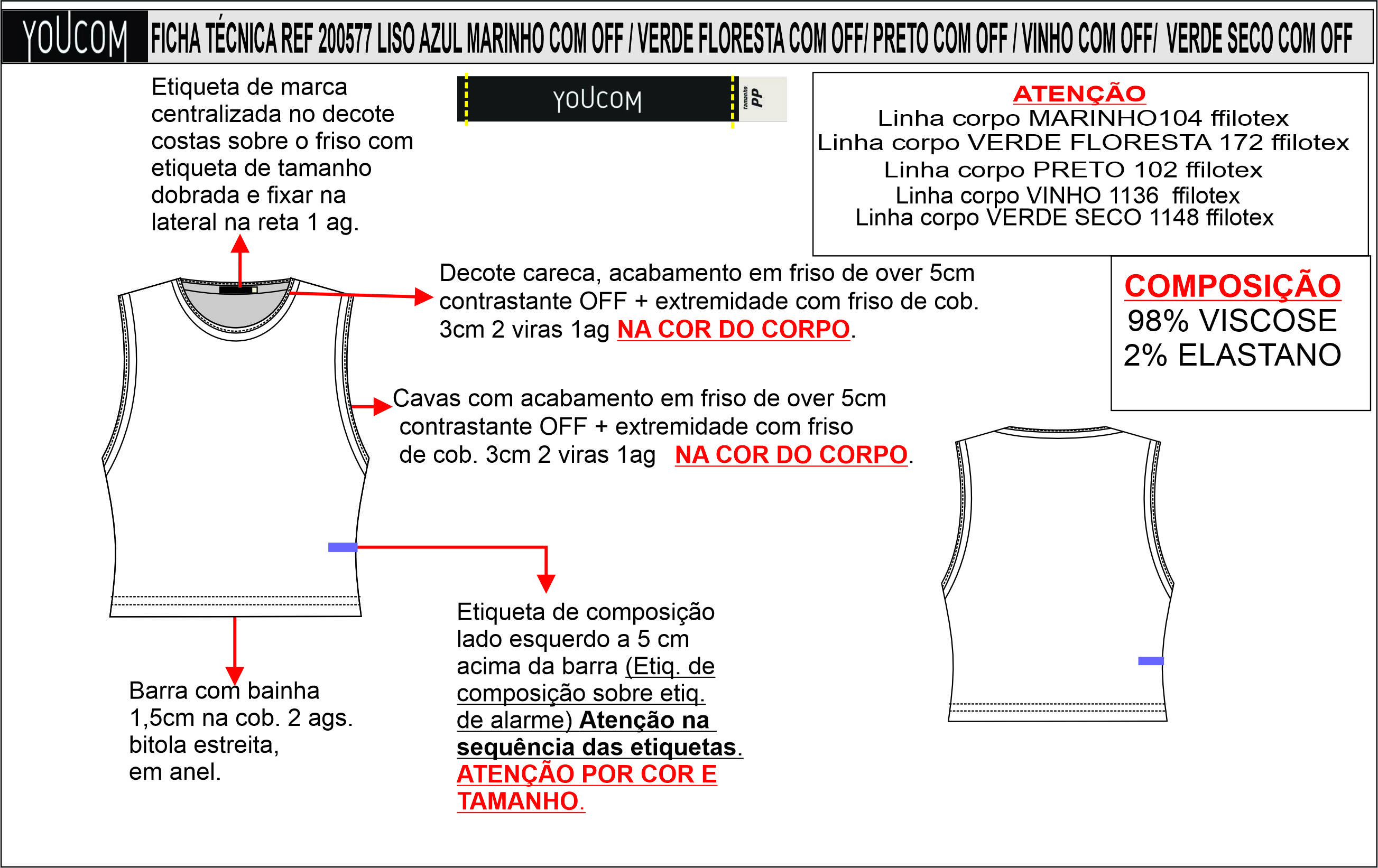 YOUCOM FICHA TÉCNICA REF 200577 LISO AZUL MARINHO COM OFF / VERDE FLORESTA COM OFF/ PRETO COM OFF / VINHO COM OFF/ VERDE SECO COM OFF

Etiqueta de marca centralizada no decote costas sobre o friso com etiqueta de tamanho dobrada e fixar na lateral na reta 1 ag.

YOUCOM tamanho PP

ATENÇÃO
Linha corpo MARINHO104 ffilotex
Linha corpo VERDE FLORESTA 172 ffilotex
Linha corpo PRETO 102 ffilotex
Linha corpo VINHO 1136 ffilotex
Linha corpo VERDE SECO 1148 ffilotex

Decote careca, acabamento em friso de over 5cm contrastante OFF + extremidade com friso de cob. 3cm 2 viras 1ag NA COR DO CORPO.

COMPOSIÇÃO
98% VISCOSE
2% ELASTANO

Cavas com acabamento em friso de over 5cm contrastante OFF + extremidade com friso de cob. 3cm 2 viras 1ag NA COR DO CORPO.

Etiqueta de composição lado esquerdo a 5 cm acima da barra (Etiq. de composição sobre etiq. de alarme) Atenção na sequência das etiquetas. ATENÇÃO POR COR E TAMANHO.

Barra com bainha 1,5cm na cob. 2 ags. bitola estreita, em anel.