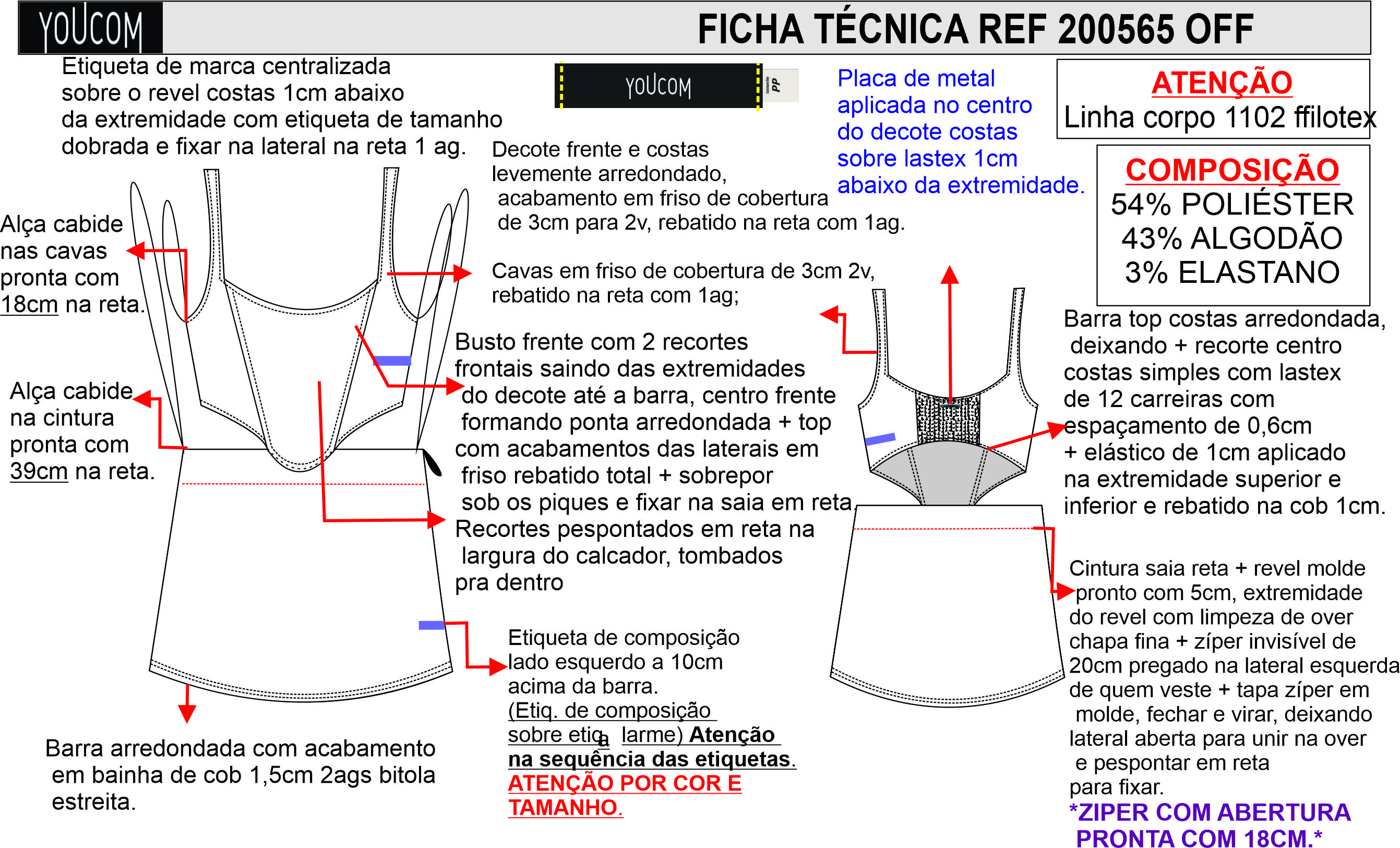 YOUCOM

FICHA TÉCNICA REF 200565 OFF

Etiqueta de marca centralizada sobre o revel costas 1cm abaixo da extremidade com etiqueta de tamanho dobrada e fixar na lateral na reta 1 ag.

YOUCOM

tamanho PP

Placa de metal aplicada no centro do decote costas sobre lastex 1cm abaixo da extremidade.

ATENÇÃO
Linha corpo 1102 ffilotex

COMPOSIÇÃO
54% POLIÉSTER
43% ALGODÃO
3% ELASTANO

Decote frente e costas levemente arredondado, acabamento em friso de cobertura de 3cm para 2v, rebatido na reta com 1ag.

Alça cabide nas cavas pronta com 18cm na reta.

Cavas em friso de cobertura de 3cm 2v, rebatido na reta com 1ag;

Busto frente com 2 recortes frontais saindo das extremidades do decote até a barra, centro frente formando ponta arredondada + top com acabamentos das laterais em friso rebatido total + sobrepor sob os piques e fixar na saia em reta. Recortes pespontados em reta na largura do calcador, tombados pra dentro

Alça cabide na cintura pronta com 39cm na reta.

Barra top costas arredondada, deixando + recorte centro costas simples com lastex de 12 carreiras com espaçamento de 0,6cm + elástico de 1cm aplicado na extremidade superior e inferior e rebatido na cob 1cm.

Cintura saia reta + revel molde pronto com 5cm, extremidade do revel com limpeza de over chapa fina + zíper invisível de 20cm pregado na lateral esquerda de quem veste + tapa zíper em molde, fechar e virar, deixando lateral aberta para unir na over e pespontar em reta para fixar.

*ZIPER COM ABERTURA PRONTA COM 18CM.*

Etiqueta de composição lado esquerdo a 10cm acima da barra. (Etiq. de composição sobre etiq a larme) Atenção na sequência das etiquetas. ATENÇÃO POR COR E TAMANHO.

Barra arredondada com acabamento em bainha de cob 1,5cm 2ags bitola estreita.