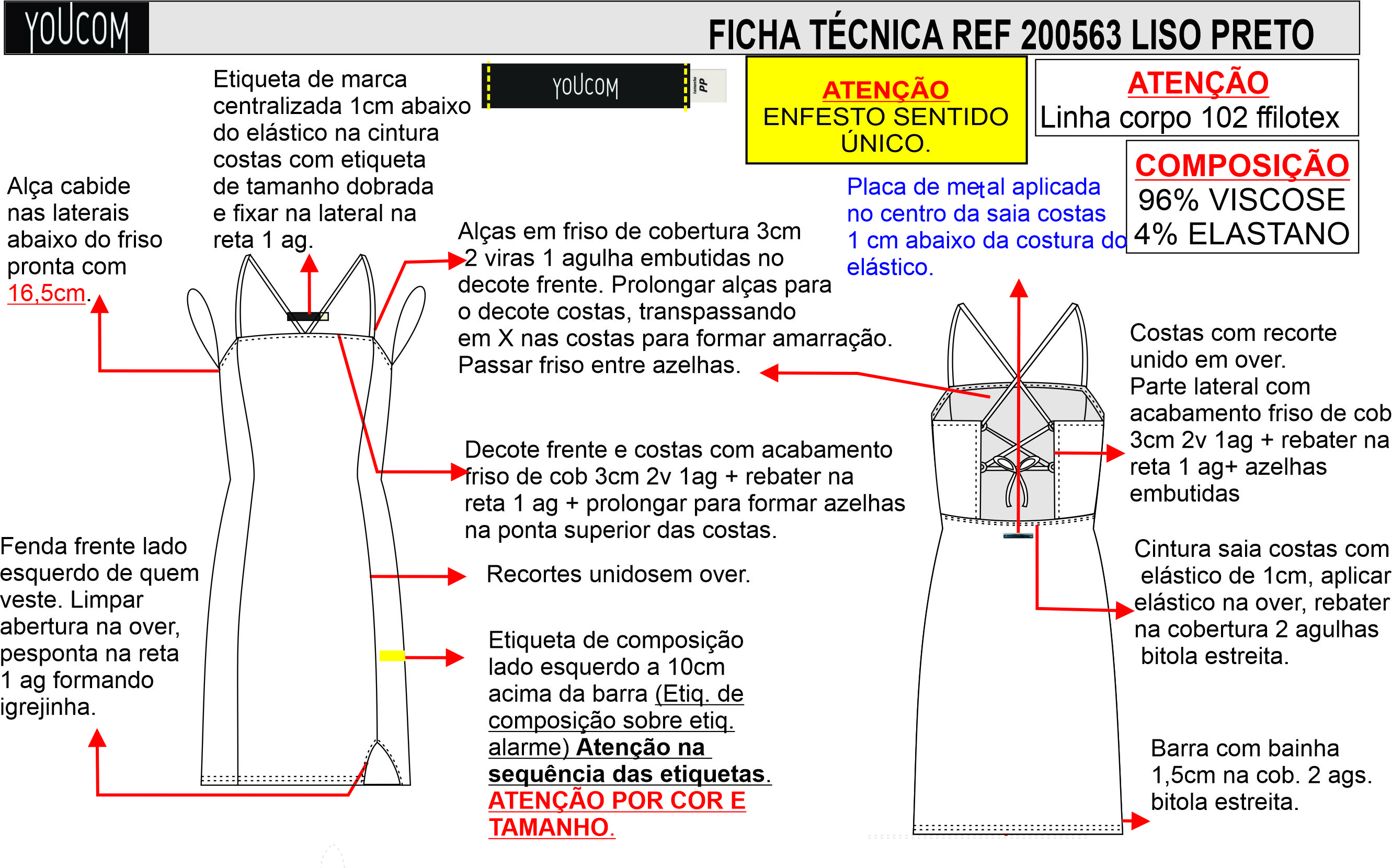 YOUCOM

FICHA TÉCNICA REF 200563 LISO PRETO

Etiqueta de marca centralizada 1cm abaixo do elástico na cintura costas com etiqueta de tamanho dobrada e fixar na lateral na reta 1 ag.

YOUCOM

tamanho PP

ATENÇÃO
ENFESTO SENTIDO ÚNICO.

ATENÇÃO
Linha corpo 102 ffilotex

COMPOSIÇÃO
96% VISCOSE
4% ELASTANO

Alça cabide nas laterais abaixo do friso pronta com 16,5cm.

Placa de metal aplicada no centro da saia costas 1 cm abaixo da costura do elástico.

Alças em friso de cobertura 3cm 2 viras 1 agulha embutidas no decote frente. Prolongar alças para o decote costas, transpassando em X nas costas para formar amarração. Passar friso entre azelhas.

Costas com recorte unido em over.
Parte lateral com acabamento friso de cob 3cm 2v 1ag + rebater na reta 1 ag+ azelhas embutidas

Decote frente e costas com acabamento friso de cob 3cm 2v 1ag + rebater na reta 1 ag + prolongar para formar azelhas na ponta superior das costas.

Fenda frente lado esquerdo de quem veste. Limpar abertura na over, pesponta na reta 1 ag formando igrejinha.

Recortes unidosem over.

Cintura saia costas com elástico de 1cm, aplicar elástico na over, rebater na cobertura 2 agulhas bitola estreita.

Etiqueta de composição lado esquerdo a 10cm acima da barra (Etiq. de composição sobre etiq. alarme) Atenção na sequência das etiquetas.
ATENÇÃO POR COR E TAMANHO.

Barra com bainha 1,5cm na cob. 2 ags. bitola estreita.