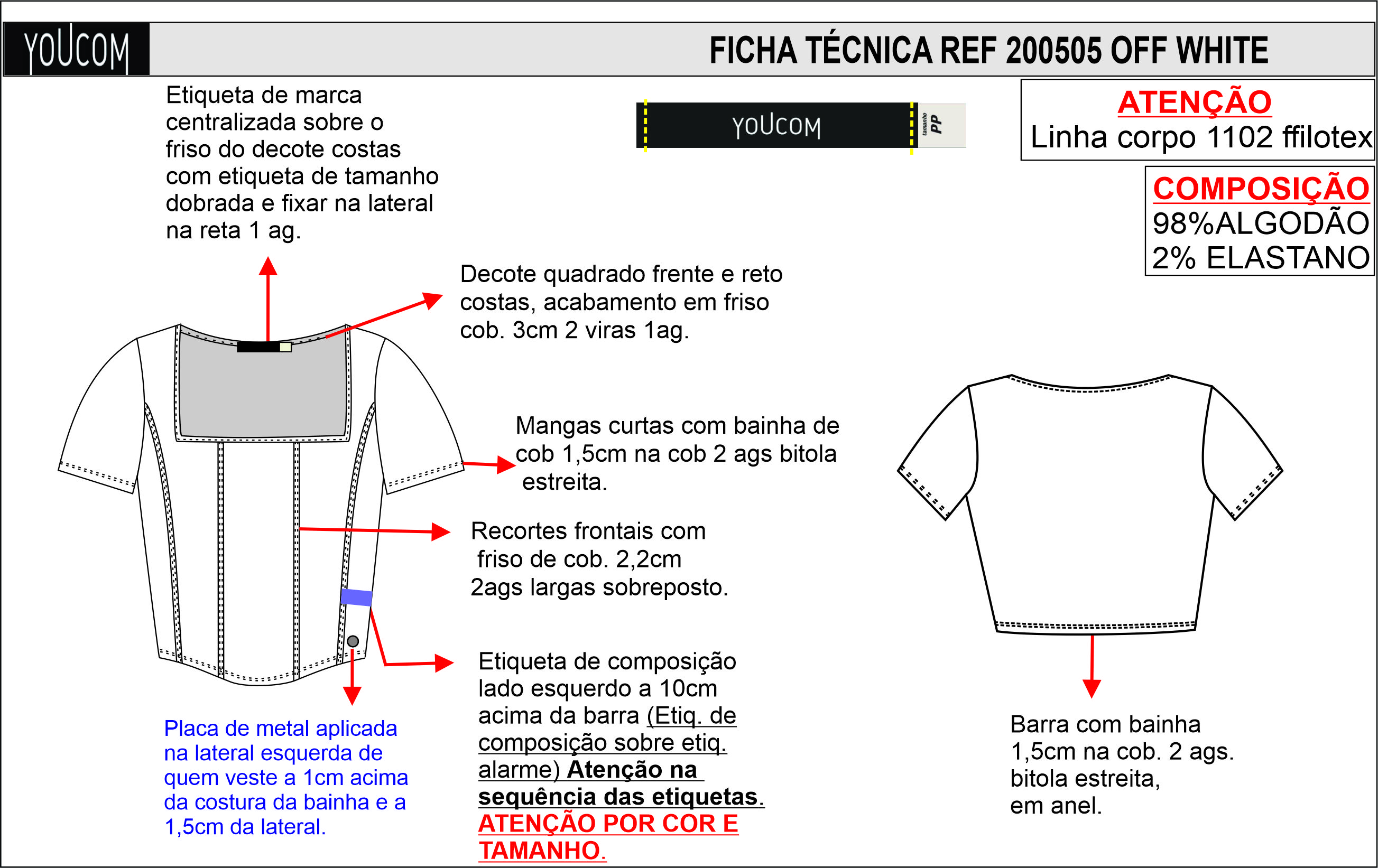 YOUCOM

FICHA TÉCNICA REF 200505 OFF WHITE

Etiqueta de marca centralizada sobre o friso do decote costas com etiqueta de tamanho dobrada e fixar na lateral na reta 1 ag.

YOUCOM tamanho PP

ATENÇÃO
Linha corpo 1102 ffilotex

COMPOSIÇÃO
98%ALGODÃO
2% ELASTANO

Decote quadrado frente e reto costas, acabamento em friso cob. 3cm 2 viras 1ag.

Mangas curtas com bainha de cob 1,5cm na cob 2 ags bitola estreita.

Recortes frontais com friso de cob. 2,2cm 2ags largas sobreposto.

Etiqueta de composição lado esquerdo a 10cm acima da barra (Etiq. de composição sobre etiq. alarme) Atenção na sequência das etiquetas. ATENÇÃO POR COR E TAMANHO.

Placa de metal aplicada na lateral esquerda de quem veste a 1cm acima da costura da bainha e a 1,5cm da lateral.

Barra com bainha 1,5cm na cob. 2 ags. bitola estreita, em anel.