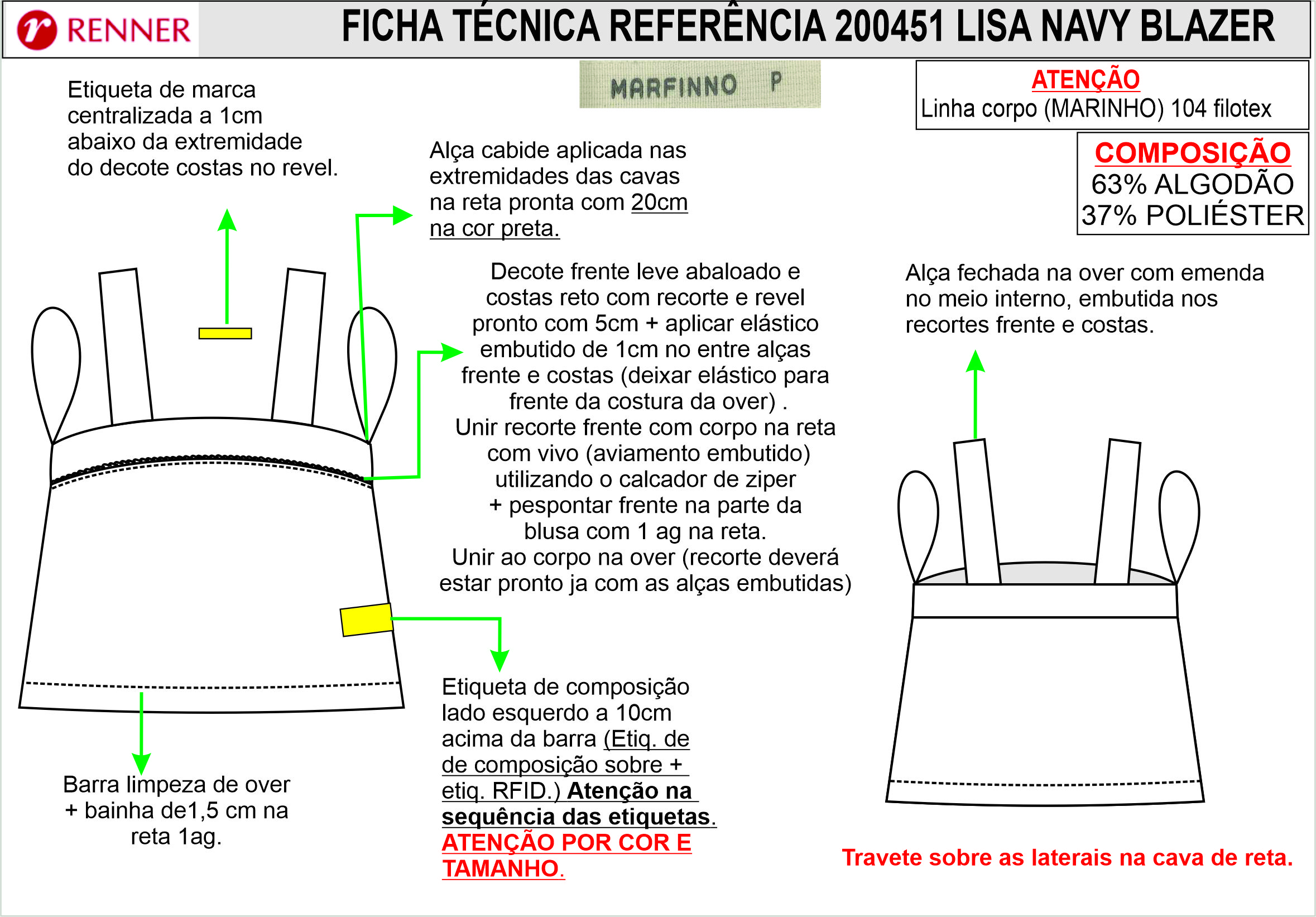 RENNER

FICHA TÉCNICA REFERÊNCIA 200451 LISA NAVY BLAZER

MARFINNO P

ATENÇÃO
Linha corpo (MARINHO) 104 filotex

COMPOSIÇÃO
63% ALGODÃO
37% POLIÉSTER

Etiqueta de marca centralizada a 1cm abaixo da extremidade do decote costas no revel.

Alça cabide aplicada nas extremidades das cavas na reta pronta com 20cm na cor preta.

Decote frente leve abaloado e costas reto com recorte e revel pronto com 5cm + aplicar elástico embutido de 1cm no entre alças frente e costas (deixar elástico para frente da costura da over) .
Unir recorte frente com corpo na reta com vivo (aviamento embutido) utilizando o calcador de ziper + pespontar frente na parte da blusa com 1 ag na reta.
Unir ao corpo na over (recorte deverá estar pronto ja com as alças embutidas)

Alça fechada na over com emenda no meio interno, embutida nos recortes frente e costas.

Etiqueta de composição lado esquerdo a 10cm acima da barra (Etiq. de de composição sobre + etiq. RFID.) Atenção na sequência das etiquetas.
ATENÇÃO POR COR E TAMANHO.

Barra limpeza de over + bainha de1,5 cm na reta 1ag.

Travete sobre as laterais na cava de reta.