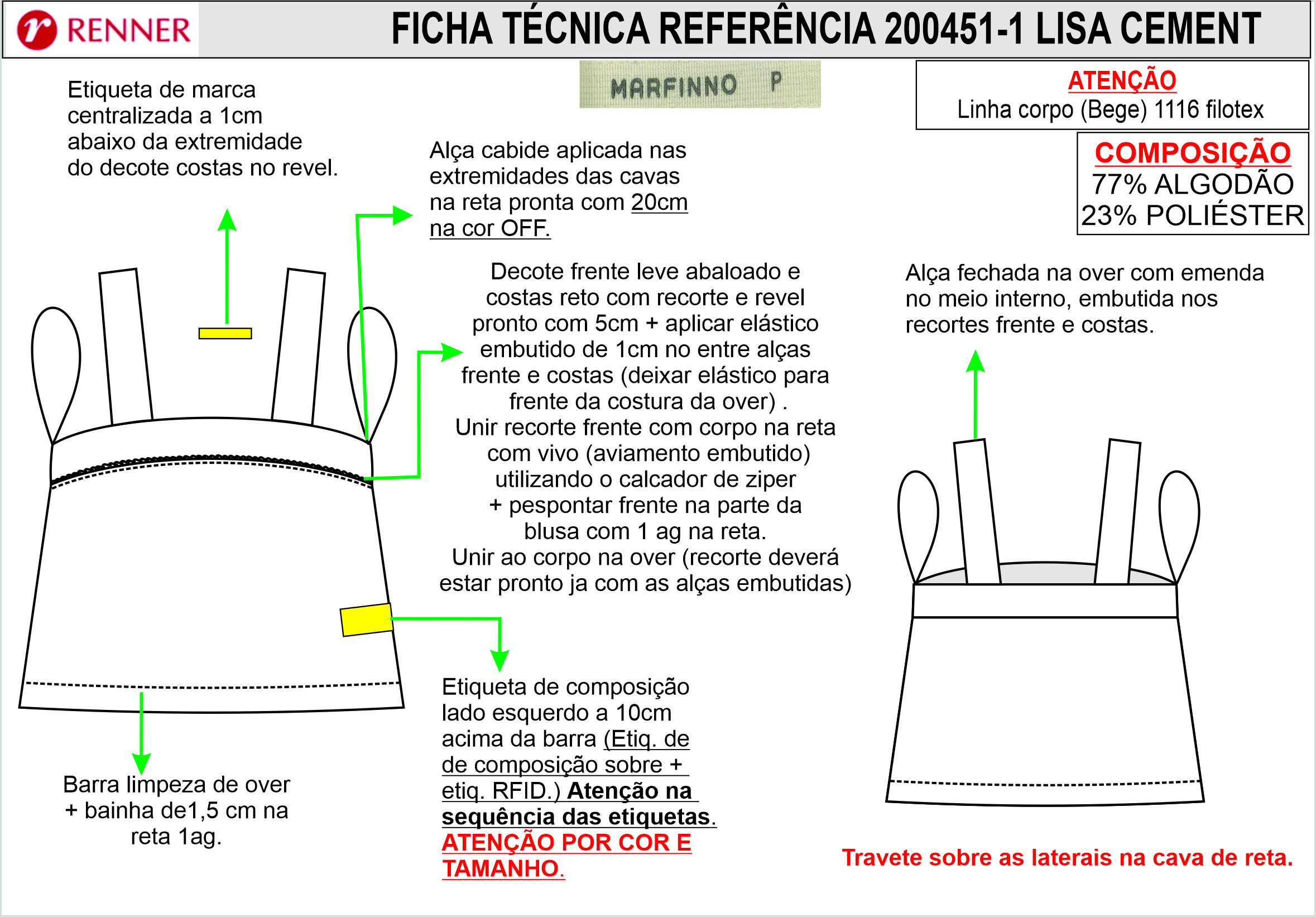 RENNER

FICHA TÉCNICA REFERÊNCIA 200451-1 LISA CEMENT

MARFINNO P

ATENÇÃO
Linha corpo (Bege) 1116 filotex

COMPOSIÇÃO
77% ALGODÃO
23% POLIÉSTER

Etiqueta de marca centralizada a 1cm abaixo da extremidade do decote costas no revel.

Alça cabide aplicada nas extremidades das cavas na reta pronta com 20cm na cor OFF.

Decote frente leve abaloado e costas reto com recorte e revel pronto com 5cm + aplicar elástico embutido de 1cm no entre alças frente e costas (deixar elástico para frente da costura da over) .
Unir recorte frente com corpo na reta com vivo (aviamento embutido) utilizando o calcador de ziper + pespontar frente na parte da blusa com 1 ag na reta.
Unir ao corpo na over (recorte deverá estar pronto ja com as alças embutidas)

Alça fechada na over com emenda no meio interno, embutida nos recortes frente e costas.

Etiqueta de composição lado esquerdo a 10cm acima da barra (Etiq. de de composição sobre + etiq. RFID.) Atenção na sequência das etiquetas.
ATENÇÃO POR COR E TAMANHO.

Barra limpeza de over + bainha de1,5 cm na reta 1ag.

Travete sobre as laterais na cava de reta.