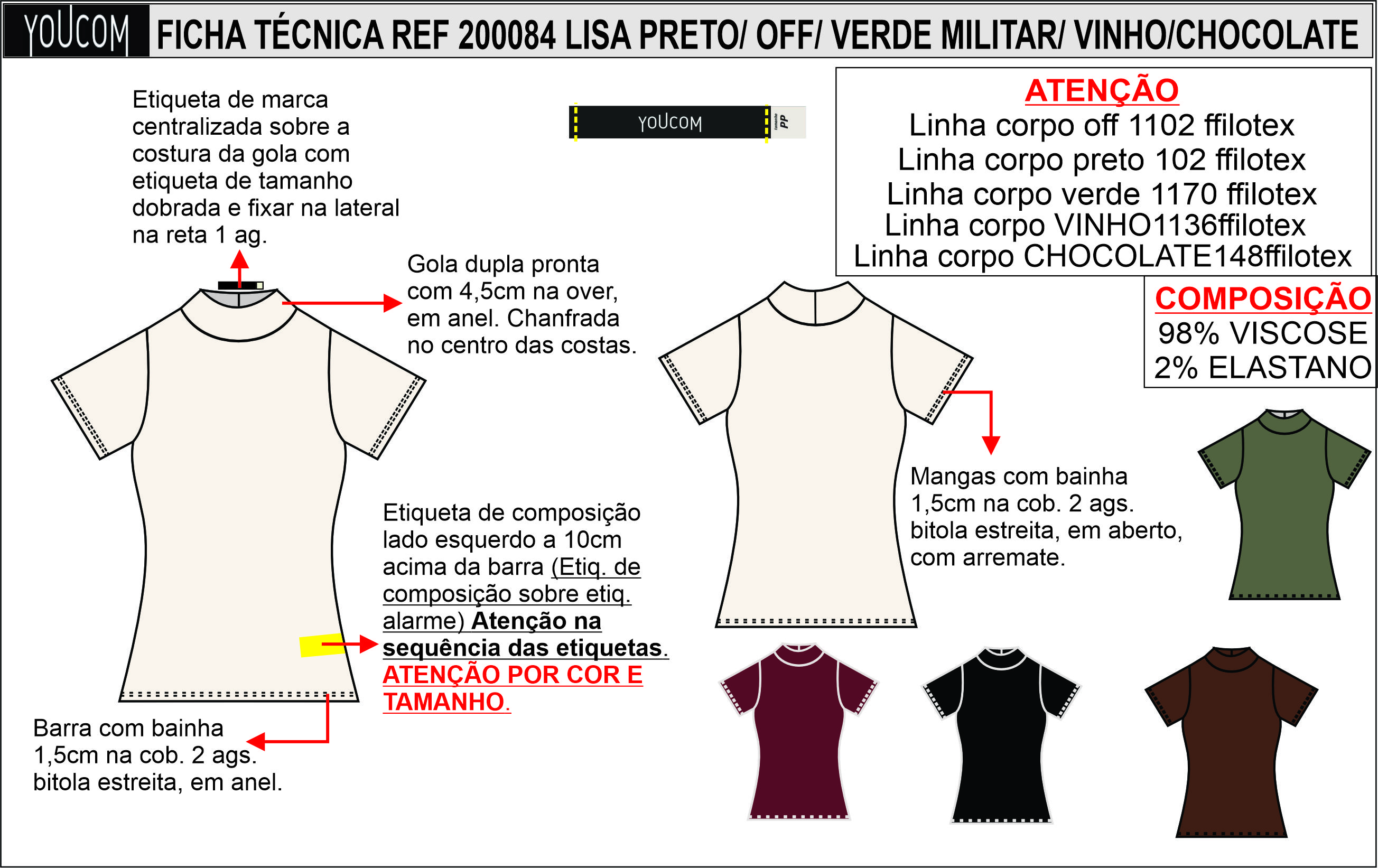 YOUCOM FICHA TÉCNICA REF 200084 LISA PRETO/ OFF/ VERDE MILITAR/ VINHO/CHOCOLATE

Etiqueta de marca centralizada sobre a costura da gola com etiqueta de tamanho dobrada e fixar na lateral na reta 1 ag.

YOUCOM tamanho PP

ATENÇÃO
Linha corpo off 1102 ffilotex
Linha corpo preto 102 ffilotex
Linha corpo verde 1170 ffilotex
Linha corpo VINHO1136ffilotex
Linha corpo CHOCOLATE148ffilotex

COMPOSIÇÃO
98% VISCOSE
2% ELASTANO

Gola dupla pronta com 4,5cm na over, em anel. Chanfrada no centro das costas.

Mangas com bainha 1,5cm na cob. 2 ags. bitola estreita, em aberto, com arremate.

Etiqueta de composição lado esquerdo a 10cm acima da barra (Etiq. de composição sobre etiq. alarme) Atenção na sequência das etiquetas. ATENÇÃO POR COR E TAMANHO.

Barra com bainha 1,5cm na cob. 2 ags. bitola estreita, em anel.