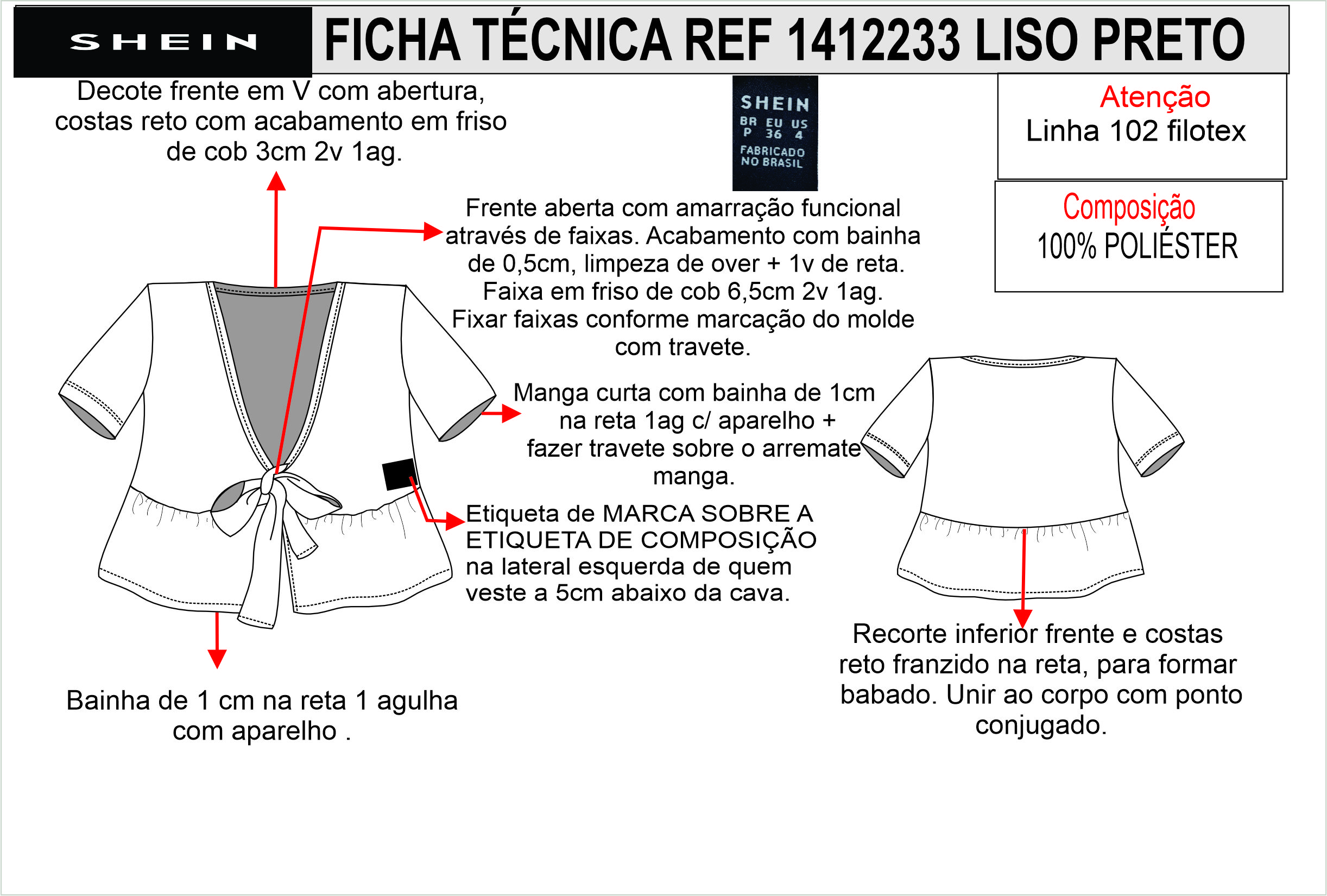 SHEIN

FICHA TÉCNICA REF 1412233 LISO PRETO

Decote frente em V com abertura, costas reto com acabamento em friso de cob 3cm 2v 1ag.

SHEIN
BR EU US
P 36 4
FABRICADO NO BRASIL

Atenção
Linha 102 filotex

Composição
100% POLIÉSTER

Frente aberta com amarração funcional através de faixas. Acabamento com bainha de 0,5cm, limpeza de over + 1v de reta. Faixa em friso de cob 6,5cm 2v 1ag. Fixar faixas conforme marcação do molde com travete.

Manga curta com bainha de 1cm na reta 1ag c/ aparelho + fazer travete sobre o arremate manga.

Etiqueta de MARCA SOBRE A ETIQUETA DE COMPOSIÇÃO na lateral esquerda de quem veste a 5cm abaixo da cava.

Bainha de 1 cm na reta 1 agulha com aparelho .

Recorte inferior frente e costas reto franzido na reta, para formar babado. Unir ao corpo com ponto conjugado.