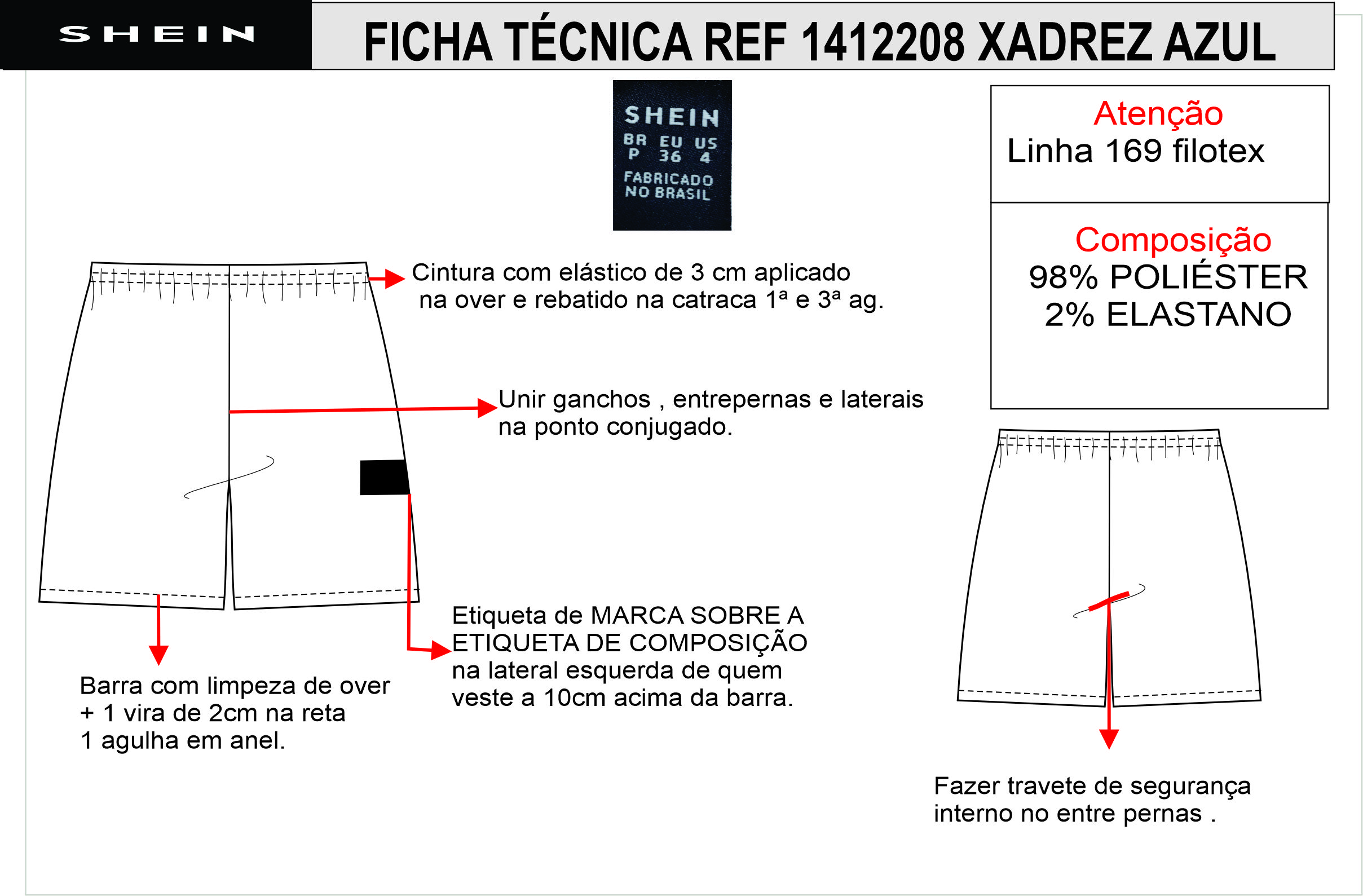 SHEIN

FICHA TÉCNICA REF 1412208 XADREZ AZUL

SHEIN
BR EU US
P 36 4
FABRICADO NO BRASIL

Atenção
Linha 169 filotex

Composição
98% POLIÉSTER
2% ELASTANO

Cintura com elástico de 3 cm aplicado na over e rebatido na catraca 1ª e 3ª ag.

Unir ganchos , entrepernas e laterais na ponto conjugado.

Etiqueta de MARCA SOBRE A ETIQUETA DE COMPOSIÇÃO na lateral esquerda de quem veste a 10cm acima da barra.

Barra com limpeza de over + 1 vira de 2cm na reta 1 agulha em anel.

Fazer travete de segurança interno no entre pernas .