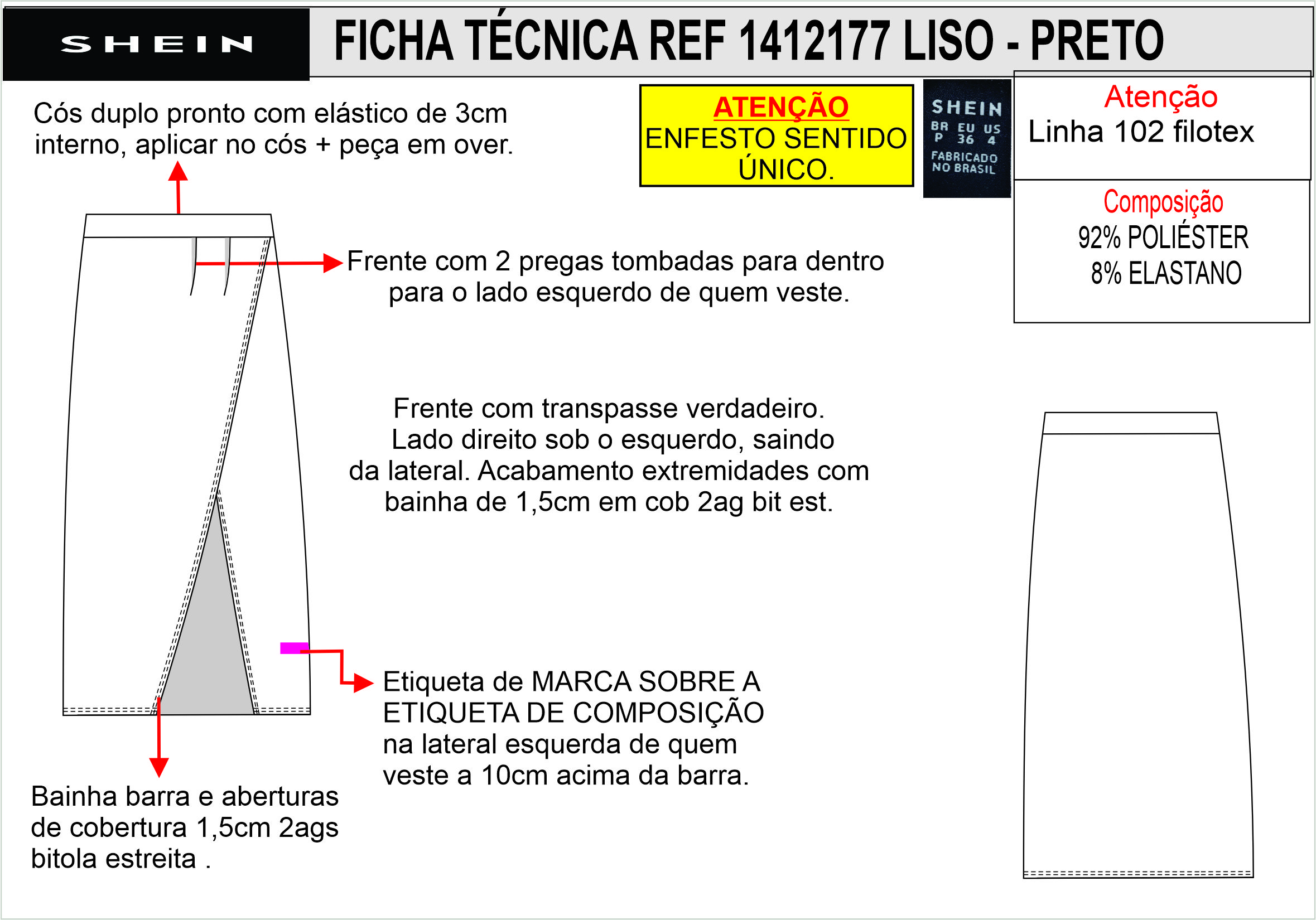 SHEIN

FICHA TÉCNICA REF 1412177 LISO - PRETO

Cós duplo pronto com elástico de 3cm interno, aplicar no cós + peça em over.

ATENÇÃO
ENFESTO SENTIDO ÚNICO.

SHEIN
BR EU US
P 36 4
FABRICADO NO BRASIL

Atenção
Linha 102 filotex

Composição
92% POLIÉSTER
8% ELASTANO

Frente com 2 pregas tombadas para dentro para o lado esquerdo de quem veste.

Frente com transpasse verdadeiro. Lado direito sob o esquerdo, saindo da lateral. Acabamento extremidades com bainha de 1,5cm em cob 2ag bit est.

Etiqueta de MARCA SOBRE A ETIQUETA DE COMPOSIÇÃO na lateral esquerda de quem veste a 10cm acima da barra.

Bainha barra e aberturas de cobertura 1,5cm 2ags bitola estreita .