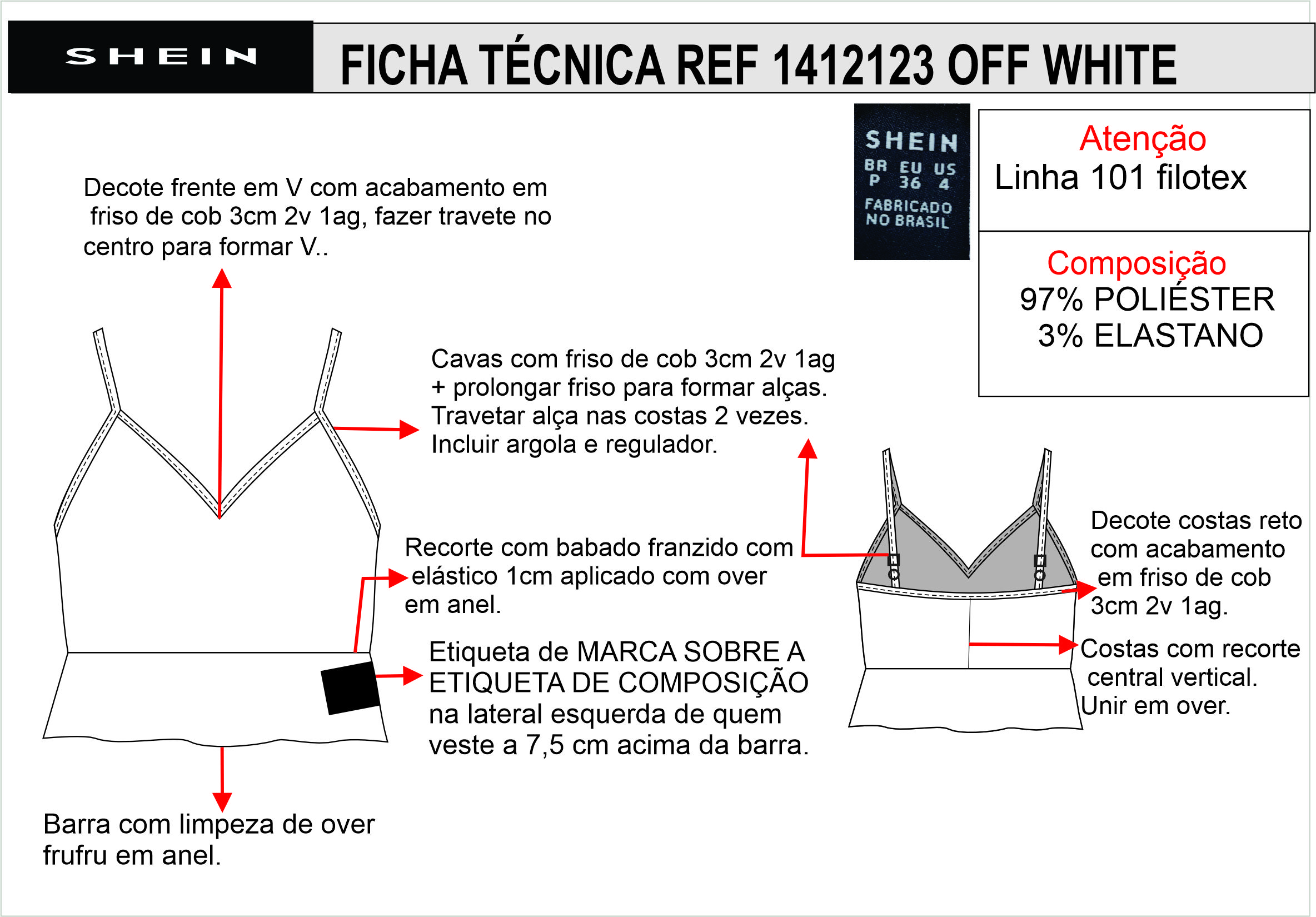 SHEIN

FICHA TÉCNICA REF 1412123 OFF WHITE

SHEIN
BR EU US
P 36 4
FABRICADO NO BRASIL

Atenção
Linha 101 filotex

Composição
97% POLIÉSTER
3% ELASTANO

Decote frente em V com acabamento em friso de cob 3cm 2v 1ag, fazer travete no centro para formar V..

Cavas com friso de cob 3cm 2v 1ag + prolongar friso para formar alças. Travetar alça nas costas 2 vezes. Incluir argola e regulador.

Recorte com babado franzido com elástico 1cm aplicado com over em anel.

Etiqueta de MARCA SOBRE A ETIQUETA DE COMPOSIÇÃO na lateral esquerda de quem veste a 7,5 cm acima da barra.

Barra com limpeza de over frufru em anel.

Decote costas reto com acabamento em friso de cob 3cm 2v 1ag.

Costas com recorte central vertical. Unir em over.