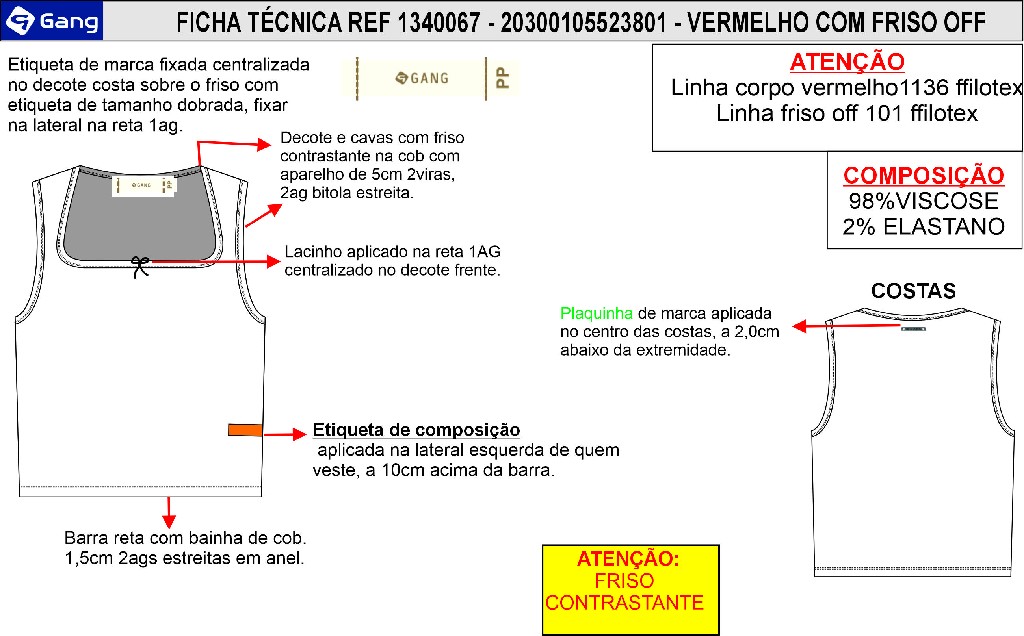 Gang

FICHA TÉCNICA REF 1340067 - 20300105523801 - VERMELHO COM FRISO OFF

Etiqueta de marca fixada centralizada no decote costa sobre o friso com etiqueta de tamanho dobrada, fixar na lateral na reta 1ag.

GANG PP

ATENÇÃO
Linha corpo vermelho1136 ffilotex
Linha friso off 101 ffilotex

Decote e cavas com friso contrastante na cob com aparelho de 5cm 2viras, 2ag bitola estreita.

GANG

COMPOSIÇÃO
98%VISCOSE
2% ELASTANO

Lacinho aplicado na reta 1AG centralizado no decote frente.

COSTAS

Plaquinha de marca aplicada no centro das costas, a 2,0cm abaixo da extremidade.

Etiqueta de composição
aplicada na lateral esquerda de quem veste, a 10cm acima da barra.

Barra reta com bainha de cob. 1,5cm 2ags estreitas em anel.

ATENÇÃO:
FRISO
CONTRASTANTE