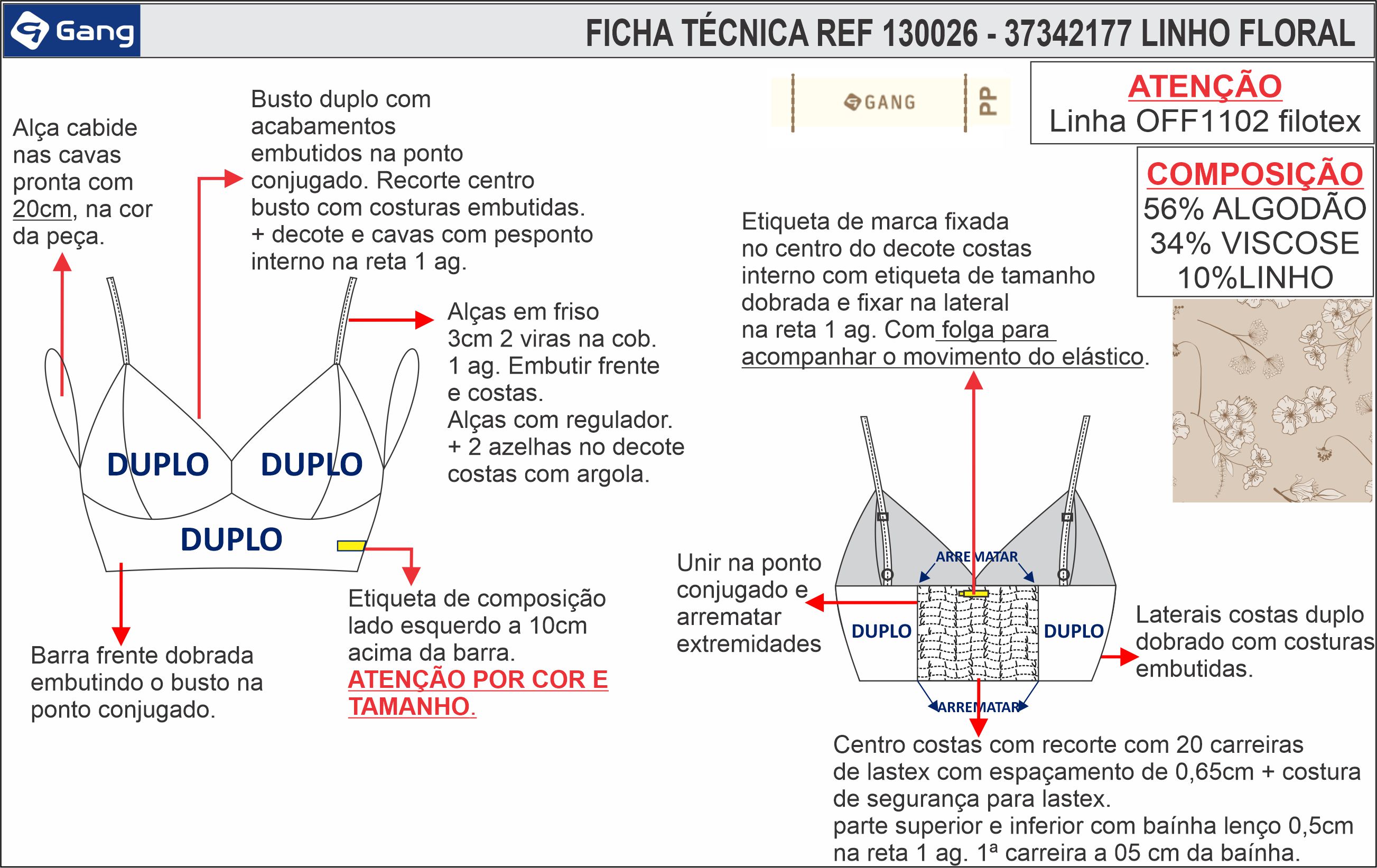 Gang

FICHA TÉCNICA REF 130026 - 37342177 LINHO FLORAL

GANG PP

ATENÇÃO
Linha OFF1102 filotex

COMPOSIÇÃO
56% ALGODÃO
34% VISCOSE
10%LINHO

Alça cabide nas cavas pronta com 20cm, na cor da peça.

Busto duplo com acabamentos embutidos na ponto conjugado. Recorte centro busto com costuras embutidas. + decote e cavas com pesponto interno na reta 1 ag.

Alças em friso 3cm 2 viras na cob. 1 ag. Embutir frente e costas. Alças com regulador. + 2 azelhas no decote costas com argola.

DUPLO

DUPLO

DUPLO

Barra frente dobrada embutindo o busto na ponto conjugado.

Etiqueta de composição lado esquerdo a 10cm acima da barra. ATENÇÃO POR COR E TAMANHO.

Etiqueta de marca fixada no centro do decote costas interno com etiqueta de tamanho dobrada e fixar na lateral na reta 1 ag. Com folga para acompanhar o movimento do elástico.

ARREMATAR

Unir na ponto conjugado e arrematar extremidades

DUPLO

DUPLO

Laterais costas duplo dobrado com costuras embutidas.

ARREMATAR

Centro costas com recorte com 20 carreiras de lastex com espaçamento de 0,65cm + costura de segurança para lastex.
parte superior e inferior com baínha lenço 0,5cm na reta 1 ag. 1ª carreira a 05 cm da baínha.